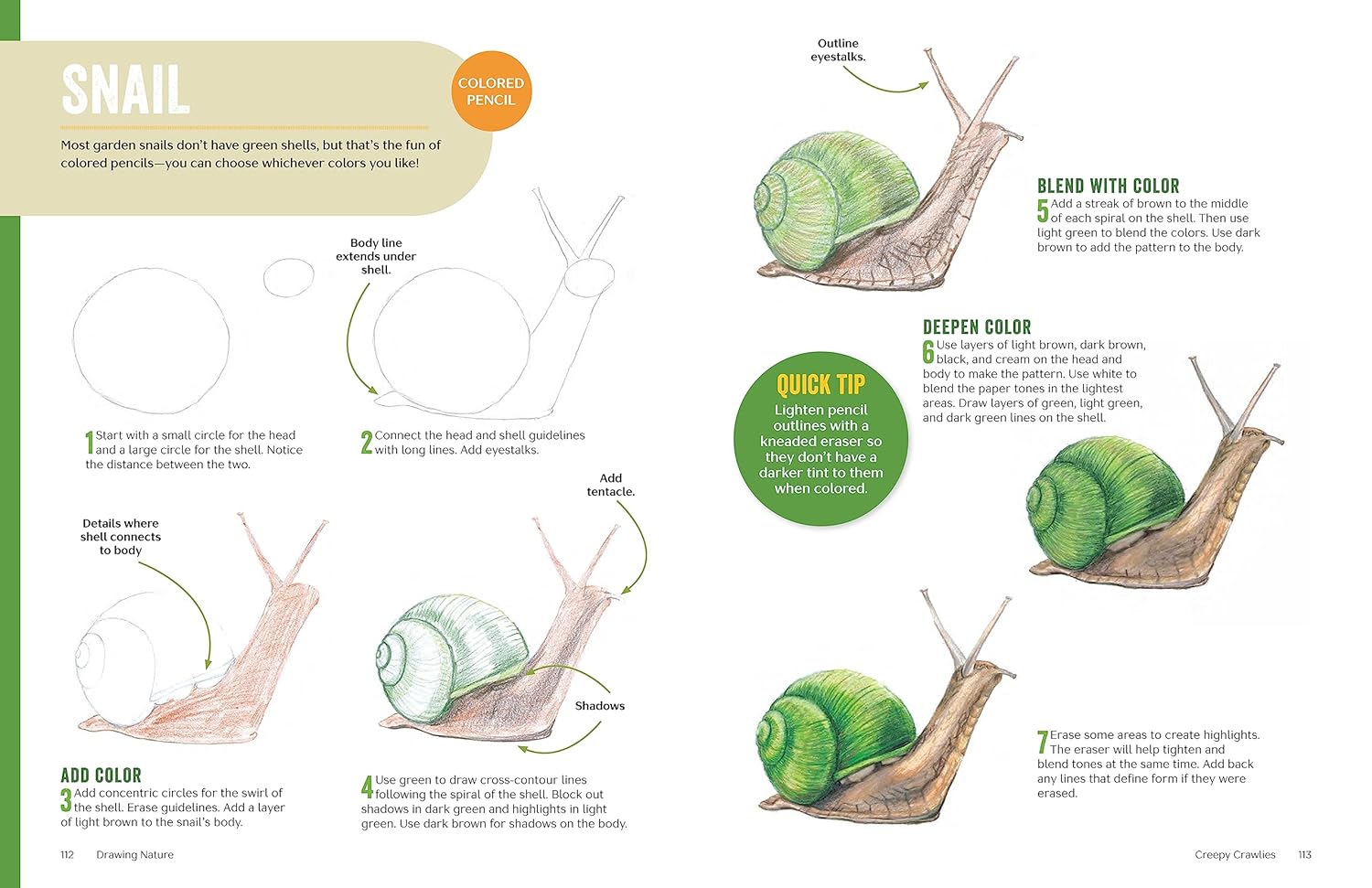 SNAIL

COLORED PENCIL

Most garden snails don't have green shells, but that's the fun of colored pencils—you can choose whichever colors you like!

Body line extends under shell.

1 Start with a small circle for the head and a large circle for the shell. Notice the distance between the two.

2 Connect the head and shell guidelines with long lines. Add eyestalks.

Details where shell connects to body

Add tentacle.

Shadows

ADD COLOR
3 Add concentric circles for the swirl of the shell. Erase guidelines. Add a layer of light brown to the snail's body.

4 Use green to draw cross-contour lines following the spiral of the shell. Block out shadows in dark green and highlights in light green. Use dark brown for shadows on the body.

112 Drawing Nature

Outline eyestalks.

BLEND WITH COLOR
5 Add a streak of brown to the middle of each spiral on the shell. Then use light green to blend the colors. Use dark brown to add the pattern to the body.

DEEPEN COLOR
6 Use layers of light brown, dark brown, black, and cream on the head and body to make the pattern. Use white to blend the paper tones in the lightest areas. Draw layers of green, light green, and dark green lines on the shell.

QUICK TIP
Lighten pencil outlines with a kneaded eraser so they don't have a darker tint to them when colored.

7 Erase some areas to create highlights. The eraser will help tighten and blend tones at the same time. Add back any lines that define form if they were erased.

Creepy Crawlies 113