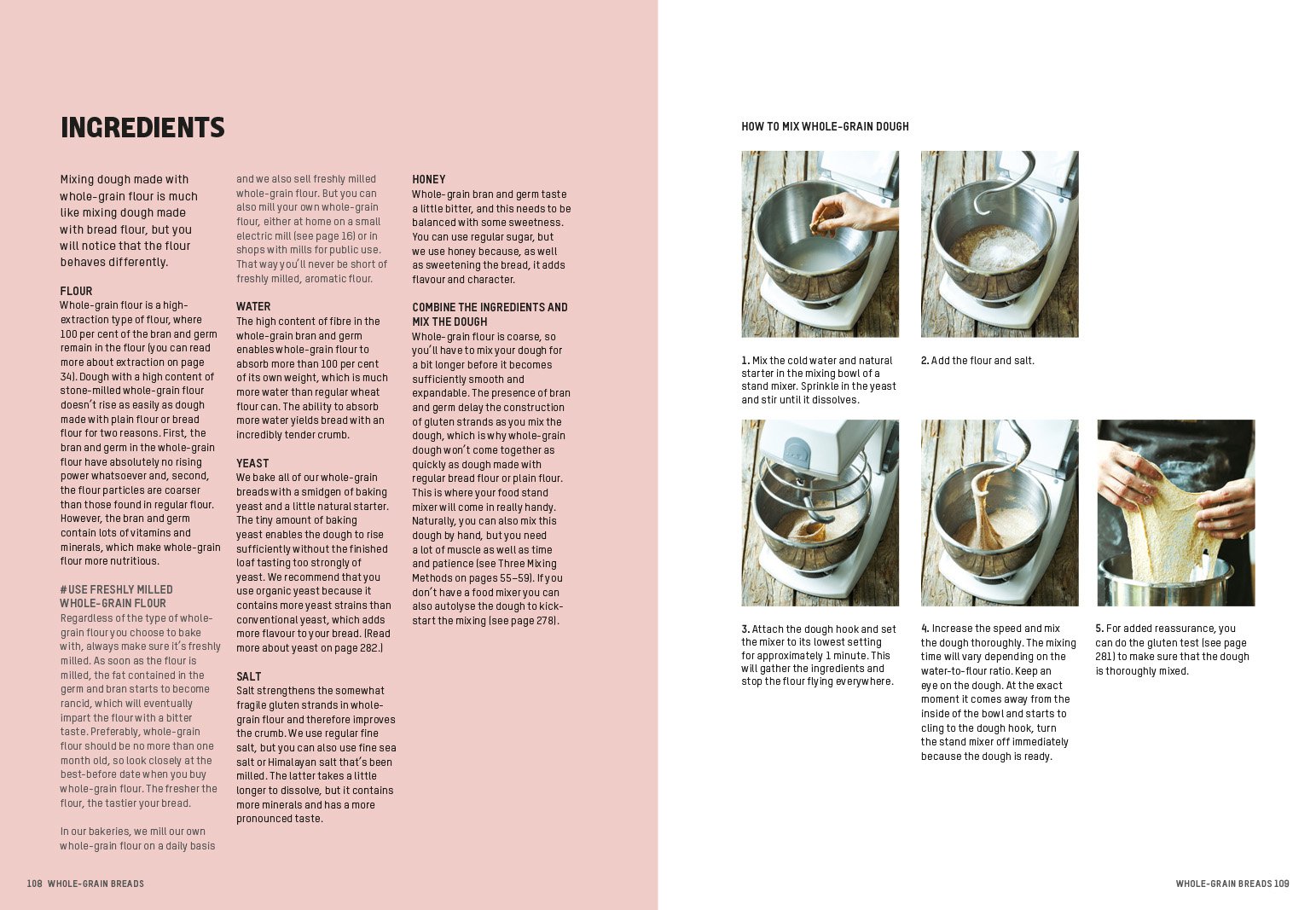 INGREDIENTS

Mixing dough made with whole-grain flour is much like mixing dough made with bread flour, but you will notice that the flour behaves differently.

FLOUR
Whole-grain flour is a high-extraction type of flour, where 100 per cent of the bran and germ remain in the flour (you can read more about extraction on page 34). Dough with a high content of stone-milled whole-grain flour doesn't rise as easily as dough made with plain flour or bread flour for two reasons. First, the bran and germ in the whole-grain flour have absolutely no rising power whatsoever and, second, the flour particles are coarser than those found in regular flour. However, the bran and germ contain lots of vitamins and minerals, which make whole-grain flour more nutritious.

#USE FRESHLY MILLED WHOLE-GRAIN FLOUR
Regardless of the type of whole-grain flour you choose to bake with, always make sure it's freshly milled. As soon as the flour is milled, the fat contained in the germ and bran starts to become rancid, which will eventually impart the flour with a bitter taste. Preferably, whole-grain flour should be no more than one month old, so look closely at the best-before date when you buy whole-grain flour. The fresher the flour, the tastier your bread.

In our bakeries, we mill our own whole-grain flour on a daily basis and we also sell freshly milled whole-grain flour. But you can also mill your own whole-grain flour, either at home on a small electric mill (see page 16) or in shops with mills for public use. That way you'll never be short of freshly milled, aromatic flour.

WATER
The high content of fibre in the whole-grain bran and germ enables whole-grain flour to absorb more than 100 per cent of its own weight, which is much more water than regular wheat flour can. The ability to absorb more water yields bread with an incredibly tender crumb.

YEAST
We bake all of our whole-grain breads with a smidgen of baking yeast and a little natural starter. The tiny amount of baking yeast enables the dough to rise sufficiently without the finished loaf tasting too strongly of yeast. We recommend that you use organic yeast because it contains more yeast strains than conventional yeast, which adds more flavour to your bread. (Read more about yeast on page 282.)

SALT
Salt strengthens the somewhat fragile gluten strands in whole-grain flour and therefore improves the crumb. We use regular fine salt, but you can also use fine sea salt or Himalayan salt that's been milled. The latter takes a little longer to dissolve, but it contains more minerals and has a more pronounced taste.

HONEY
Whole-grain bran and germ taste a little bitter, and this needs to be balanced with some sweetness. You can use regular sugar, but we use honey because, as well as sweetening the bread, it adds flavour and character.

COMBINE THE INGREDIENTS AND MIX THE DOUGH
Whole-grain flour is coarse, so you'll have to mix your dough for a bit longer before it becomes sufficiently smooth and expandable. The presence of bran and germ delay the construction of gluten strands as you mix the dough, which is why whole-grain dough won't come together as quickly as dough made with regular bread flour or plain flour. This is where your food stand mixer will come in really handy. Naturally, you can also mix this dough by hand, but you need a lot of muscle as well as time and patience (see Three Mixing Methods on pages 55–59). If you don't have a food mixer you can also autolyse the dough to kick-start the mixing (see page 278).

108 WHOLE-GRAIN BREADS

HOW TO MIX WHOLE-GRAIN DOUGH

1. Mix the cold water and natural starter in the mixing bowl of a stand mixer. Sprinkle in the yeast and stir until it dissolves.

2. Add the flour and salt.

3. Attach the dough hook and set the mixer to its lowest setting for approximately 1 minute. This will gather the ingredients and stop the flour flying everywhere.

4. Increase the speed and mix the dough thoroughly. The mixing time will vary depending on the water-to-flour ratio. Keep an eye on the dough. At the exact moment it comes away from the inside of the bowl and starts to cling to the dough hook, turn the stand mixer off immediately because the dough is ready.

5. For added reassurance, you can do the gluten test (see page 281) to make sure that the dough is thoroughly mixed.

WHOLE-GRAIN BREADS 109