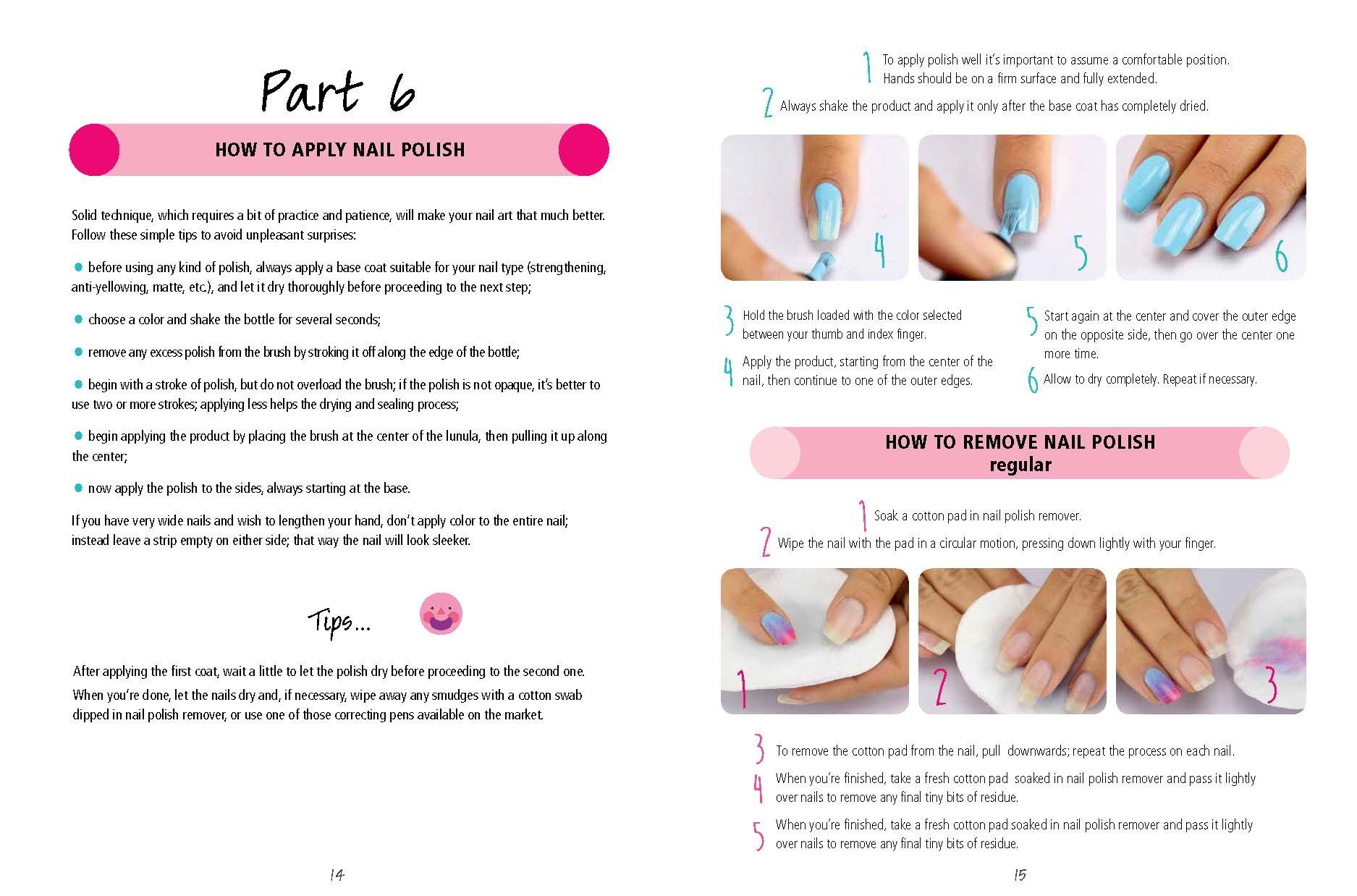 Part 6

HOW TO APPLY NAIL POLISH

Solid technique, which requires a bit of practice and patience, will make your nail art that much better. Follow these simple tips to avoid unpleasant surprises:

● before using any kind of polish, always apply a base coat suitable for your nail type (strengthening, anti-yellowing, matte, etc.), and let it dry thoroughly before proceeding to the next step;

● choose a color and shake the bottle for several seconds;

● remove any excess polish from the brush by stroking it off along the edge of the bottle;

● begin with a stroke of polish, but do not overload the brush; if the polish is not opaque, it's better to use two or more strokes; applying less helps the drying and sealing process;

● begin applying the product by placing the brush at the center of the lunula, then pulling it up along the center;

● now apply the polish to the sides, always starting at the base.

If you have very wide nails and wish to lengthen your hand, don't apply color to the entire nail; instead leave a strip empty on either side; that way the nail will look sleeker.

Tips...

After applying the first coat, wait a little to let the polish dry before proceeding to the second one.

When you're done, let the nails dry and, if necessary, wipe away any smudges with a cotton swab dipped in nail polish remover, or use one of those correcting pens available on the market.

14

1 To apply polish well it's important to assume a comfortable position. Hands should be on a firm surface and fully extended.

2 Always shake the product and apply it only after the base coat has completely dried.

4

5

6

3 Hold the brush loaded with the color selected between your thumb and index finger.

4 Apply the product, starting from the center of the nail, then continue to one of the outer edges.

5 Start again at the center and cover the outer edge on the opposite side, then go over the center one more time.

6 Allow to dry completely. Repeat if necessary.

HOW TO REMOVE NAIL POLISH
regular

1 Soak a cotton pad in nail polish remover.

2 Wipe the nail with the pad in a circular motion, pressing down lightly with your finger.

1

2

3

3 To remove the cotton pad from the nail, pull downwards; repeat the process on each nail.

4 When you're finished, take a fresh cotton pad soaked in nail polish remover and pass it lightly over nails to remove any final tiny bits of residue.

5 When you're finished, take a fresh cotton pad soaked in nail polish remover and pass it lightly over nails to remove any final tiny bits of residue.

15