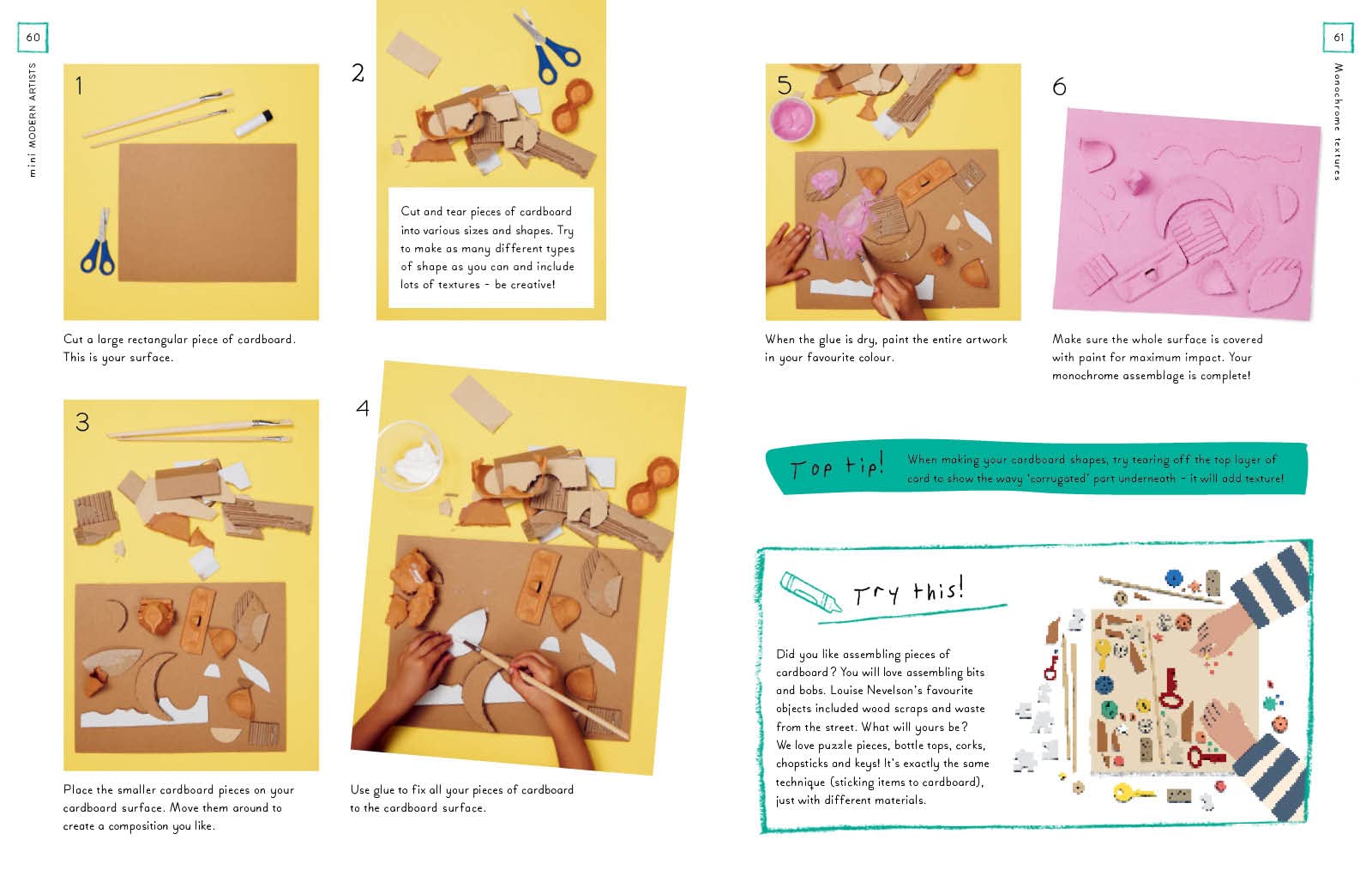 60

mini MODERN ARTISTS

1

Cut a large rectangular piece of cardboard. This is your surface.

2

Cut and tear pieces of cardboard into various sizes and shapes. Try to make as many different types of shape as you can and include lots of textures – be creative!

3

Place the smaller cardboard pieces on your cardboard surface. Move them around to create a composition you like.

4

Use glue to fix all your pieces of cardboard to the cardboard surface.

61

Monochrome textures

5

When the glue is dry, paint the entire artwork in your favourite colour.

6

Make sure the whole surface is covered with paint for maximum impact. Your monochrome assemblage is complete!

Top tip!

When making your cardboard shapes, try tearing off the top layer of card to show the wavy 'corrugated' part underneath – it will add texture!

Try this!

Did you like assembling pieces of cardboard? You will love assembling bits and bobs. Louise Nevelson's favourite objects included wood scraps and waste from the street. What will yours be? We love puzzle pieces, bottle tops, corks, chopsticks and keys! It's exactly the same technique (sticking items to cardboard), just with different materials.