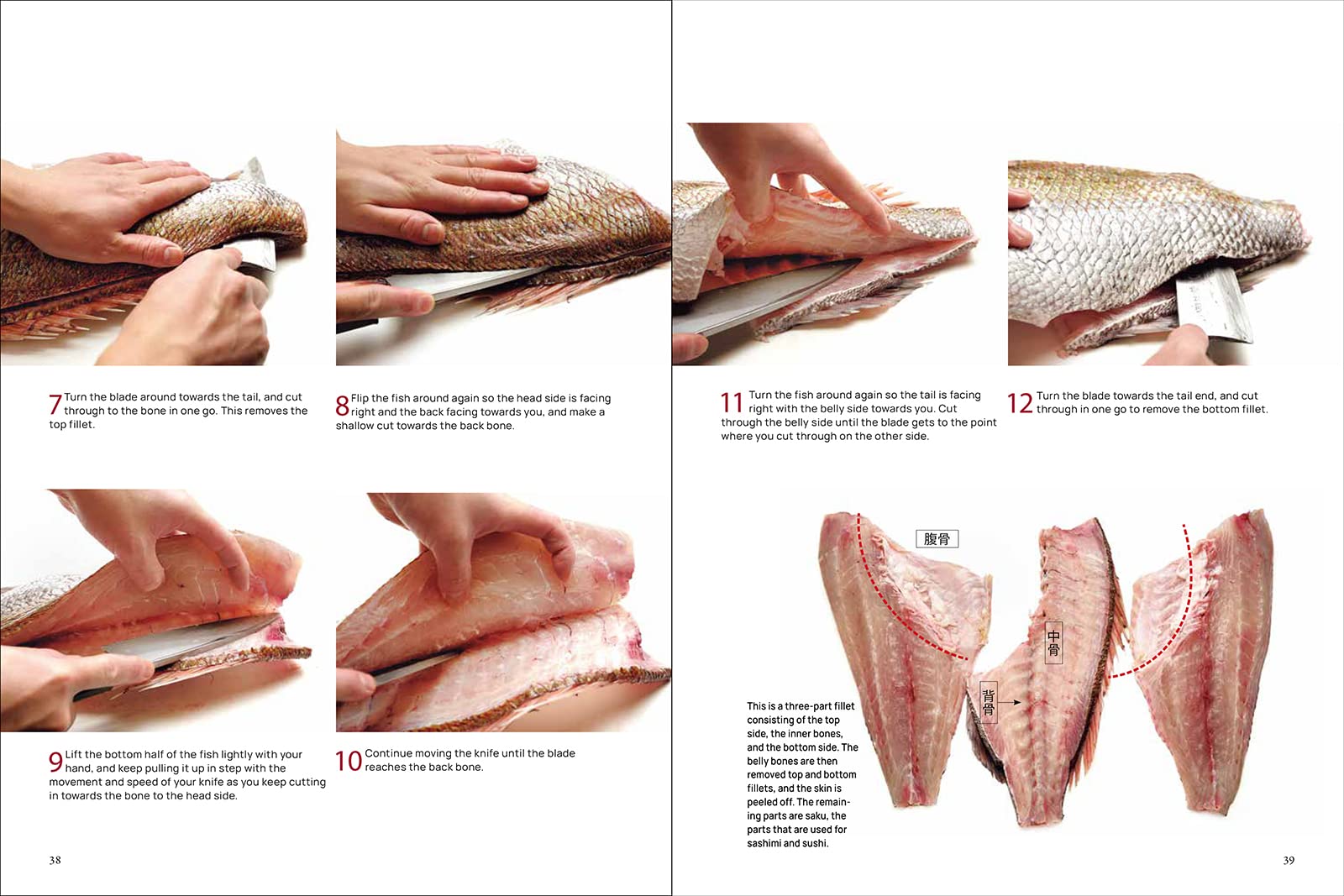 7 Turn the blade around towards the tail, and cut through to the bone in one go. This removes the top fillet.

8 Flip the fish around again so the head side is facing right and the back facing towards you, and make a shallow cut towards the back bone.

9 Lift the bottom half of the fish lightly with your hand, and keep pulling it up in step with the movement and speed of your knife as you keep cutting in towards the bone to the head side.

10 Continue moving the knife until the blade reaches the back bone.

38

11 Turn the fish around again so the tail is facing right with the belly side towards you. Cut through the belly side until the blade gets to the point where you cut through on the other side.

12 Turn the blade towards the tail end, and cut through in one go to remove the bottom fillet.

腹骨

中骨

背骨

This is a three-part fillet consisting of the top side, the inner bones, and the bottom side. The belly bones are then removed top and bottom fillets, and the skin is peeled off. The remaining parts are saku, the parts that are used for sashimi and sushi.

39