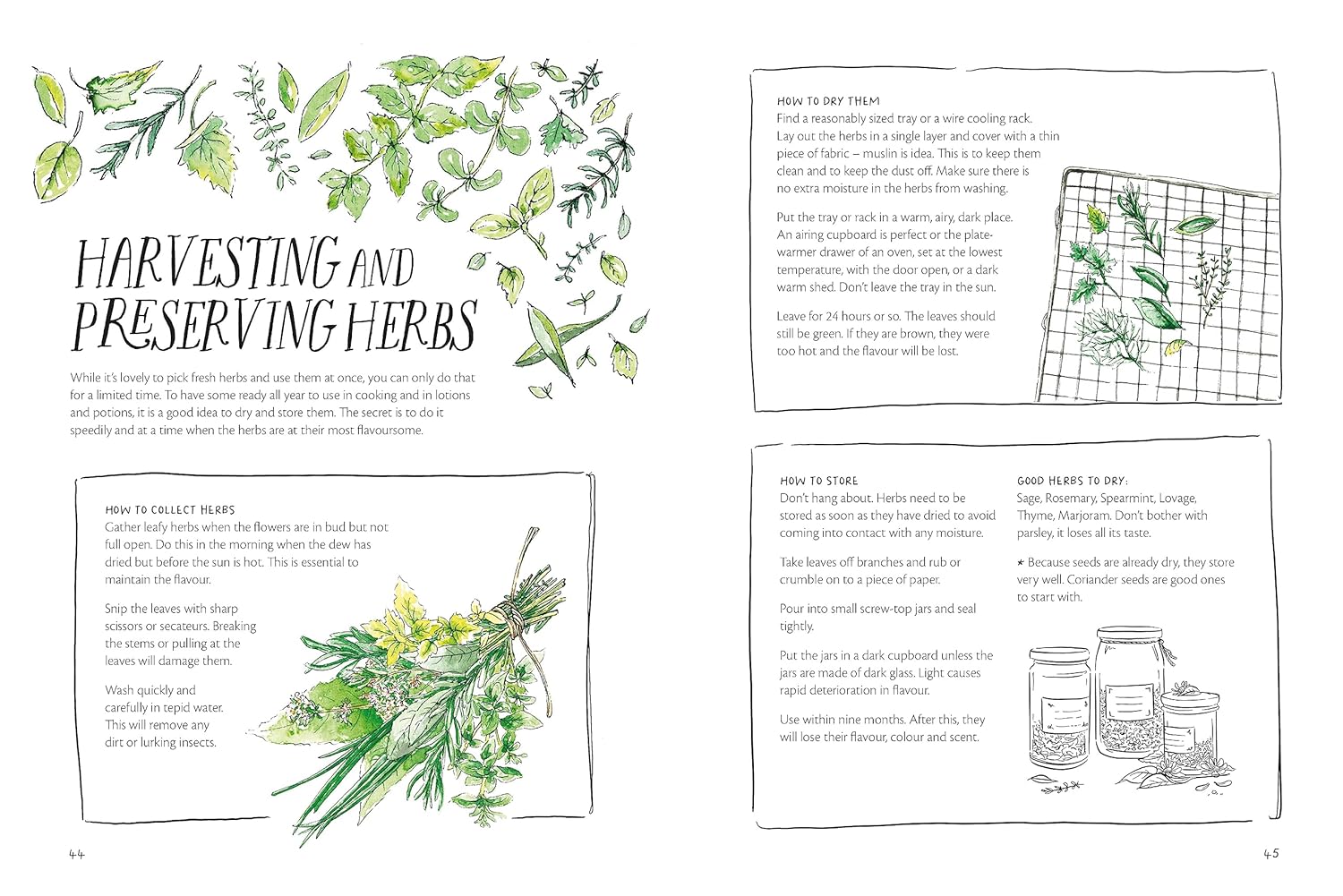 HARVESTING AND PRESERVING HERBS

While it's lovely to pick fresh herbs and use them at once, you can only do that for a limited time. To have some ready all year to use in cooking and in lotions and potions, it is a good idea to dry and store them. The secret is to do it speedily and at a time when the herbs are at their most flavoursome.

HOW TO COLLECT HERBS
Gather leafy herbs when the flowers are in bud but not full open. Do this in the morning when the dew has dried but before the sun is hot. This is essential to maintain the flavour.

Snip the leaves with sharp scissors or secateurs. Breaking the stems or pulling at the leaves will damage them.

Wash quickly and carefully in tepid water. This will remove any dirt or lurking insects.

44

HOW TO DRY THEM
Find a reasonably sized tray or a wire cooling rack. Lay out the herbs in a single layer and cover with a thin piece of fabric – muslin is idea. This is to keep them clean and to keep the dust off. Make sure there is no extra moisture in the herbs from washing.

Put the tray or rack in a warm, airy, dark place. An airing cupboard is perfect or the plate-warmer drawer of an oven, set at the lowest temperature, with the door open, or a dark warm shed. Don't leave the tray in the sun.

Leave for 24 hours or so. The leaves should still be green. If they are brown, they were too hot and the flavour will be lost.

HOW TO STORE
Don't hang about. Herbs need to be stored as soon as they have dried to avoid coming into contact with any moisture.

Take leaves off branches and rub or crumble on to a piece of paper.

Pour into small screw-top jars and seal tightly.

Put the jars in a dark cupboard unless the jars are made of dark glass. Light causes rapid deterioration in flavour.

Use within nine months. After this, they will lose their flavour, colour and scent.

GOOD HERBS TO DRY:
Sage, Rosemary, Spearmint, Lovage, Thyme, Marjoram. Don't bother with parsley, it loses all its taste.

* Because seeds are already dry, they store very well. Coriander seeds are good ones to start with.

45