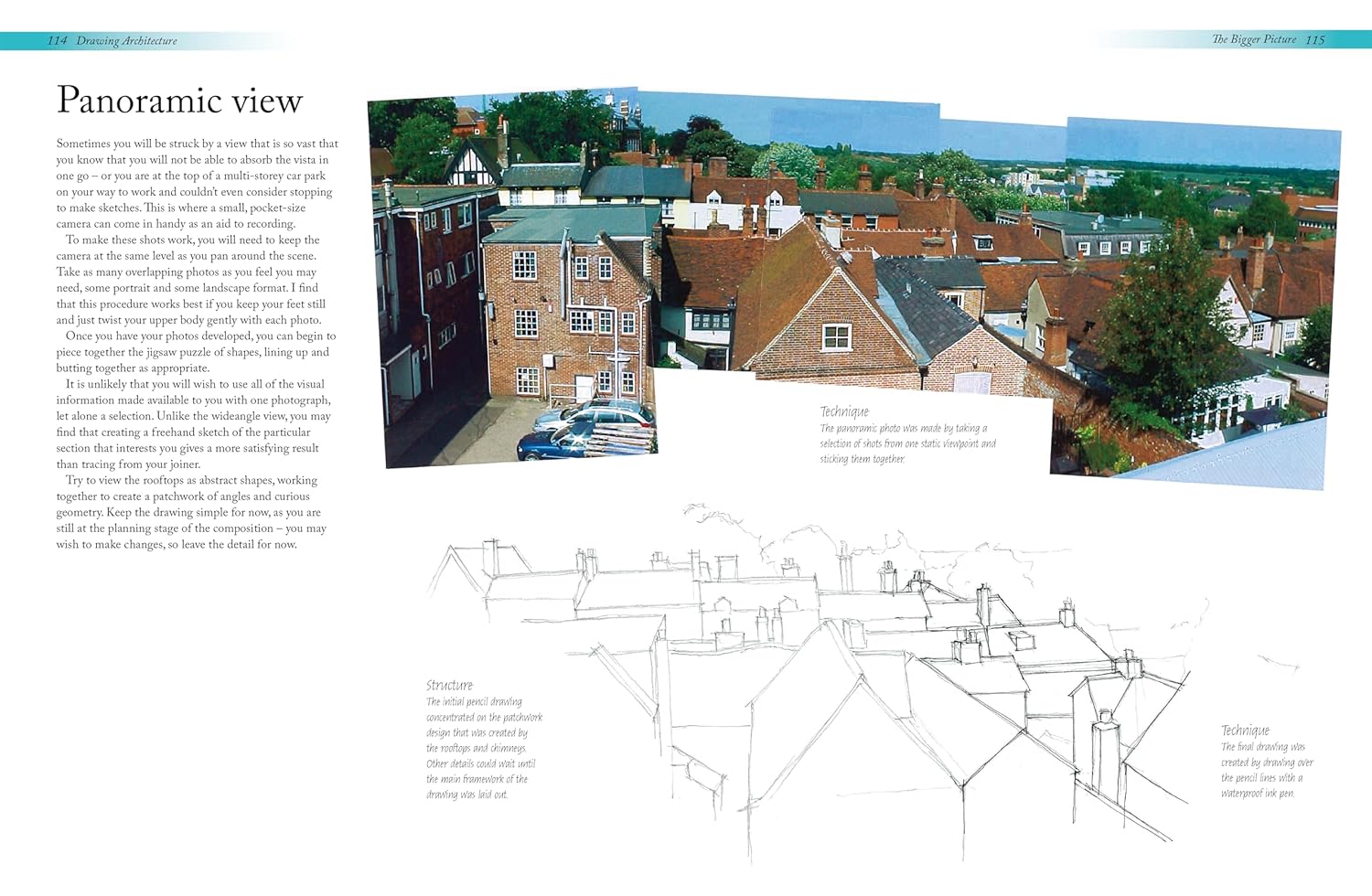 114 Drawing Architecture

The Bigger Picture 115

Panoramic view

Sometimes you will be struck by a view that is so vast that you know that you will not be able to absorb the vista in one go – or you are at the top of a multi-storey car park on your way to work and couldn't even consider stopping to make sketches. This is where a small, pocket-size camera can come in handy as an aid to recording.

To make these shots work, you will need to keep the camera at the same level as you pan around the scene. Take as many overlapping photos as you feel you may need, some portrait and some landscape format. I find that this procedure works best if you keep your feet still and just twist your upper body gently with each photo.

Once you have your photos developed, you can begin to piece together the jigsaw puzzle of shapes, lining up and butting together as appropriate.

It is unlikely that you will wish to use all of the visual information made available to you with one photograph, let alone a selection. Unlike the wideangle view, you may find that creating a freehand sketch of the particular section that interests you gives a more satisfying result than tracing from your joiner.

Try to view the rooftops as abstract shapes, working together to create a patchwork of angles and curious geometry. Keep the drawing simple for now, as you are still at the planning stage of the composition – you may wish to make changes, so leave the detail for now.

Technique
The panoramic photo was made by taking a selection of shots from one static viewpoint and sticking them together.

Structure
The initial pencil drawing concentrated on the patchwork design that was created by the rooftops and chimneys. Other details could wait until the main framework of the drawing was laid out.

Technique
The final drawing was created by drawing over the pencil lines with a waterproof ink pen.