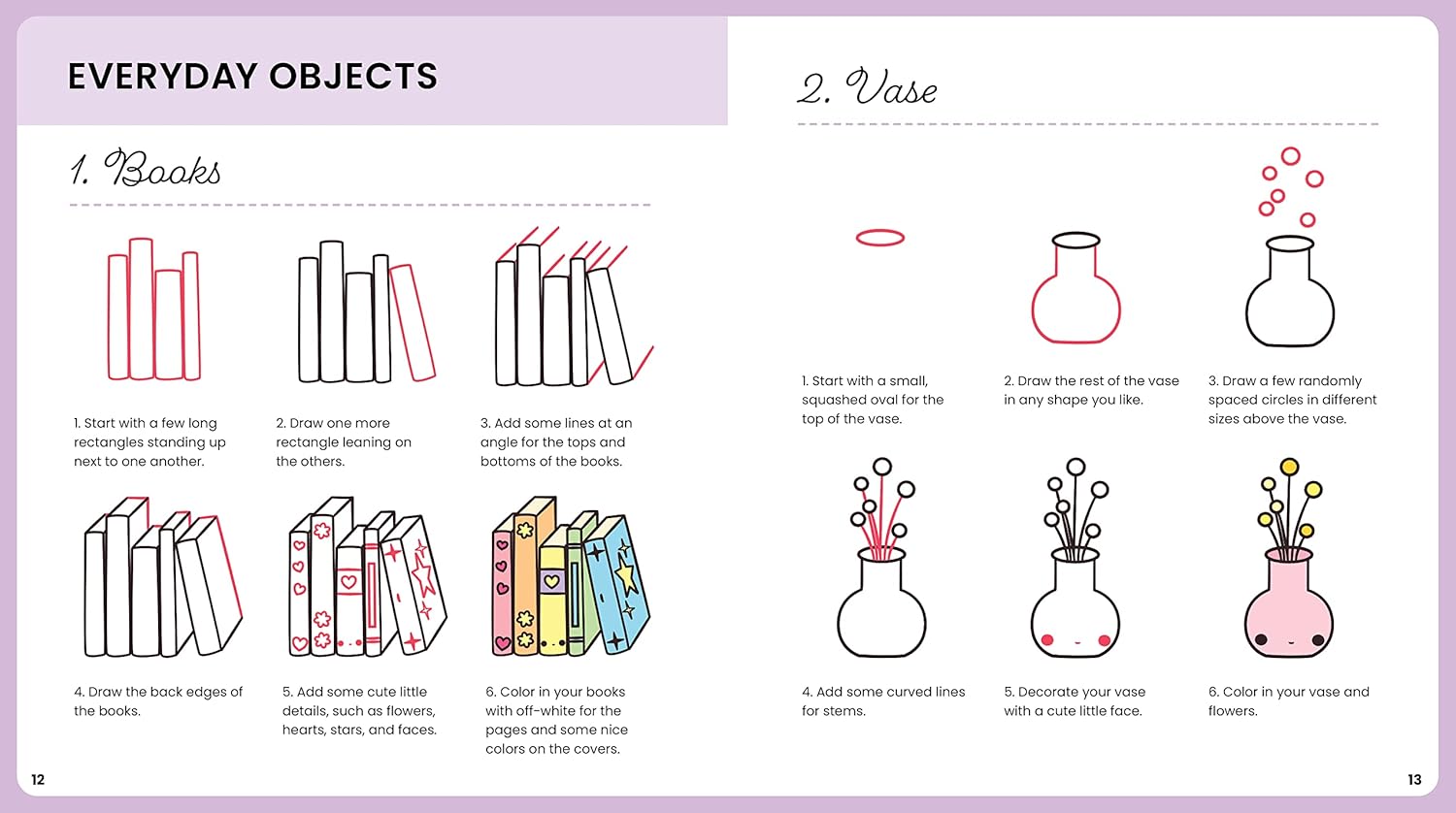 EVERYDAY OBJECTS

1. Books

1. Start with a few long rectangles standing up next to one another.

2. Draw one more rectangle leaning on the others.

3. Add some lines at an angle for the tops and bottoms of the books.

4. Draw the back edges of the books.

5. Add some cute little details, such as flowers, hearts, stars, and faces.

6. Color in your books with off-white for the pages and some nice colors on the covers.

12

2. Vase

1. Start with a small, squashed oval for the top of the vase.

2. Draw the rest of the vase in any shape you like.

3. Draw a few randomly spaced circles in different sizes above the vase.

4. Add some curved lines for stems.

5. Decorate your vase with a cute little face.

6. Color in your vase and flowers.

13