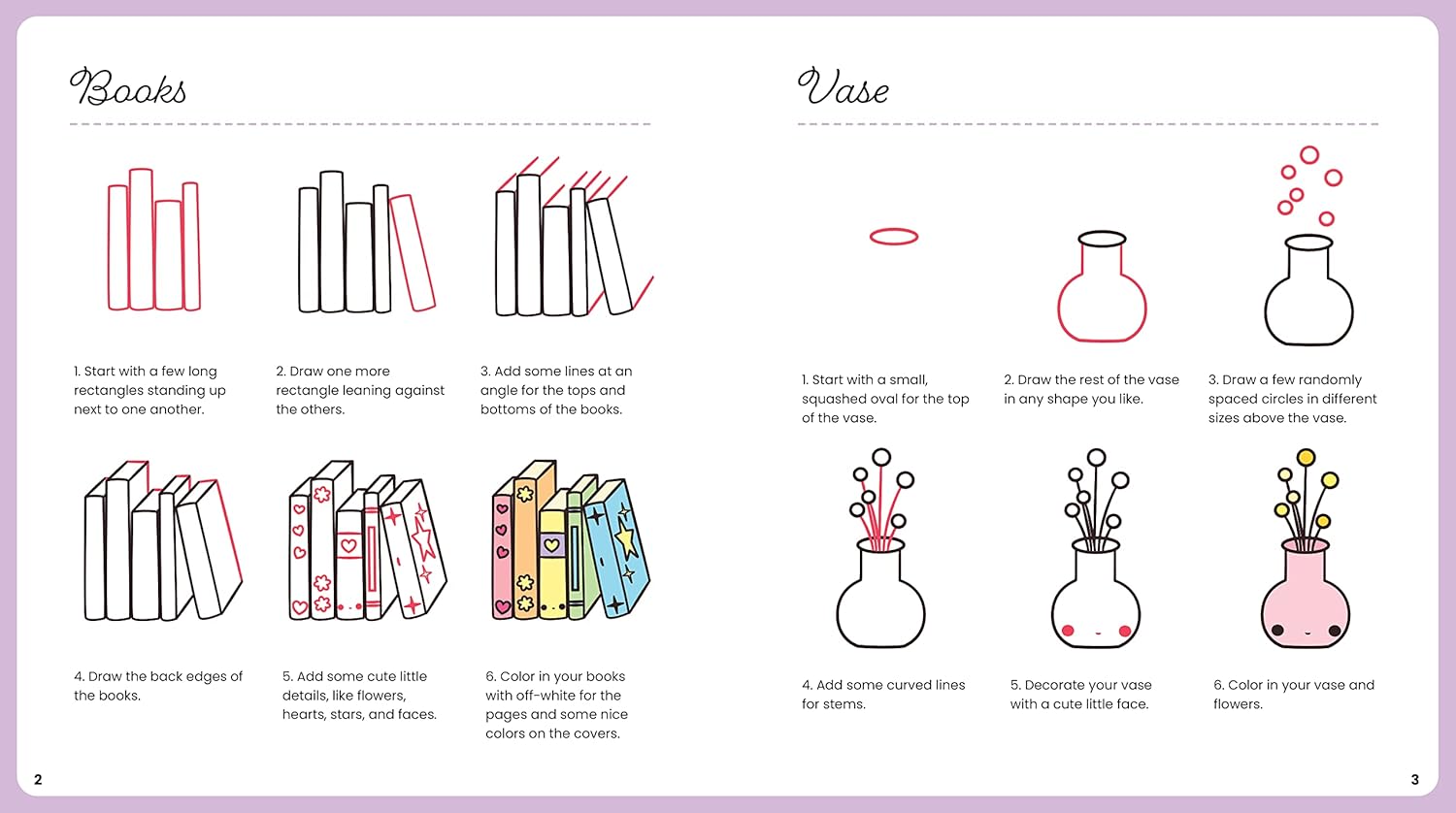 Books

1. Start with a few long rectangles standing up next to one another.

2. Draw one more rectangle leaning against the others.

3. Add some lines at an angle for the tops and bottoms of the books.

4. Draw the back edges of the books.

5. Add some cute little details, like flowers, hearts, stars, and faces.

6. Color in your books with off-white for the pages and some nice colors on the covers.

2

Vase

1. Start with a small, squashed oval for the top of the vase.

2. Draw the rest of the vase in any shape you like.

3. Draw a few randomly spaced circles in different sizes above the vase.

4. Add some curved lines for stems.

5. Decorate your vase with a cute little face.

6. Color in your vase and flowers.

3