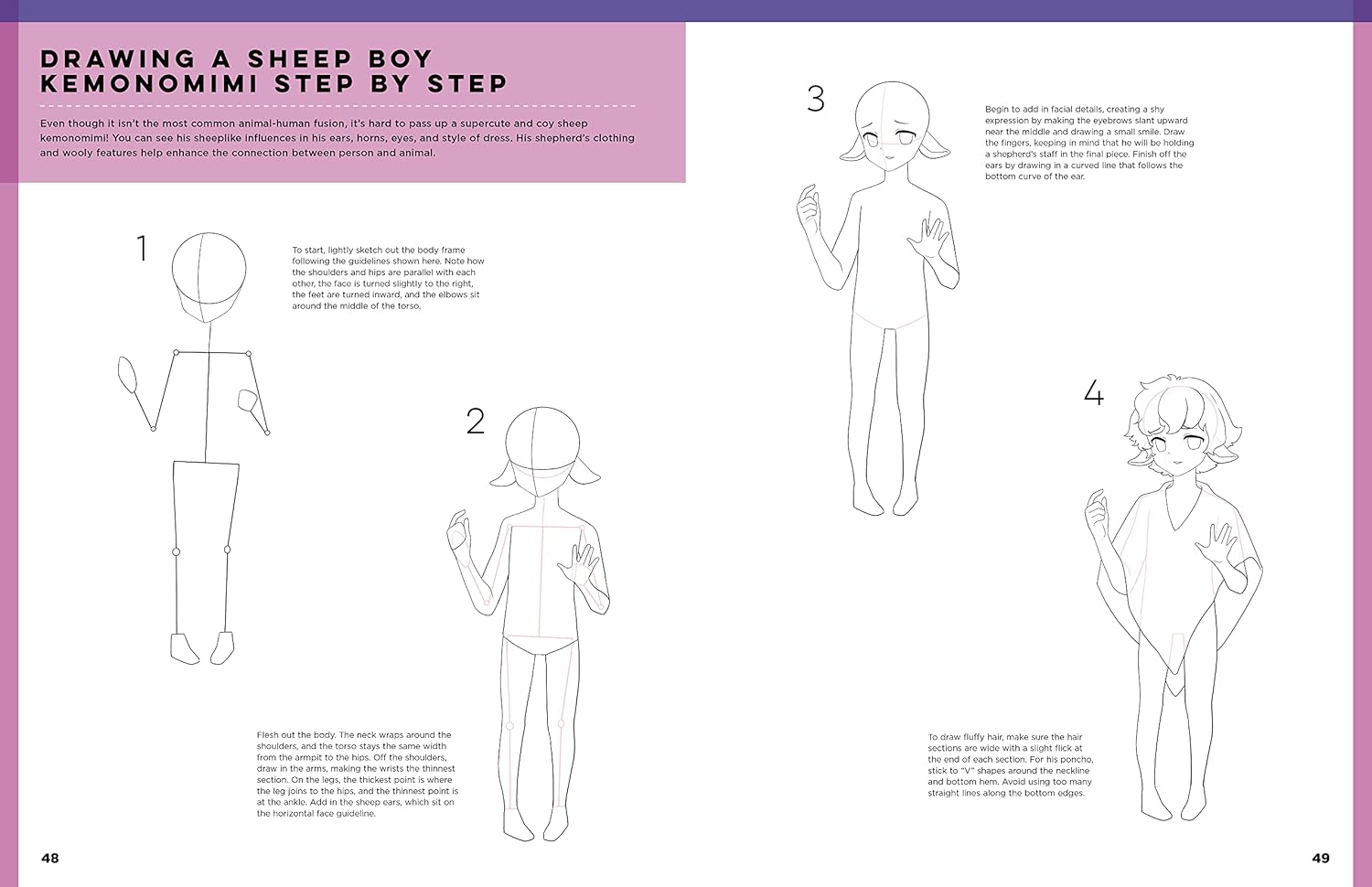 DRAWING A SHEEP BOY KEMONOMIMI STEP BY STEP

Even though it isn't the most common animal-human fusion, it's hard to pass up a supercute and coy sheep kemonomimi! You can see his sheeplike influences in his ears, horns, eyes, and style of dress. His shepherd's clothing and wooly features help enhance the connection between person and animal.

1

To start, lightly sketch out the body frame following the guidelines shown here. Note how the shoulders and hips are parallel with each other, the face is turned slightly to the right, the feet are turned inward, and the elbows sit around the middle of the torso.

2

Flesh out the body. The neck wraps around the shoulders, and the torso stays the same width from the armpit to the hips. Off the shoulders, draw in the arms, making the wrists the thinnest section. On the legs, the thickest point is where the leg joins to the hips, and the thinnest point is at the ankle. Add in the sheep ears, which sit on the horizontal face guideline.

48

3

Begin to add in facial details, creating a shy expression by making the eyebrows slant upward near the middle and drawing a small smile. Draw the fingers, keeping in mind that he will be holding a shepherd's staff in the final piece. Finish off the ears by drawing in a curved line that follows the bottom curve of the ear.

4

To draw fluffy hair, make sure the hair sections are wide with a slight flick at the end of each section. For his poncho, stick to "V" shapes around the neckline and bottom hem. Avoid using too many straight lines along the bottom edges.

49