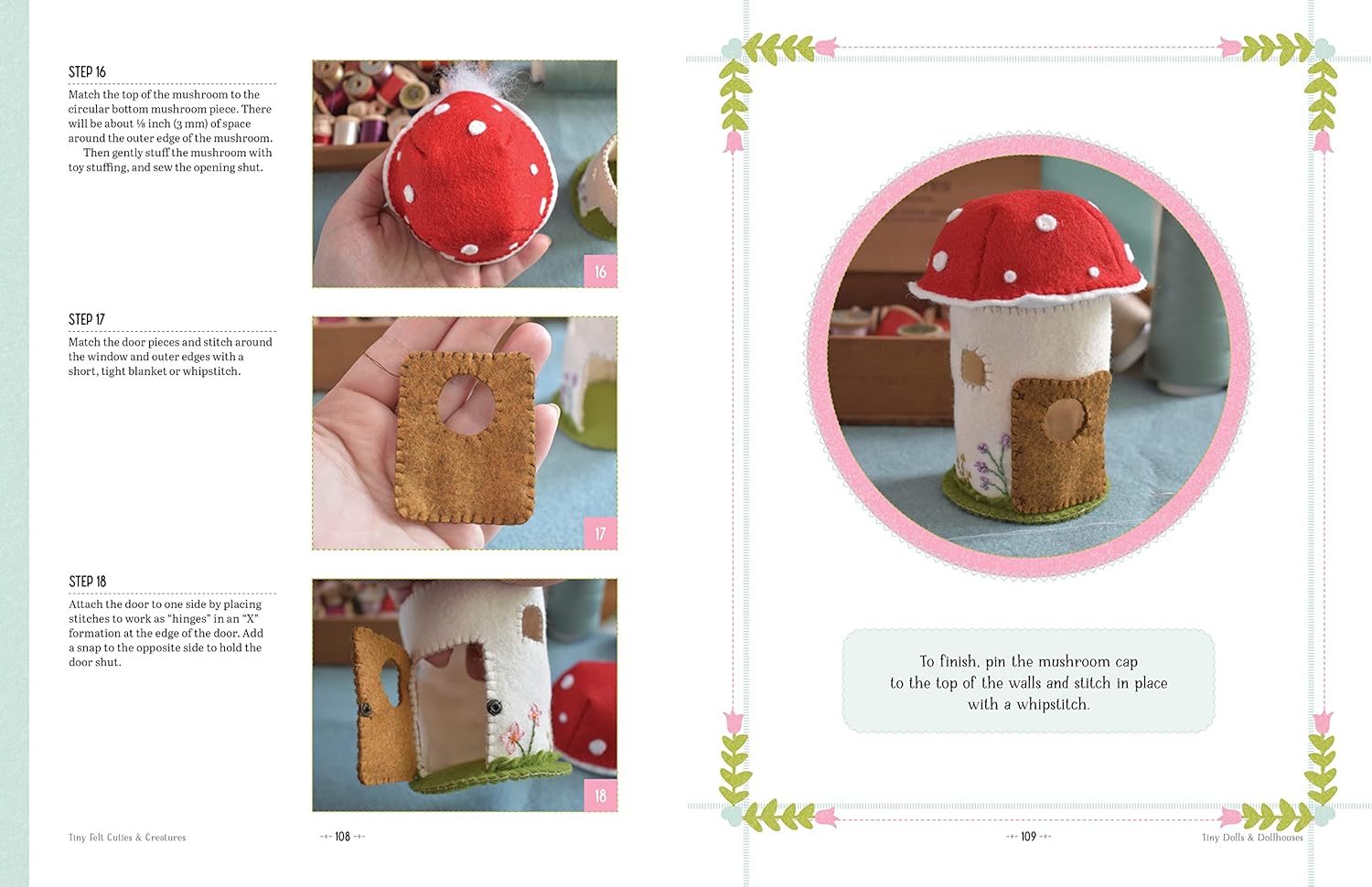 STEP 16

Match the top of the mushroom to the circular bottom mushroom piece. There will be about ⅛ inch (3 mm) of space around the outer edge of the mushroom.

Then gently stuff the mushroom with toy stuffing, and sew the opening shut.

16

STEP 17

Match the door pieces and stitch around the window and outer edges with a short, tight blanket or whipstitch.

17

STEP 18

Attach the door to one side by placing stitches to work as "hinges" in an "X" formation at the edge of the door. Add a snap to the opposite side to hold the door shut.

18

Tiny Felt Cuties & Creatures

108

To finish, pin the mushroom cap to the top of the walls and stitch in place with a whipstitch.

109

Tiny Dolls & Dollhouses