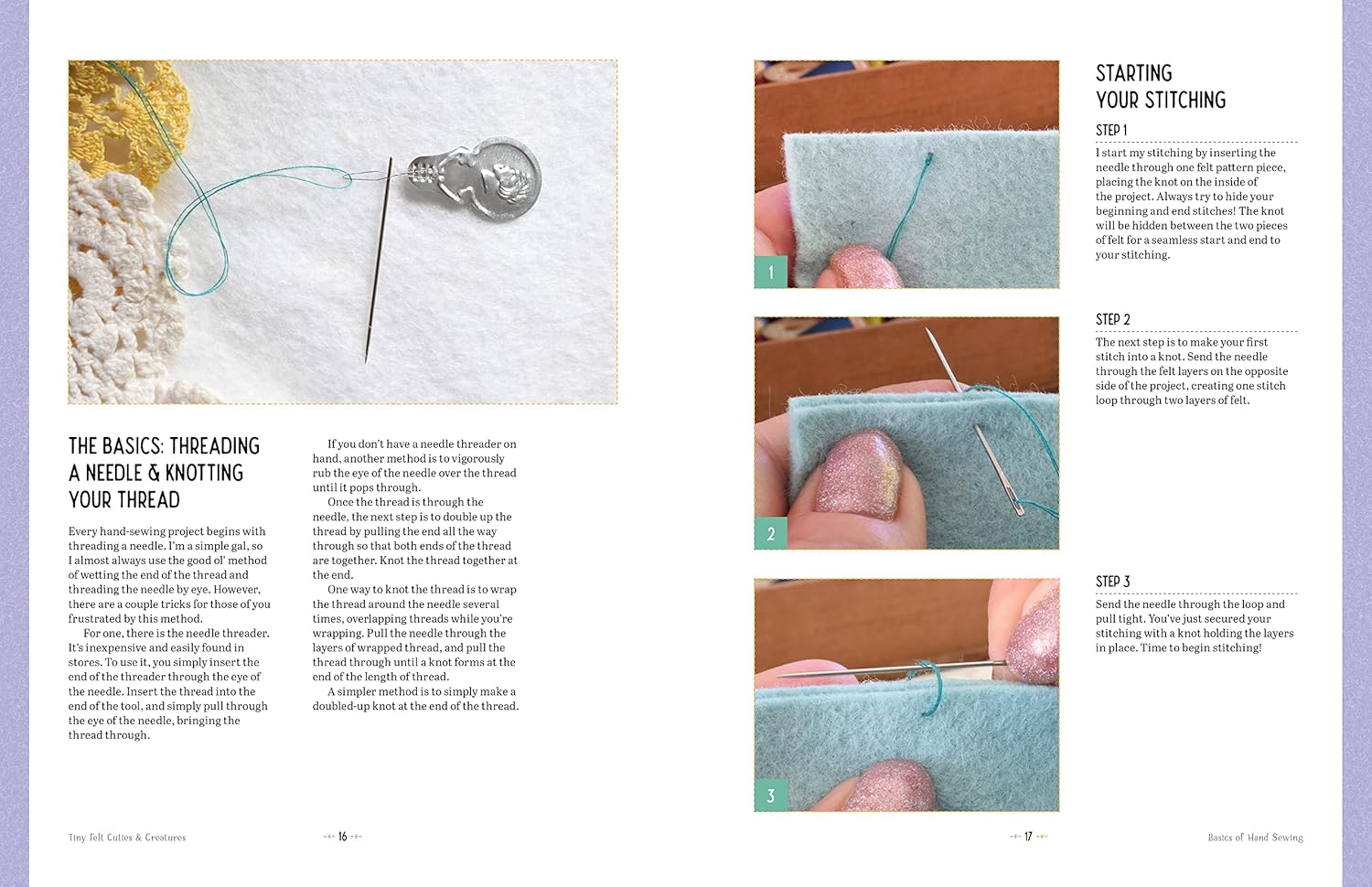 THE BASICS: THREADING A NEEDLE & KNOTTING YOUR THREAD

Every hand-sewing project begins with threading a needle. I'm a simple gal, so I almost always use the good ol' method of wetting the end of the thread and threading the needle by eye. However, there are a couple tricks for those of you frustrated by this method.

For one, there is the needle threader. It's inexpensive and easily found in stores. To use it, you simply insert the end of the threader through the eye of the needle. Insert the thread into the end of the tool, and simply pull through the eye of the needle, bringing the thread through.

If you don't have a needle threader on hand, another method is to vigorously rub the eye of the needle over the thread until it pops through.

Once the thread is through the needle, the next step is to double up the thread by pulling the end all the way through so that both ends of the thread are together. Knot the thread together at the end.

One way to knot the thread is to wrap the thread around the needle several times, overlapping threads while you're wrapping. Pull the needle through the layers of wrapped thread, and pull the thread through until a knot forms at the end of the length of thread.

A simpler method is to simply make a doubled-up knot at the end of the thread.

Tiny Felt Cuties & Creatures

16

1

2

3

STARTING YOUR STITCHING

STEP 1

I start my stitching by inserting the needle through one felt pattern piece, placing the knot on the inside of the project. Always try to hide your beginning and end stitches! The knot will be hidden between the two pieces of felt for a seamless start and end to your stitching.

STEP 2

The next step is to make your first stitch into a knot. Send the needle through the felt layers on the opposite side of the project, creating one stitch loop through two layers of felt.

STEP 3

Send the needle through the loop and pull tight. You've just secured your stitching with a knot holding the layers in place. Time to begin stitching!

17

Basics of Hand Sewing