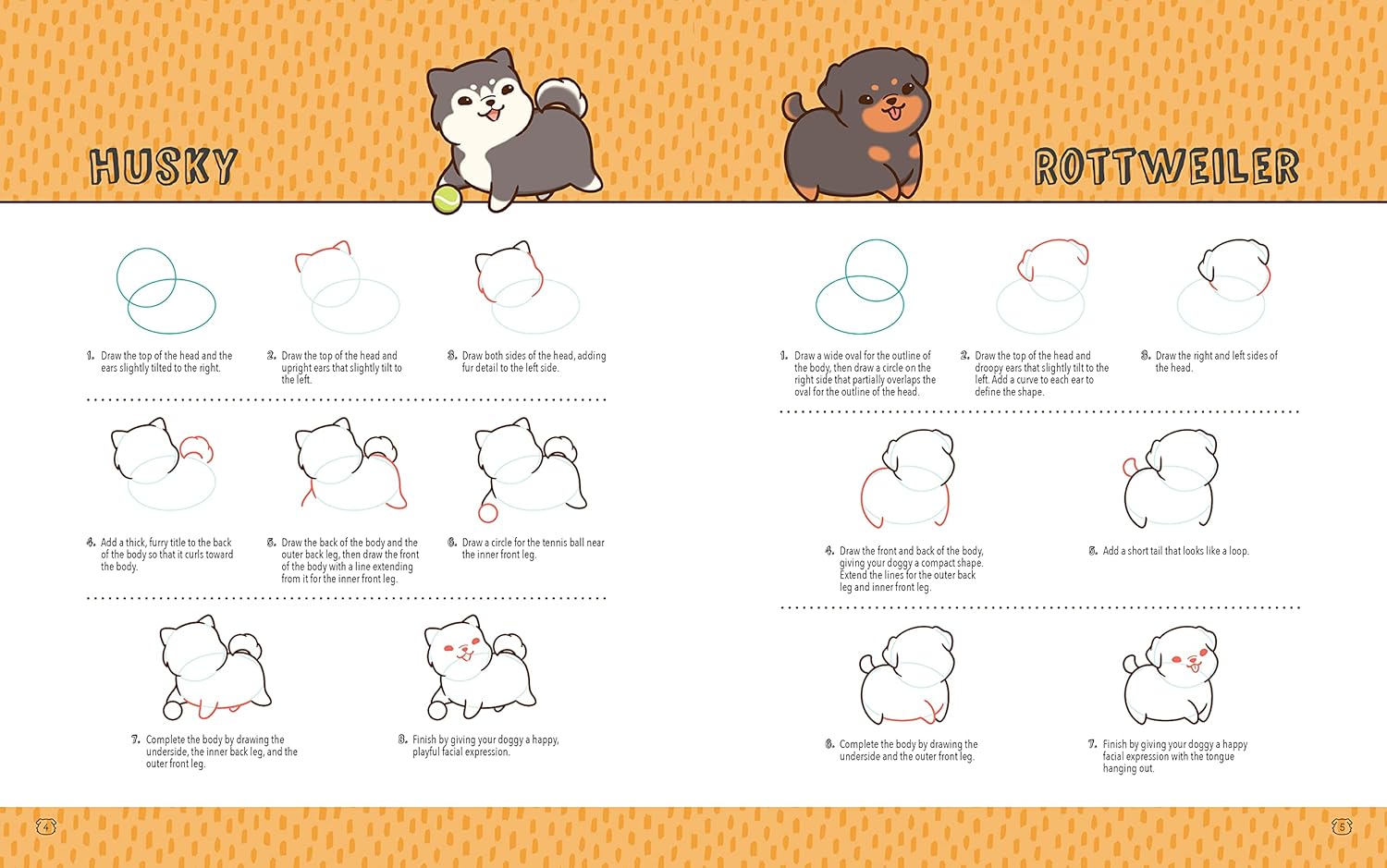 HUSKY

1. Draw the top of the head and the ears slightly tilted to the right.

2. Draw the top of the head and upright ears that slightly tilt to the left.

3. Draw both sides of the head, adding fur detail to the left side.

4. Add a thick, furry title to the back of the body so that it curls toward the body.

5. Draw the back of the body and the outer back leg, then draw the front of the body with a line extending from it for the inner front leg.

6. Draw a circle for the tennis ball near the inner front leg.

7. Complete the body by drawing the underside, the inner back leg, and the outer front leg.

8. Finish by giving your doggy a happy, playful facial expression.

4

ROTTWEILER

1. Draw a wide oval for the outline of the body, then draw a circle on the right side that partially overlaps the oval for the outline of the head.

2. Draw the top of the head and droopy ears that slightly tilt to the left. Add a curve to each ear to define the shape.

3. Draw the right and left sides of the head.

4. Draw the front and back of the body, giving your doggy a compact shape. Extend the lines for the outer back leg and inner front leg.

5. Add a short tail that looks like a loop.

6. Complete the body by drawing the underside and the outer front leg.

7. Finish by giving your doggy a happy facial expression with the tongue hanging out.

5