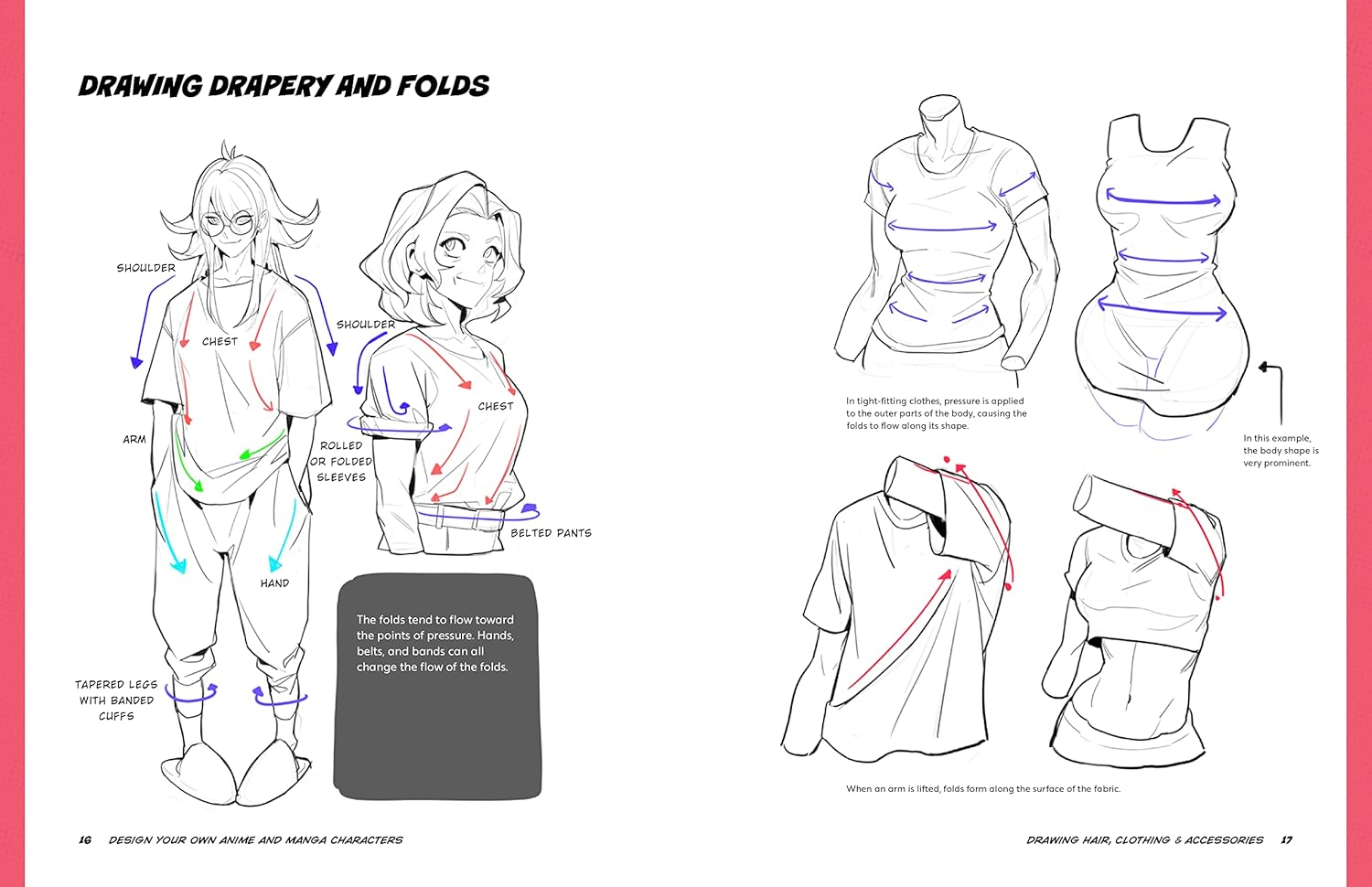 DRAWING DRAPERY AND FOLDS

SHOULDER

CHEST

ARM

HAND

TAPERED LEGS WITH BANDED CUFFS

SHOULDER

CHEST

ROLLED OR FOLDED SLEEVES

BELTED PANTS

The folds tend to flow toward the points of pressure. Hands, belts, and bands can all change the flow of the folds.

In tight-fitting clothes, pressure is applied to the outer parts of the body, causing the folds to flow along its shape.

In this example, the body shape is very prominent.

When an arm is lifted, folds form along the surface of the fabric.

16 DESIGN YOUR OWN ANIME AND MANGA CHARACTERS

DRAWING HAIR, CLOTHING & ACCESSORIES 17