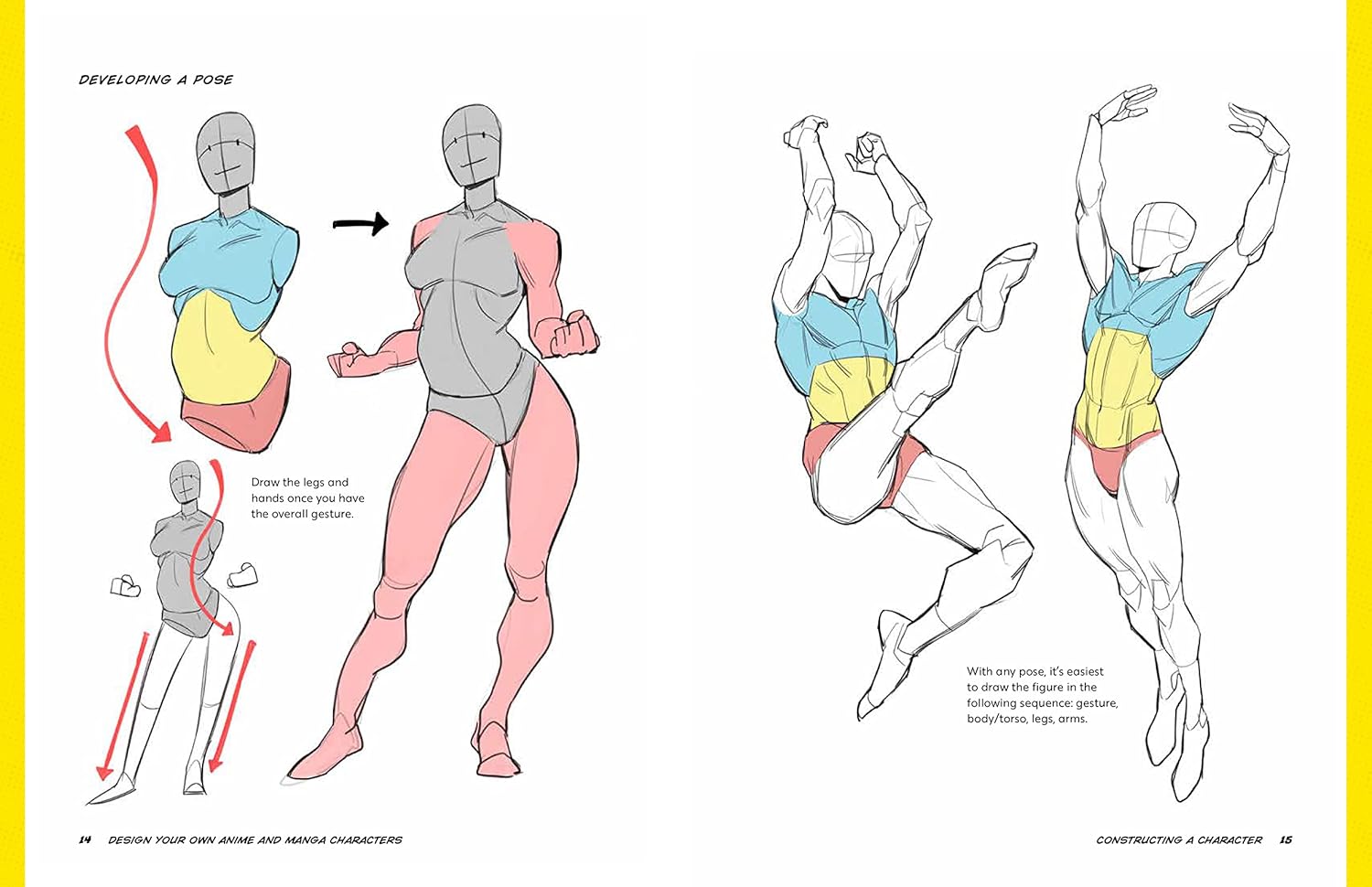 DEVELOPING A POSE

Draw the legs and hands once you have the overall gesture.

With any pose, it's easiest to draw the figure in the following sequence: gesture, body/torso, legs, arms.

14 DESIGN YOUR OWN ANIME AND MANGA CHARACTERS

CONSTRUCTING A CHARACTER 15