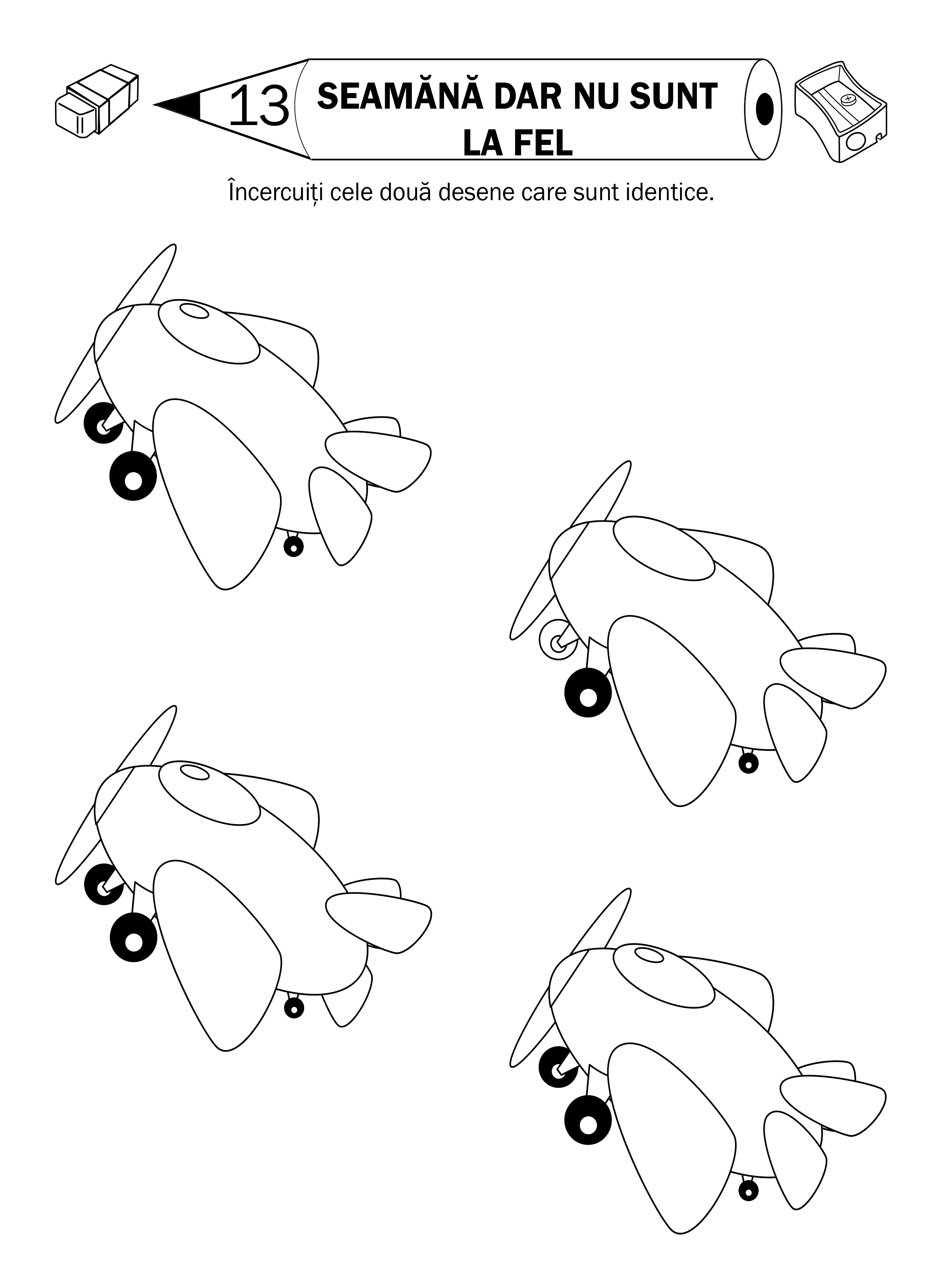 13 SEAMĂNĂ DAR NU SUNT LA FEL

Încercuiți cele două desene care sunt identice.