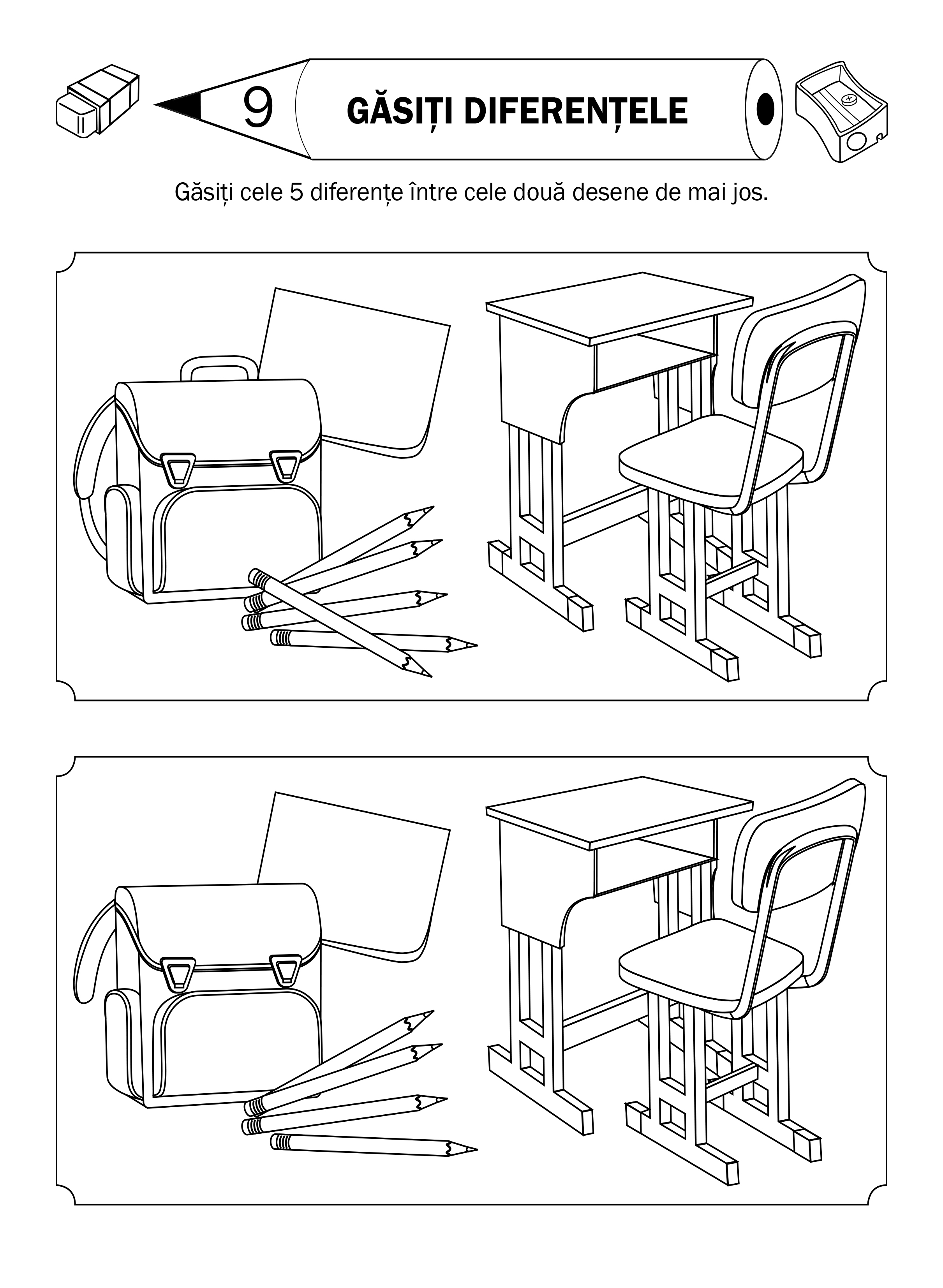 9

GĂSIȚI DIFERENȚELE

Găsiți cele 5 diferențe între cele două desene de mai jos.