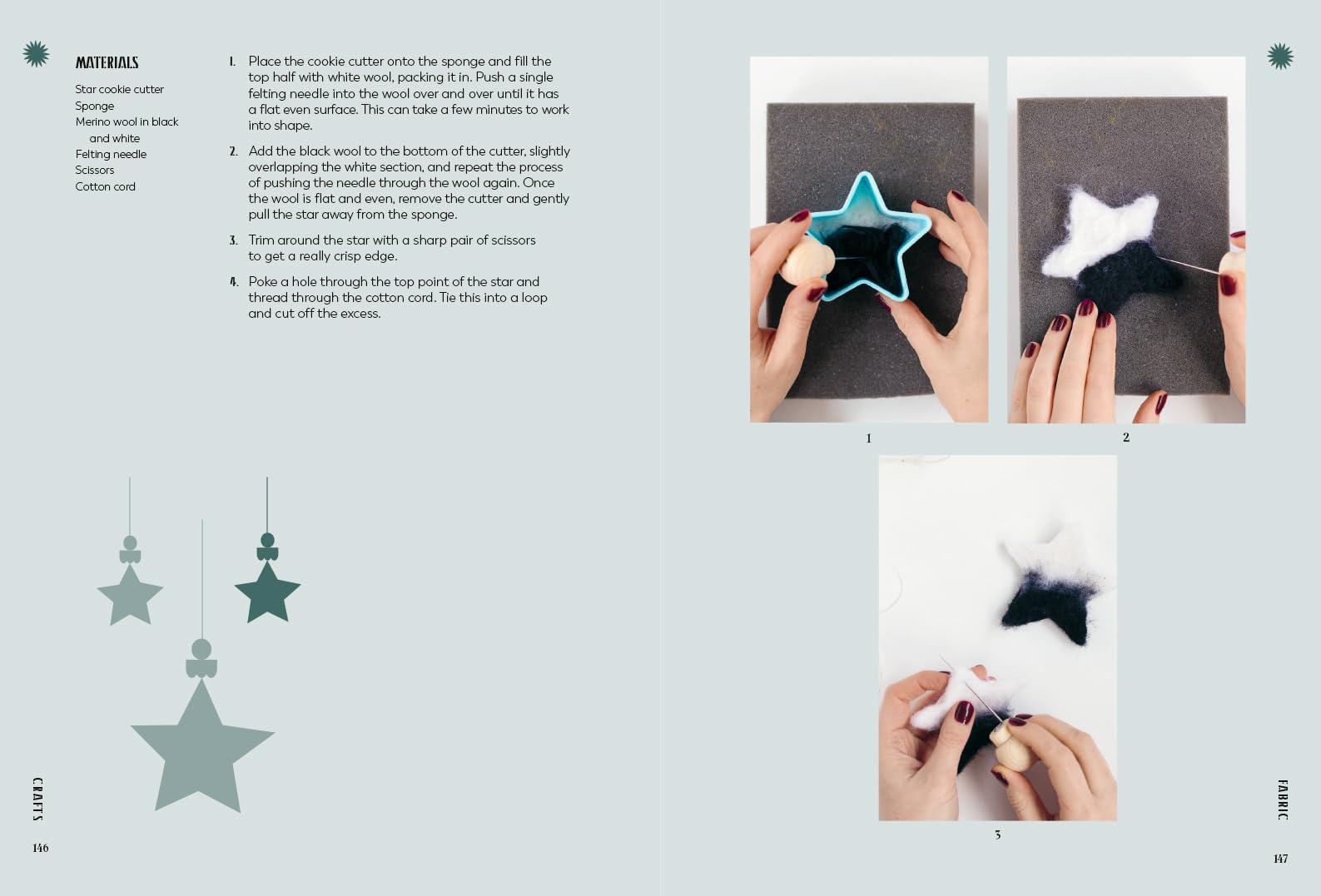 MATERIALS

Star cookie cutter
Sponge
Merino wool in black and white
Felting needle
Scissors
Cotton cord

1. Place the cookie cutter onto the sponge and fill the top half with white wool, packing it in. Push a single felting needle into the wool over and over until it has a flat even surface. This can take a few minutes to work into shape.

2. Add the black wool to the bottom of the cutter, slightly overlapping the white section, and repeat the process of pushing the needle through the wool again. Once the wool is flat and even, remove the cutter and gently pull the star away from the sponge.

3. Trim around the star with a sharp pair of scissors to get a really crisp edge.

4. Poke a hole through the top point of the star and thread through the cotton cord. Tie this into a loop and cut off the excess.

CRAFTS

146

1

2

3

FABRIC

147