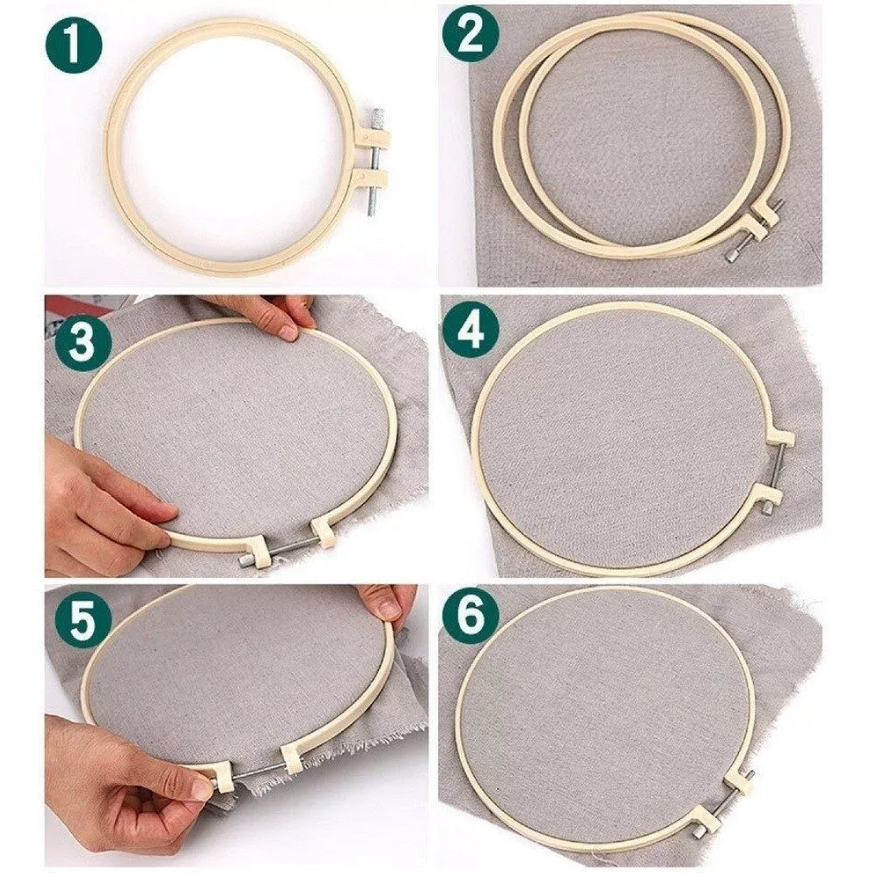 1
2
3
4
5
6