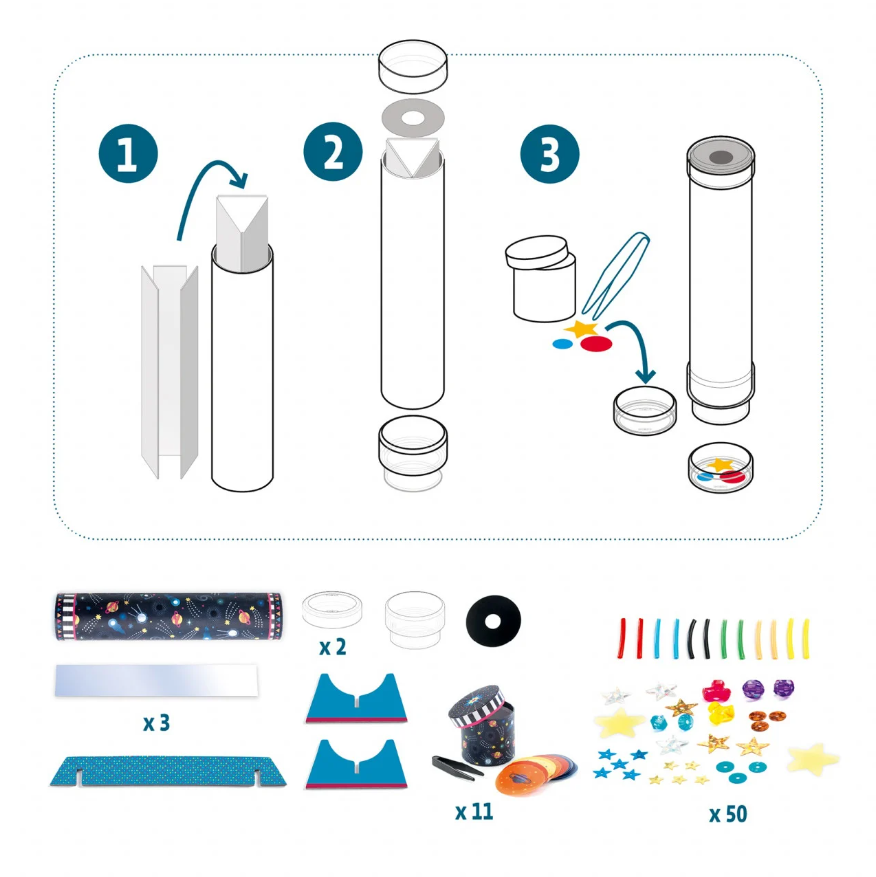 1

2

3

x 2

x 3

x 11

x 50