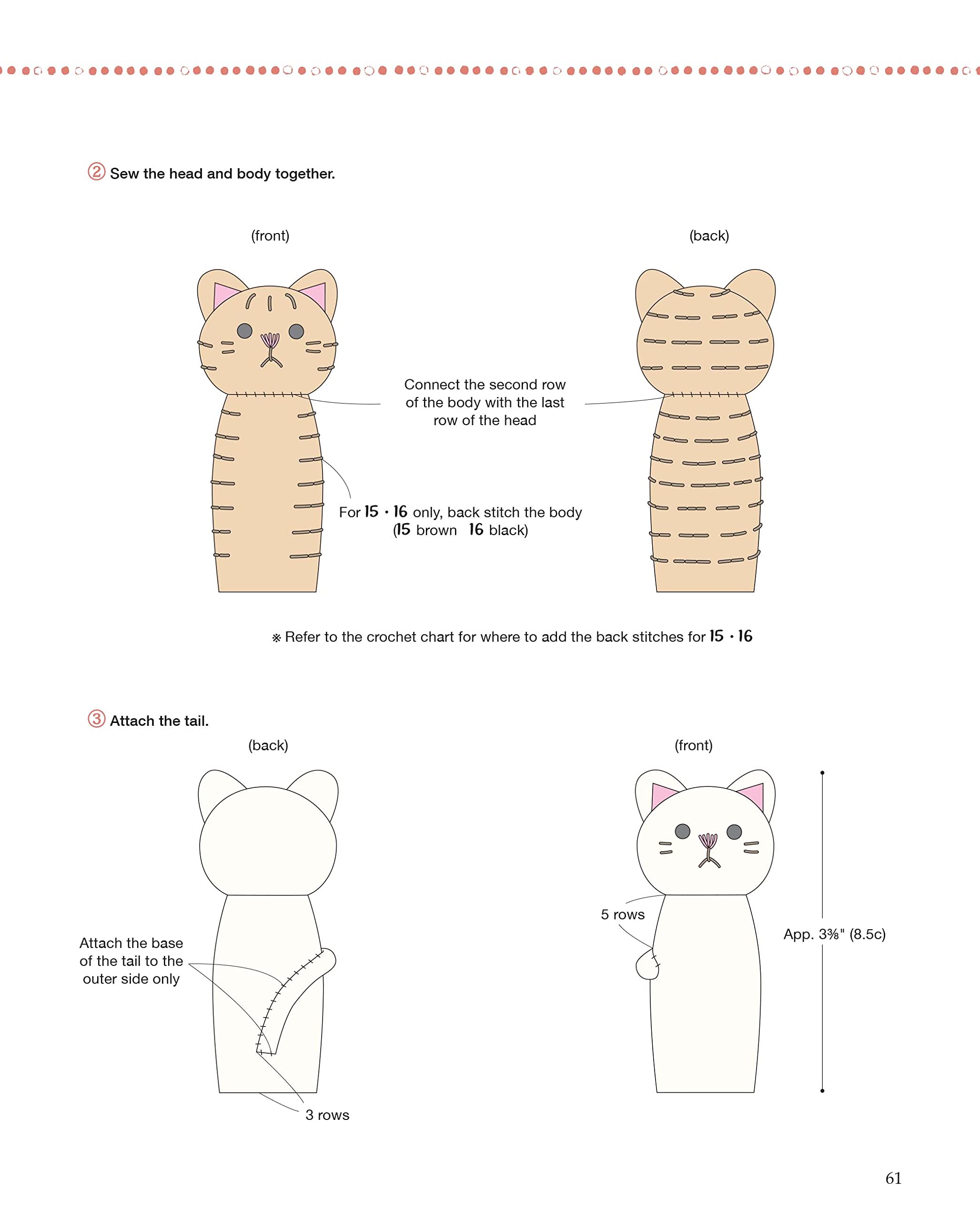 ② Sew the head and body together.

(front)

(back)

Connect the second row of the body with the last row of the head

For 15 · 16 only, back stitch the body (15 brown 16 black)

※ Refer to the crochet chart for where to add the back stitches for 15 · 16

③ Attach the tail.

(back)

(front)

Attach the base of the tail to the outer side only

3 rows

5 rows

App. 3⅜" (8.5c)

61