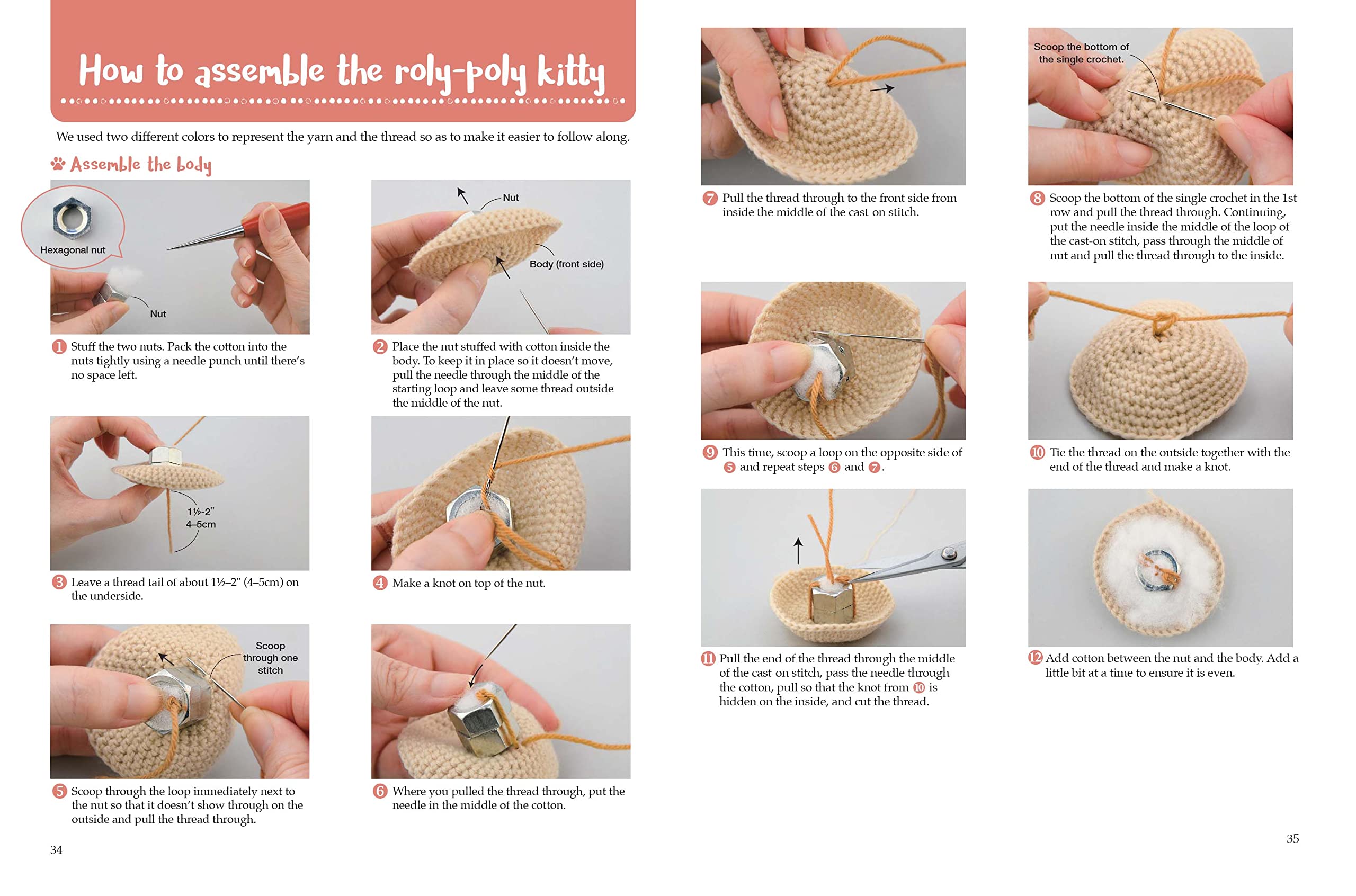 How to assemble the roly-poly kitty

We used two different colors to represent the yarn and the thread so as to make it easier to follow along.

Assemble the body

Hexagonal nut

Nut

1 Stuff the two nuts. Pack the cotton into the nuts tightly using a needle punch until there's no space left.

Nut

Body (front side)

2 Place the nut stuffed with cotton inside the body. To keep it in place so it doesn't move, pull the needle through the middle of the starting loop and leave some thread outside the middle of the nut.

1½-2" 4–5cm

3 Leave a thread tail of about 1½–2" (4–5cm) on the underside.

4 Make a knot on top of the nut.

Scoop through one stitch

5 Scoop through the loop immediately next to the nut so that it doesn't show through on the outside and pull the thread through.

6 Where you pulled the thread through, put the needle in the middle of the cotton.

34

7 Pull the thread through to the front side from inside the middle of the cast-on stitch.

Scoop the bottom of the single crochet.

8 Scoop the bottom of the single crochet in the 1st row and pull the thread through. Continuing, put the needle inside the middle of the loop of the cast-on stitch, pass through the middle of nut and pull the thread through to the inside.

9 This time, scoop a loop on the opposite side of 5 and repeat steps 6 and 7.

10 Tie the thread on the outside together with the end of the thread and make a knot.

11 Pull the end of the thread through the middle of the cast-on stitch, pass the needle through the cotton, pull so that the knot from 10 is hidden on the inside, and cut the thread.

12 Add cotton between the nut and the body. Add a little bit at a time to ensure it is even.

35