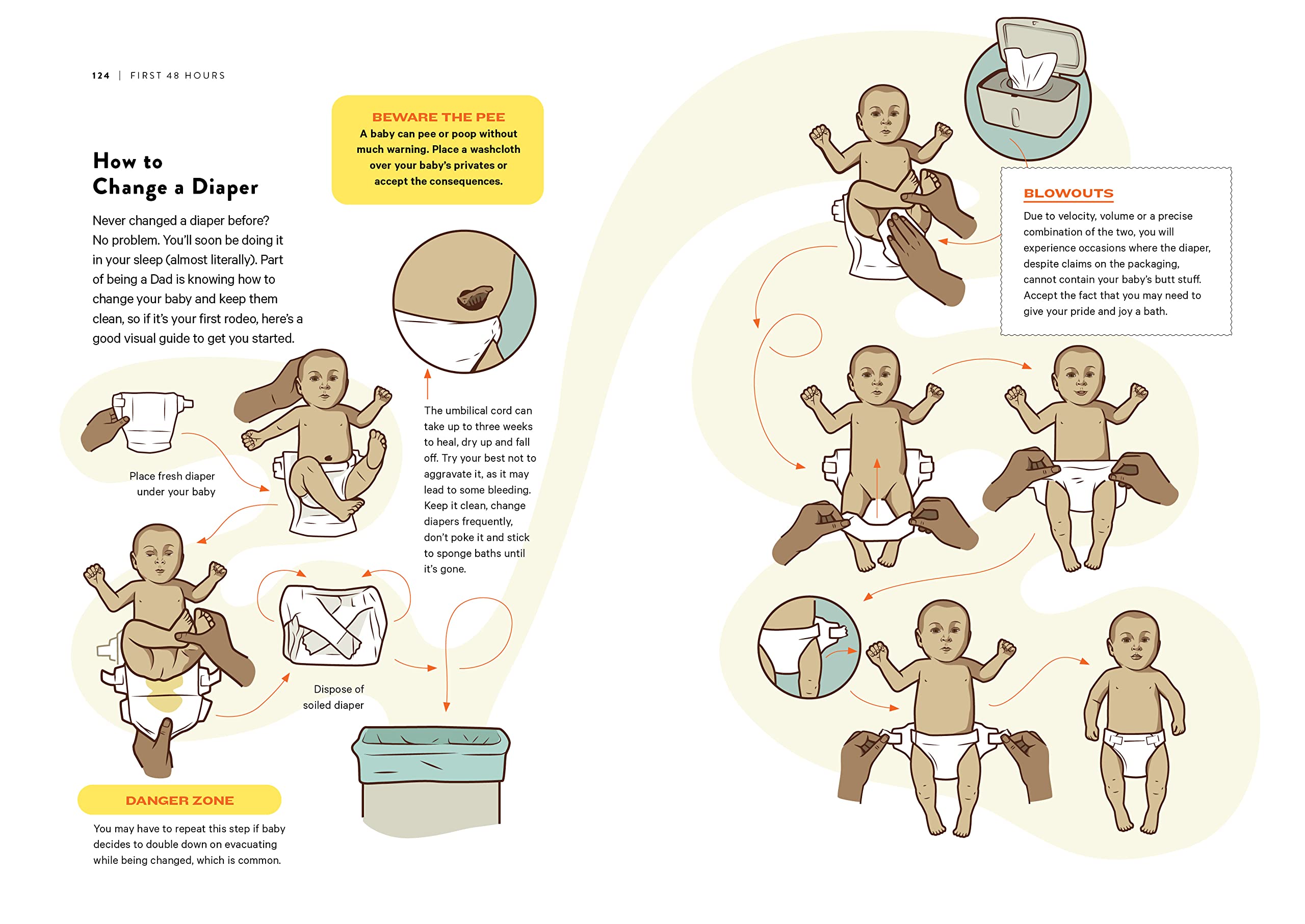 124 | FIRST 48 HOURS

How to
Change a Diaper

Never changed a diaper before? No problem. You'll soon be doing it in your sleep (almost literally). Part of being a Dad is knowing how to change your baby and keep them clean, so if it's your first rodeo, here's a good visual guide to get you started.

BEWARE THE PEE
A baby can pee or poop without much warning. Place a washcloth over your baby's privates or accept the consequences.

Place fresh diaper under your baby

The umbilical cord can take up to three weeks to heal, dry up and fall off. Try your best not to aggravate it, as it may lead to some bleeding. Keep it clean, change diapers frequently, don't poke it and stick to sponge baths until it's gone.

Dispose of soiled diaper

DANGER ZONE
You may have to repeat this step if baby decides to double down on evacuating while being changed, which is common.

BLOWOUTS
Due to velocity, volume or a precise combination of the two, you will experience occasions where the diaper, despite claims on the packaging, cannot contain your baby's butt stuff. Accept the fact that you may need to give your pride and joy a bath.