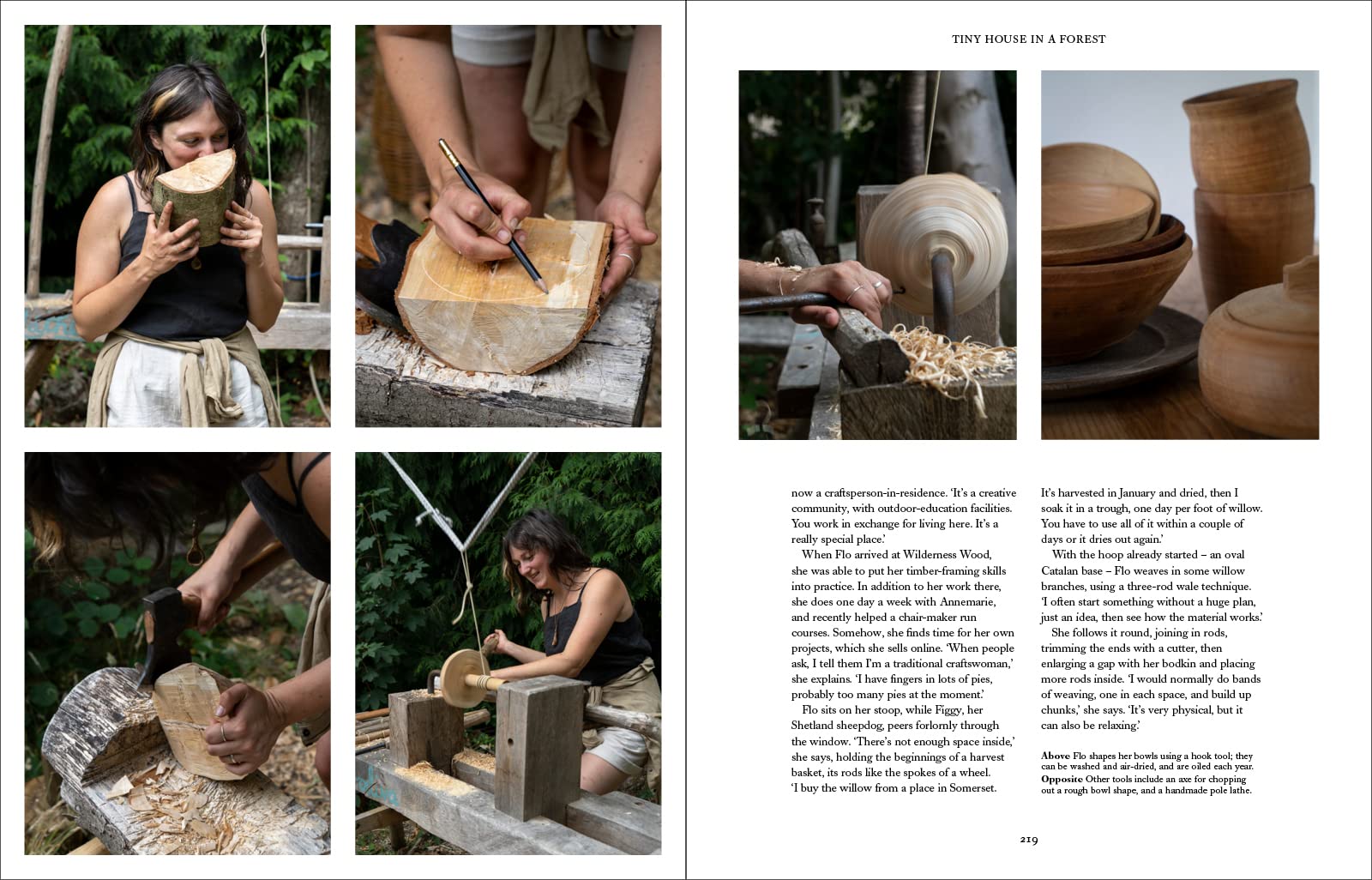 TINY HOUSE IN A FOREST

now a craftsperson-in-residence. 'It's a creative community, with outdoor-education facilities. You work in exchange for living here. It's a really special place.'

When Flo arrived at Wilderness Wood, she was able to put her timber-framing skills into practice. In addition to her work there, she does one day a week with Annemarie, and recently helped a chair-maker run courses. Somehow, she finds time for her own projects, which she sells online. 'When people ask, I tell them I'm a traditional craftswoman,' she explains. 'I have fingers in lots of pies, probably too many pies at the moment.'

Flo sits on her stoop, while Figgy, her Shetland sheepdog, peers forlornly through the window. 'There's not enough space inside,' she says, holding the beginnings of a harvest basket, its rods like the spokes of a wheel. 'I buy the willow from a place in Somerset.

It's harvested in January and dried, then I soak it in a trough, one day per foot of willow. You have to use all of it within a couple of days or it dries out again.'

With the hoop already started – an oval Catalan base – Flo weaves in some willow branches, using a three-rod wale technique. 'I often start something without a huge plan, just an idea, then see how the material works.'

She follows it round, joining in rods, trimming the ends with a cutter, then enlarging a gap with her bodkin and placing more rods inside. 'I would normally do bands of weaving, one in each space, and build up chunks,' she says. 'It's very physical, but it can also be relaxing.'

Above Flo shapes her bowls using a hook tool; they can be washed and air-dried, and are oiled each year. Opposite Other tools include an axe for chopping out a rough bowl shape, and a handmade pole lathe.

219