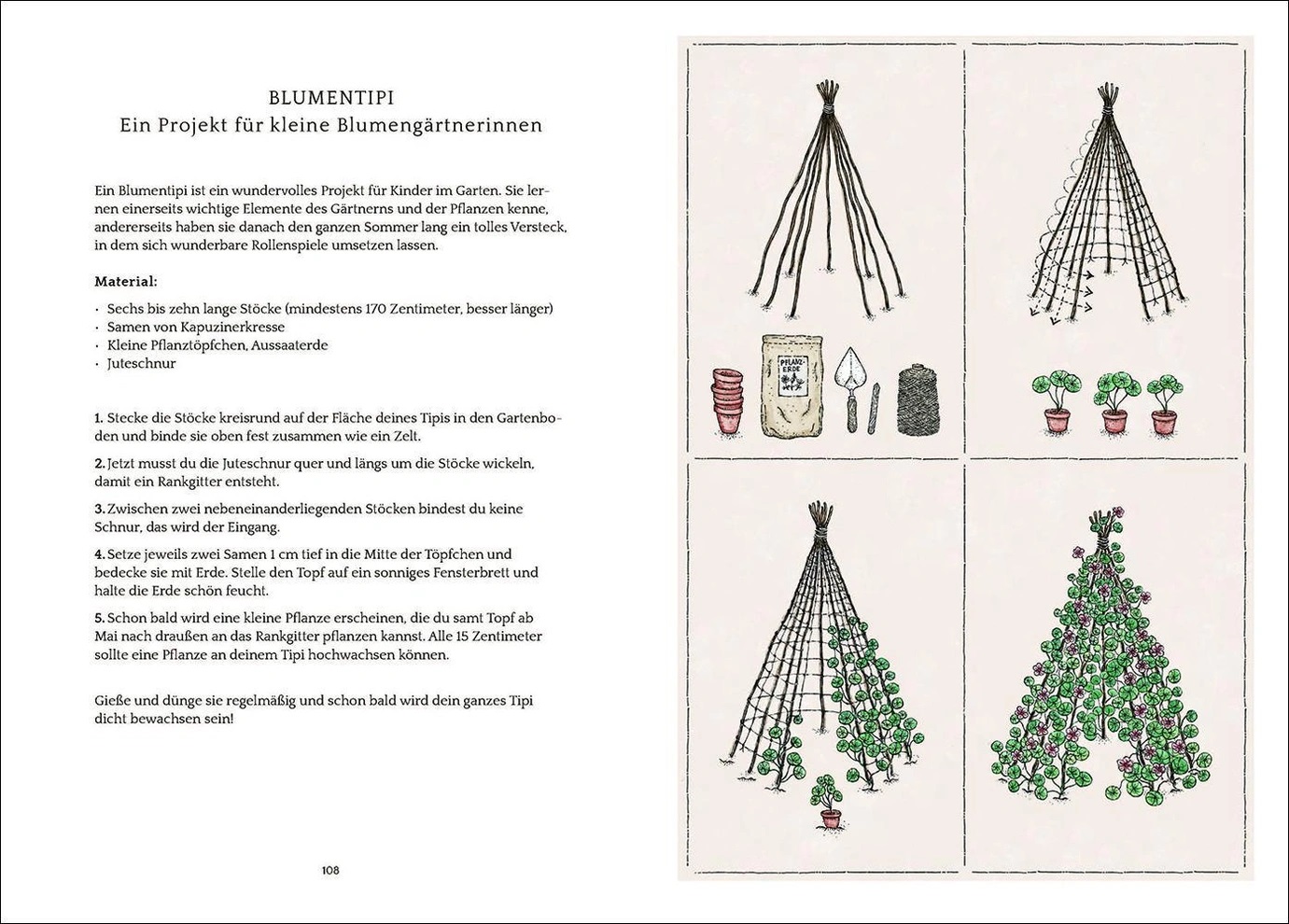 BLUMENTIPI
Ein Projekt für kleine Blumengärtnerinnen

Ein Blumentipi ist ein wundervolles Projekt für Kinder im Garten. Sie lernen einerseits wichtige Elemente des Gärtnerns und der Pflanzen kenne, andererseits haben sie danach den ganzen Sommer lang ein tolles Versteck, in dem sich wunderbare Rollenspiele umsetzen lassen.

Material:

· Sechs bis zehn lange Stöcke (mindestens 170 Zentimeter, besser länger)
· Samen von Kapuzinerkresse
· Kleine Pflanztöpfchen, Aussaaterde
· Juteschnur

1. Stecke die Stöcke kreisrund auf der Fläche deines Tipis in den Gartenboden und binde sie oben fest zusammen wie ein Zelt.

2. Jetzt musst du die Juteschnur quer und längs um die Stöcke wickeln, damit ein Rankgitter entsteht.

3. Zwischen zwei nebeneinanderliegenden Stöcken bindest du keine Schnur, das wird der Eingang.

4. Setze jeweils zwei Samen 1 cm tief in die Mitte der Töpfchen und bedecke sie mit Erde. Stelle den Topf auf ein sonniges Fensterbrett und halte die Erde schön feucht.

5. Schon bald wird eine kleine Pflanze erscheinen, die du samt Topf ab Mai nach draußen an das Rankgitter pflanzen kannst. Alle 15 Zentimeter sollte eine Pflanze an deinem Tipi hochwachsen können.

Gieße und dünge sie regelmäßig und schon bald wird dein ganzes Tipi dicht bewachsen sein!

108

PFLANZ-ERDE