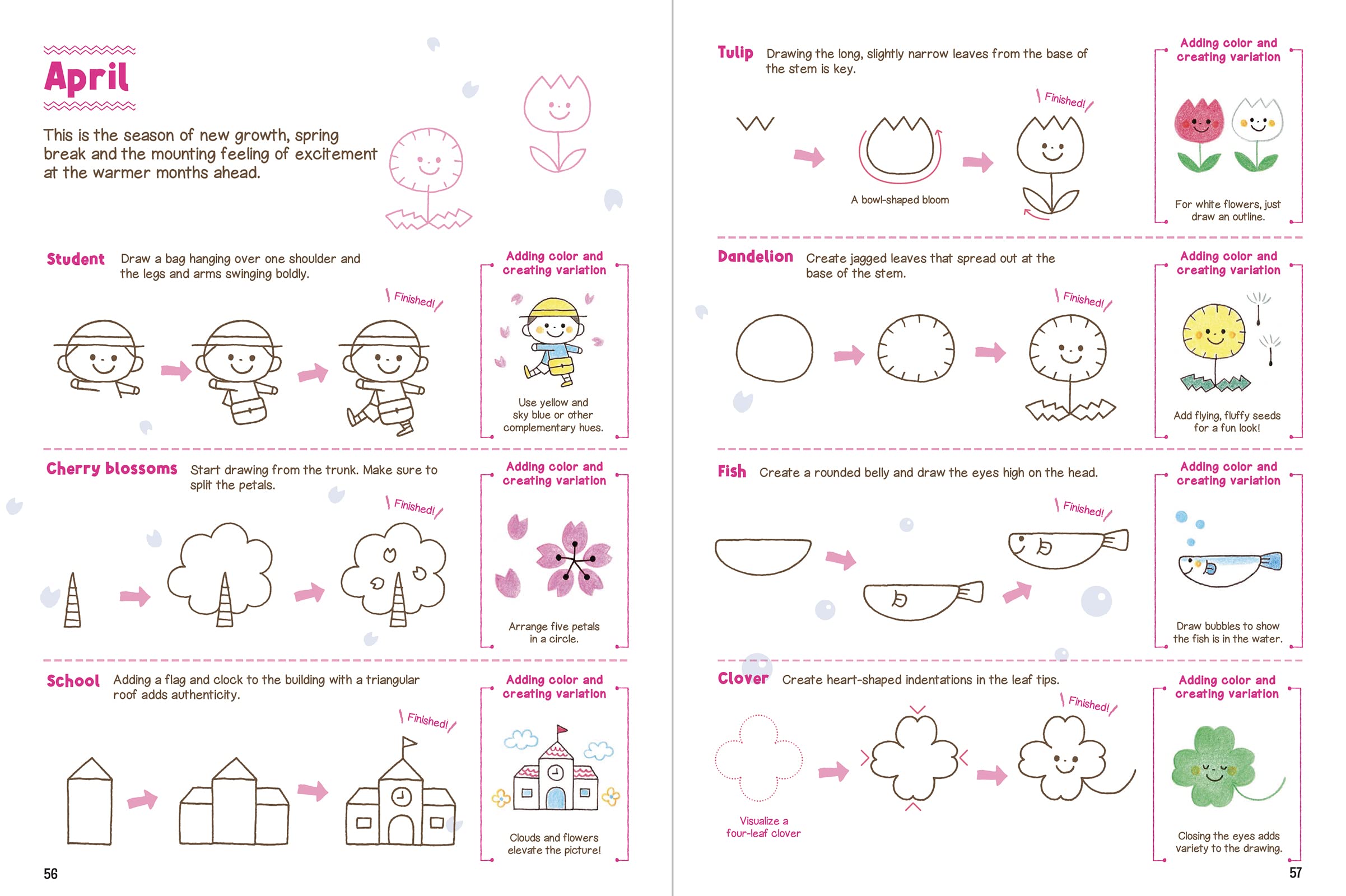 April

This is the season of new growth, spring break and the mounting feeling of excitement at the warmer months ahead.

Student Draw a bag hanging over one shoulder and the legs and arms swinging boldly.

Finished!

Adding color and creating variation

Use yellow and sky blue or other complementary hues.

Cherry blossoms Start drawing from the trunk. Make sure to split the petals.

Finished!

Adding color and creating variation

Arrange five petals in a circle.

School Adding a flag and clock to the building with a triangular roof adds authenticity.

Finished!

Adding color and creating variation

Clouds and flowers elevate the picture!

56

Tulip Drawing the long, slightly narrow leaves from the base of the stem is key.

A bowl-shaped bloom

Finished!

Adding color and creating variation

For white flowers, just draw an outline.

Dandelion Create jagged leaves that spread out at the base of the stem.

Finished!

Adding color and creating variation

Add flying, fluffy seeds for a fun look!

Fish Create a rounded belly and draw the eyes high on the head.

Finished!

Adding color and creating variation

Draw bubbles to show the fish is in the water.

Clover Create heart-shaped indentations in the leaf tips.

Visualize a four-leaf clover

Finished!

Adding color and creating variation

Closing the eyes adds variety to the drawing.

57