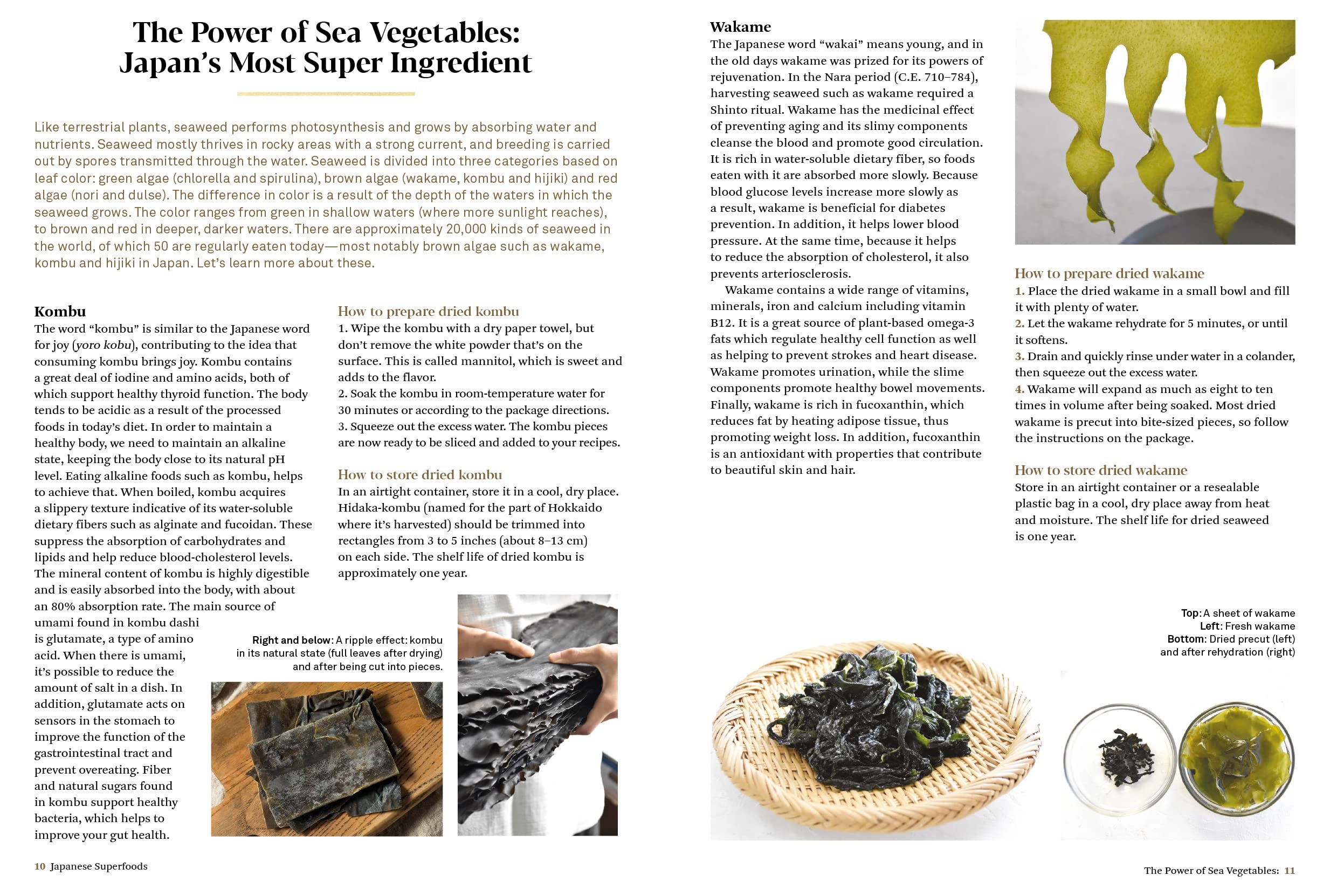 The Power of Sea Vegetables: Japan's Most Super Ingredient

Like terrestrial plants, seaweed performs photosynthesis and grows by absorbing water and nutrients. Seaweed mostly thrives in rocky areas with a strong current, and breeding is carried out by spores transmitted through the water. Seaweed is divided into three categories based on leaf color: green algae (chlorella and spirulina), brown algae (wakame, kombu and hijiki) and red algae (nori and dulse). The difference in color is a result of the depth of the waters in which the seaweed grows. The color ranges from green in shallow waters (where more sunlight reaches), to brown and red in deeper, darker waters. There are approximately 20,000 kinds of seaweed in the world, of which 50 are regularly eaten today—most notably brown algae such as wakame, kombu and hijiki in Japan. Let's learn more about these.

Kombu
The word "kombu" is similar to the Japanese word for joy (yoro kobu), contributing to the idea that consuming kombu brings joy. Kombu contains a great deal of iodine and amino acids, both of which support healthy thyroid function. The body tends to be acidic as a result of the processed foods in today's diet. In order to maintain a healthy body, we need to maintain an alkaline state, keeping the body close to its natural pH level. Eating alkaline foods such as kombu, helps to achieve that. When boiled, kombu acquires a slippery texture indicative of its water-soluble dietary fibers such as alginate and fucoidan. These suppress the absorption of carbohydrates and lipids and help reduce blood-cholesterol levels. The mineral content of kombu is highly digestible and is easily absorbed into the body, with about an 80% absorption rate. The main source of umami found in kombu dashi is glutamate, a type of amino acid. When there is umami, it's possible to reduce the amount of salt in a dish. In addition, glutamate acts on sensors in the stomach to improve the function of the gastrointestinal tract and prevent overeating. Fiber and natural sugars found in kombu support healthy bacteria, which helps to improve your gut health.

How to prepare dried kombu
1. Wipe the kombu with a dry paper towel, but don't remove the white powder that's on the surface. This is called mannitol, which is sweet and adds to the flavor.
2. Soak the kombu in room-temperature water for 30 minutes or according to the package directions.
3. Squeeze out the excess water. The kombu pieces are now ready to be sliced and added to your recipes.

How to store dried kombu
In an airtight container, store it in a cool, dry place. Hidaka-kombu (named for the part of Hokkaido where it's harvested) should be trimmed into rectangles from 3 to 5 inches (about 8–13 cm) on each side. The shelf life of dried kombu is approximately one year.

Right and below: A ripple effect: kombu in its natural state (full leaves after drying) and after being cut into pieces.

10 Japanese Superfoods

Wakame
The Japanese word "wakai" means young, and in the old days wakame was prized for its powers of rejuvenation. In the Nara period (C.E. 710–784), harvesting seaweed such as wakame required a Shinto ritual. Wakame has the medicinal effect of preventing aging and its slimy components cleanse the blood and promote good circulation. It is rich in water-soluble dietary fiber, so foods eaten with it are absorbed more slowly. Because blood glucose levels increase more slowly as a result, wakame is beneficial for diabetes prevention. In addition, it helps lower blood pressure. At the same time, because it helps to reduce the absorption of cholesterol, it also prevents arteriosclerosis.
Wakame contains a wide range of vitamins, minerals, iron and calcium including vitamin B12. It is a great source of plant-based omega-3 fats which regulate healthy cell function as well as helping to prevent strokes and heart disease. Wakame promotes urination, while the slime components promote healthy bowel movements. Finally, wakame is rich in fucoxanthin, which reduces fat by heating adipose tissue, thus promoting weight loss. In addition, fucoxanthin is an antioxidant with properties that contribute to beautiful skin and hair.

How to prepare dried wakame
1. Place the dried wakame in a small bowl and fill it with plenty of water.
2. Let the wakame rehydrate for 5 minutes, or until it softens.
3. Drain and quickly rinse under water in a colander, then squeeze out the excess water.
4. Wakame will expand as much as eight to ten times in volume after being soaked. Most dried wakame is precut into bite-sized pieces, so follow the instructions on the package.

How to store dried wakame
Store in an airtight container or a resealable plastic bag in a cool, dry place away from heat and moisture. The shelf life for dried seaweed is one year.

Top: A sheet of wakame
Left: Fresh wakame
Bottom: Dried precut (left) and after rehydration (right)

The Power of Sea Vegetables: 11