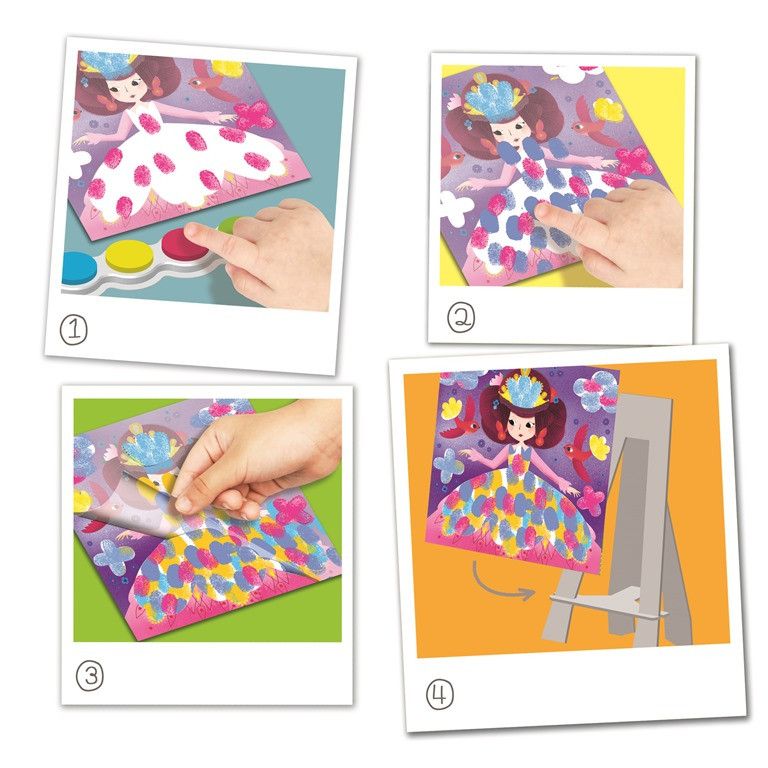 ①

②

③

④