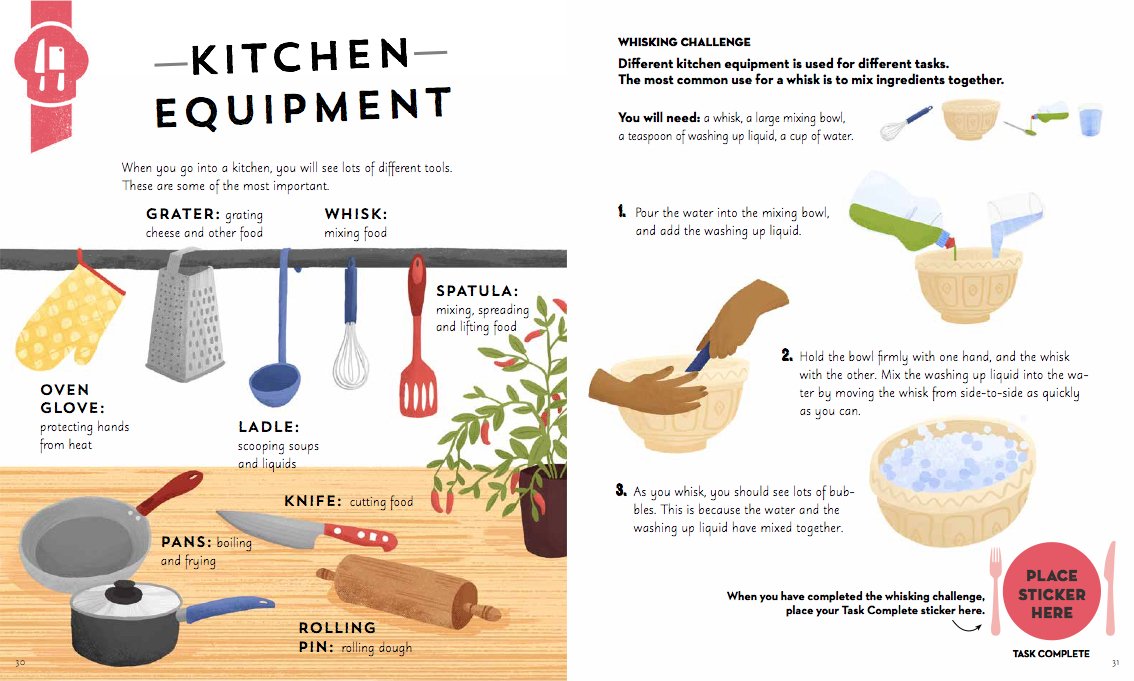 KITCHEN EQUIPMENT

When you go into a kitchen, you will see lots of different tools. These are some of the most important.

GRATER: grating cheese and other food

WHISK: mixing food

SPATULA: mixing, spreading and lifting food

OVEN GLOVE: protecting hands from heat

LADLE: scooping soups and liquids

KNIFE: cutting food

PANS: boiling and frying

ROLLING PIN: rolling dough

30

WHISKING CHALLENGE

Different kitchen equipment is used for different tasks. The most common use for a whisk is to mix ingredients together.

You will need: a whisk, a large mixing bowl, a teaspoon of washing up liquid, a cup of water.

1. Pour the water into the mixing bowl, and add the washing up liquid.

2. Hold the bowl firmly with one hand, and the whisk with the other. Mix the washing up liquid into the water by moving the whisk from side-to-side as quickly as you can.

3. As you whisk, you should see lots of bubbles. This is because the water and the washing up liquid have mixed together.

When you have completed the whisking challenge, place your Task Complete sticker here.

PLACE STICKER HERE

TASK COMPLETE

31