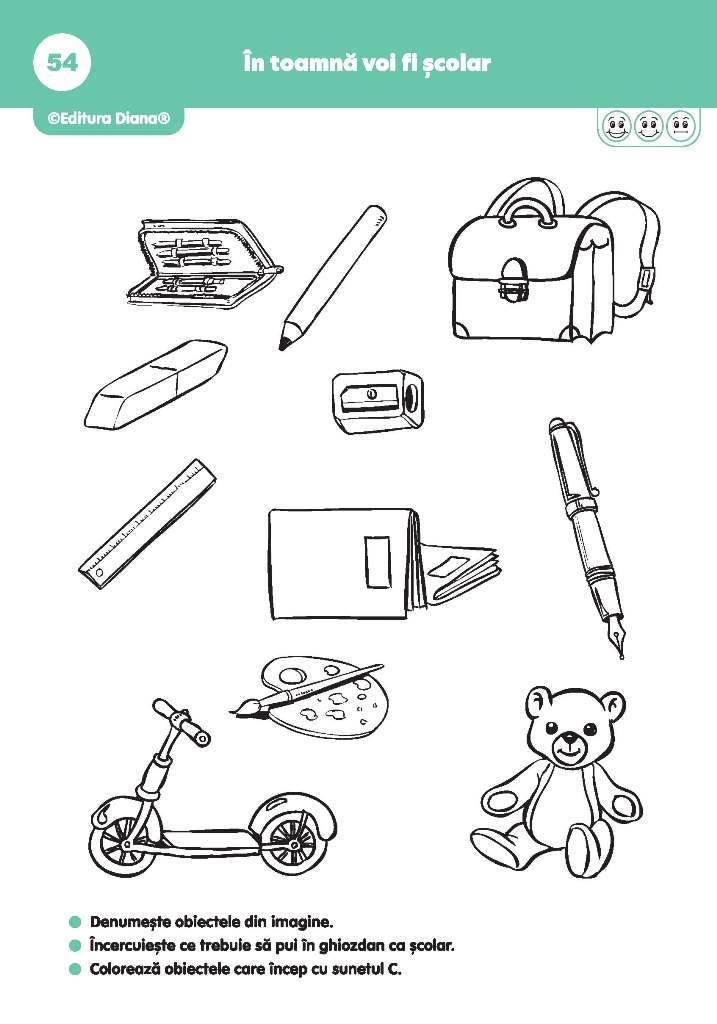 54

În toamnă voi fi școlar

©Editura Diana®

Denumește obiectele din imagine.
Încercuiește ce trebuie să pui în ghiozdan ca școlar.
Colorează obiectele care încep cu sunetul C.