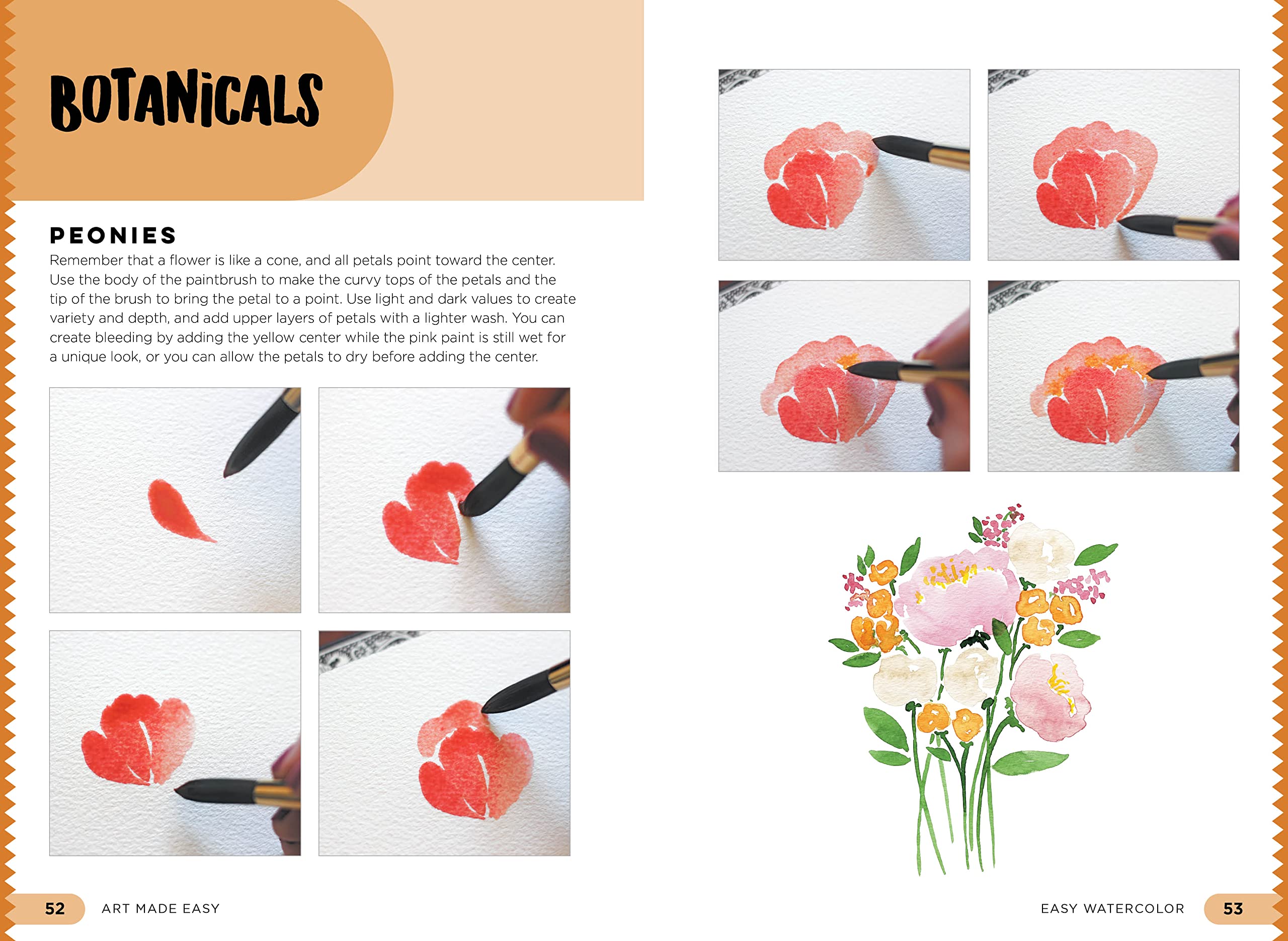 BOTANICALS

PEONIES

Remember that a flower is like a cone, and all petals point toward the center. Use the body of the paintbrush to make the curvy tops of the petals and the tip of the brush to bring the petal to a point. Use light and dark values to create variety and depth, and add upper layers of petals with a lighter wash. You can create bleeding by adding the yellow center while the pink paint is still wet for a unique look, or you can allow the petals to dry before adding the center.

52 ART MADE EASY

EASY WATERCOLOR 53