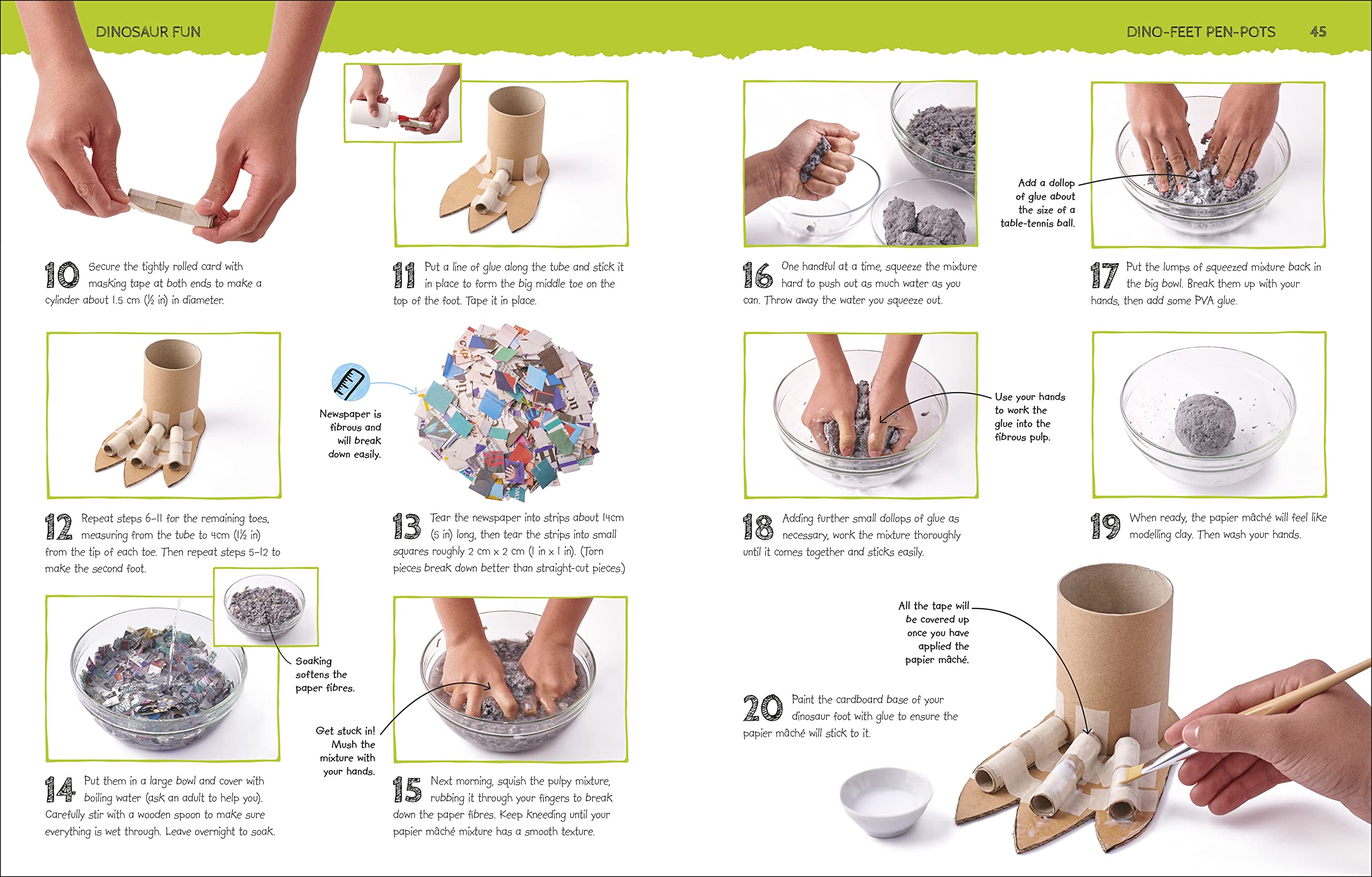 DINOSAUR FUN

10 Secure the tightly rolled card with masking tape at both ends to make a cylinder about 1.5 cm (½ in) in diameter.

11 Put a line of glue along the tube and stick it in place to form the big middle toe on the top of the foot. Tape it in place.

12 Repeat steps 6–11 for the remaining toes, measuring from the tube to 4cm (1½ in) from the tip of each toe. Then repeat steps 5–12 to make the second foot.

Newspaper is fibrous and will break down easily.

13 Tear the newspaper into strips about 14cm (5 in) long, then tear the strips into small squares roughly 2 cm x 2 cm (1 in x 1 in). (Torn pieces break down better than straight-cut pieces.)

Soaking softens the paper fibres.

14 Put them in a large bowl and cover with boiling water (ask an adult to help you). Carefully stir with a wooden spoon to make sure everything is wet through. Leave overnight to soak.

Get stuck in! Mush the mixture with your hands.

15 Next morning, squish the pulpy mixture, rubbing it through your fingers to break down the paper fibres. Keep kneading until your papier mâché mixture has a smooth texture.

DINO-FEET PEN-POTS 45

16 One handful at a time, squeeze the mixture hard to push out as much water as you can. Throw away the water you squeeze out.

Add a dollop of glue about the size of a table-tennis ball.

17 Put the lumps of squeezed mixture back in the big bowl. Break them up with your hands, then add some PVA glue.

Use your hands to work the glue into the fibrous pulp.

18 Adding further small dollops of glue as necessary, work the mixture thoroughly until it comes together and sticks easily.

19 When ready, the papier mâché will feel like modelling clay. Then wash your hands.

All the tape will be covered up once you have applied the papier mâché.

20 Paint the cardboard base of your dinosaur foot with glue to ensure the papier mâché will stick to it.