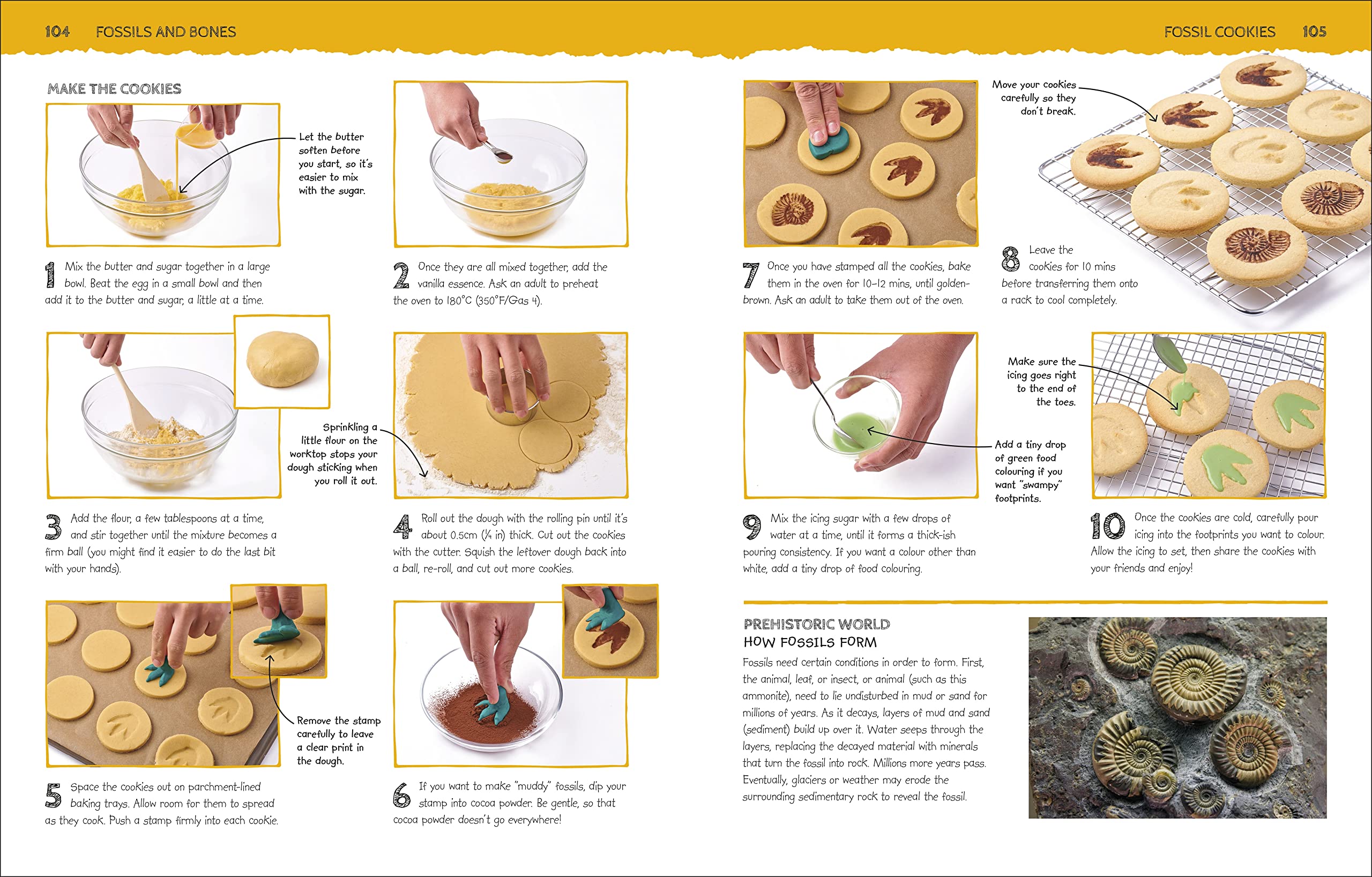 104 FOSSILS AND BONES

MAKE THE COOKIES

Let the butter soften before you start, so it's easier to mix with the sugar.

1 Mix the butter and sugar together in a large bowl. Beat the egg in a small bowl and then add it to the butter and sugar, a little at a time.

2 Once they are all mixed together, add the vanilla essence. Ask an adult to preheat the oven to 180°C (350°F/Gas 4).

Sprinkling a little flour on the worktop stops your dough sticking when you roll it out.

3 Add the flour, a few tablespoons at a time, and stir together until the mixture becomes a firm ball (you might find it easier to do the last bit with your hands).

4 Roll out the dough with the rolling pin until it's about 0.5cm (¼ in) thick. Cut out the cookies with the cutter. Squish the leftover dough back into a ball, re-roll, and cut out more cookies.

Remove the stamp carefully to leave a clear print in the dough.

5 Space the cookies out on parchment-lined baking trays. Allow room for them to spread as they cook. Push a stamp firmly into each cookie.

6 If you want to make "muddy" fossils, dip your stamp into cocoa powder. Be gentle, so that cocoa powder doesn't go everywhere!

FOSSIL COOKIES 105

Move your cookies carefully so they don't break.

7 Once you have stamped all the cookies, bake them in the oven for 10–12 mins, until golden-brown. Ask an adult to take them out of the oven.

8 Leave the cookies for 10 mins before transferring them onto a rack to cool completely.

Make sure the icing goes right to the end of the toes.

Add a tiny drop of green food colouring if you want "swampy" footprints.

9 Mix the icing sugar with a few drops of water at a time, until it forms a thick-ish pouring consistency. If you want a colour other than white, add a tiny drop of food colouring.

10 Once the cookies are cold, carefully pour icing into the footprints you want to colour. Allow the icing to set, then share the cookies with your friends and enjoy!

PREHISTORIC WORLD
HOW FOSSILS FORM
Fossils need certain conditions in order to form. First, the animal, leaf, or insect, or animal (such as this ammonite), need to lie undisturbed in mud or sand for millions of years. As it decays, layers of mud and sand (sediment) build up over it. Water seeps through the layers, replacing the decayed material with minerals that turn the fossil into rock. Millions more years pass. Eventually, glaciers or weather may erode the surrounding sedimentary rock to reveal the fossil.