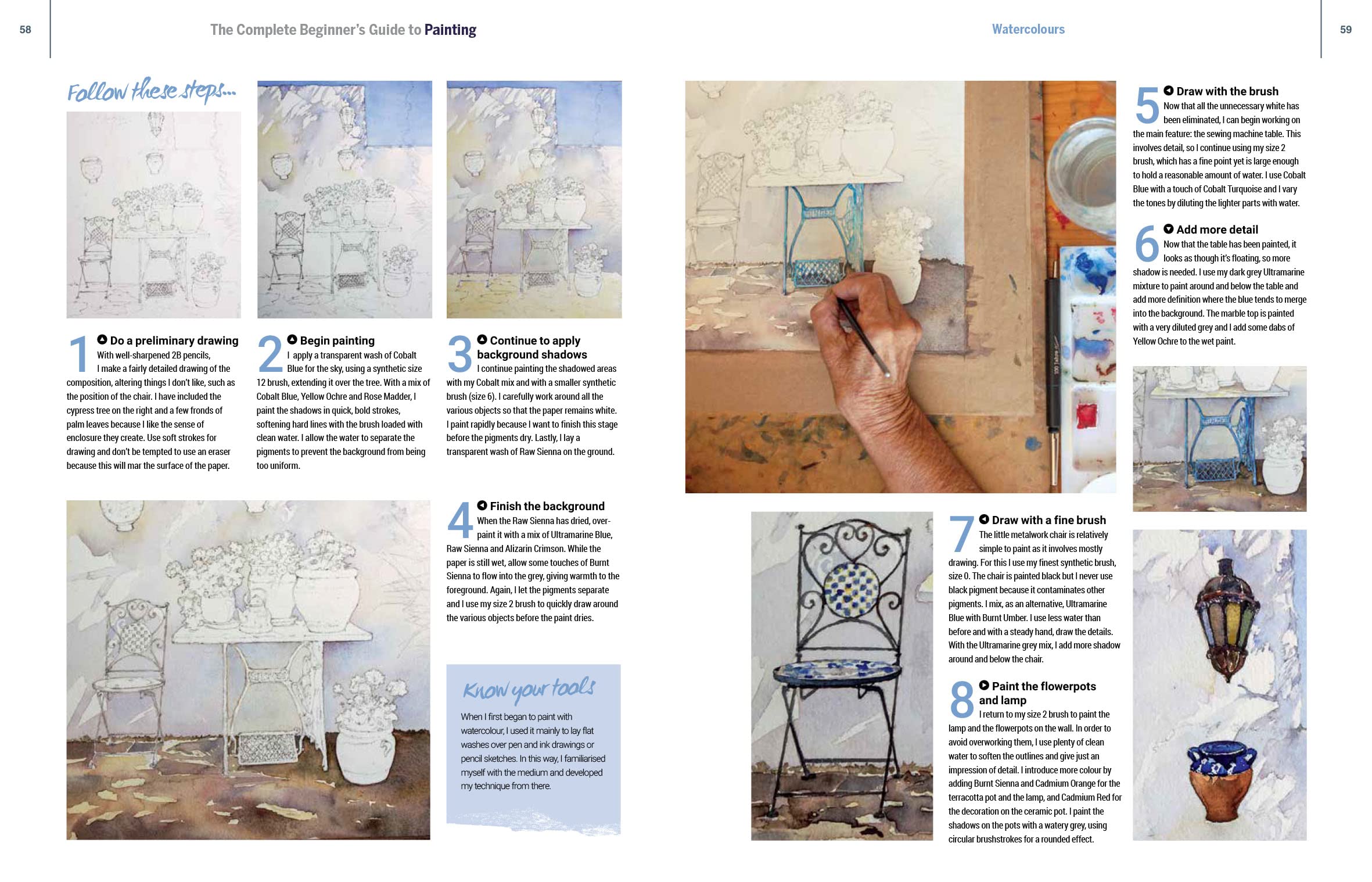 58

The Complete Beginner's Guide to Painting

Follow these steps...

1 Do a preliminary drawing
With well-sharpened 2B pencils, I make a fairly detailed drawing of the composition, altering things I don't like, such as the position of the chair. I have included the cypress tree on the right and a few fronds of palm leaves because I like the sense of enclosure they create. Use soft strokes for drawing and don't be tempted to use an eraser because this will mar the surface of the paper.

2 Begin painting
I apply a transparent wash of Cobalt Blue for the sky, using a synthetic size 12 brush, extending it over the tree. With a mix of Cobalt Blue, Yellow Ochre and Rose Madder, I paint the shadows in quick, bold strokes, softening hard lines with the brush loaded with clean water. I allow the water to separate the pigments to prevent the background from being too uniform.

3 Continue to apply background shadows
I continue painting the shadowed areas with my Cobalt mix and with a smaller synthetic brush (size 6). I carefully work around all the various objects so that the paper remains white. I paint rapidly because I want to finish this stage before the pigments dry. Lastly, I lay a transparent wash of Raw Sienna on the ground.

4 Finish the background
When the Raw Sienna has dried, overpaint it with a mix of Ultramarine Blue, Raw Sienna and Alizarin Crimson. While the paper is still wet, allow some touches of Burnt Sienna to flow into the grey, giving warmth to the foreground. Again, I let the pigments separate and I use my size 2 brush to quickly draw around the various objects before the paint dries.

Know your tools
When I first began to paint with watercolour, I used it mainly to lay flat washes over pen and ink drawings or pencil sketches. In this way, I familiarised myself with the medium and developed my technique from there.

Watercolours

59

5 Draw with the brush
Now that all the unnecessary white has been eliminated, I can begin working on the main feature: the sewing machine table. This involves detail, so I continue using my size 2 brush, which has a fine point yet is large enough to hold a reasonable amount of water. I use Cobalt Blue with a touch of Cobalt Turquoise and I vary the tones by diluting the lighter parts with water.

6 Add more detail
Now that the table has been painted, it looks as though it's floating, so more shadow is needed. I use my dark grey Ultramarine mixture to paint around and below the table and add more definition where the blue tends to merge into the background. The marble top is painted with a very diluted grey and I add some dabs of Yellow Ochre to the wet paint.

7 Draw with a fine brush
The little metalwork chair is relatively simple to paint as it involves mostly drawing. For this I use my finest synthetic brush, size 0. The chair is painted black but I never use black pigment because it contaminates other pigments. I mix, as an alternative, Ultramarine Blue with Burnt Umber. I use less water than before and with a steady hand, draw the details. With the Ultramarine grey mix, I add more shadow around and below the chair.

8 Paint the flowerpots and lamp
I return to my size 2 brush to paint the lamp and the flowerpots on the wall. In order to avoid overworking them, I use plenty of clean water to soften the outlines and give just an impression of detail. I introduce more colour by adding Burnt Sienna and Cadmium Orange for the terracotta pot and the lamp, and Cadmium Red for the decoration on the ceramic pot. I paint the shadows on the pots with a watery grey, using circular brushstrokes for a rounded effect.