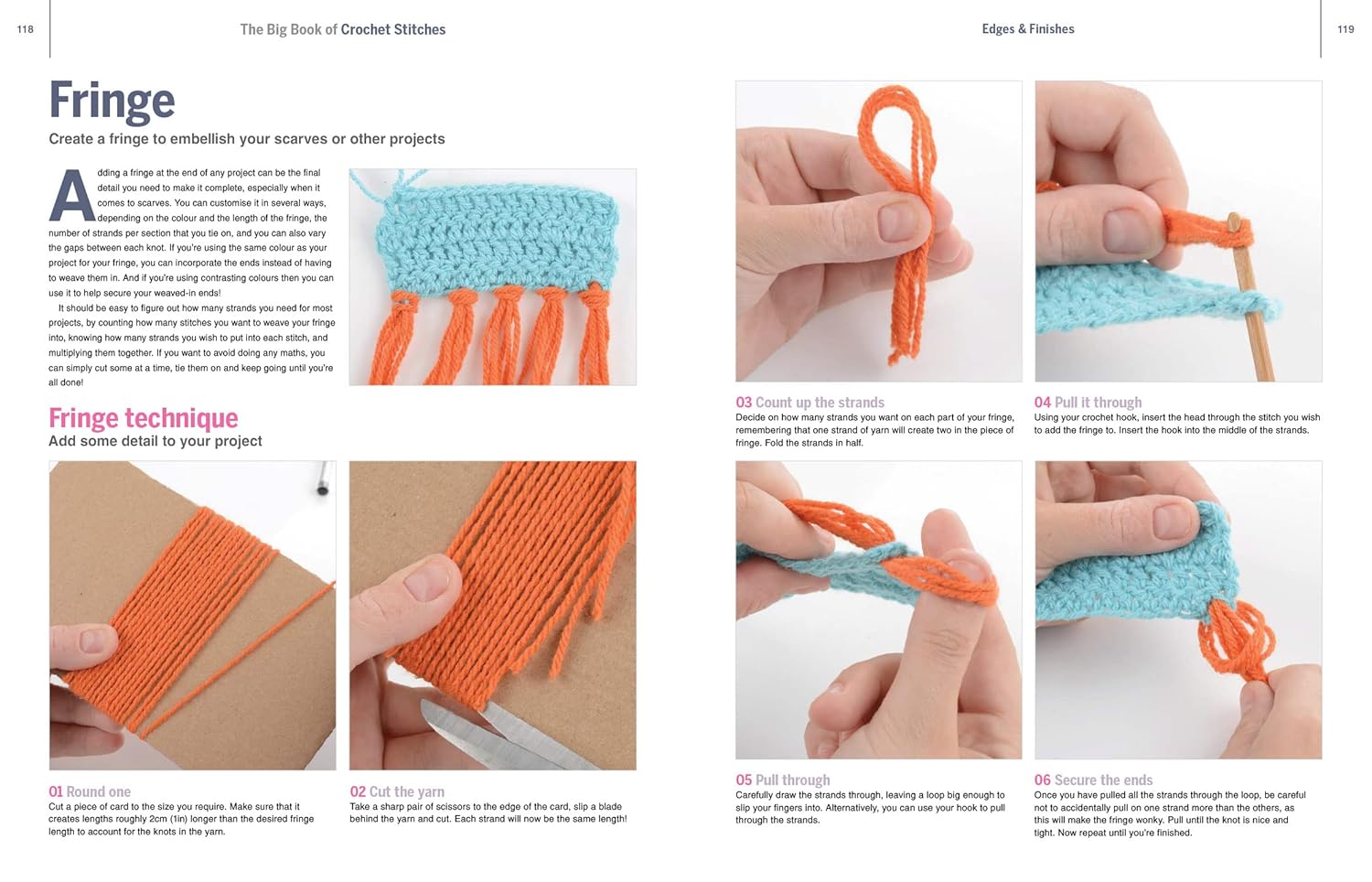 118

The Big Book of Crochet Stitches

Fringe

Create a fringe to embellish your scarves or other projects

Adding a fringe at the end of any project can be the final detail you need to make it complete, especially when it comes to scarves. You can customise it in several ways, depending on the colour and the length of the fringe, the number of strands per section that you tie on, and you can also vary the gaps between each knot. If you're using the same colour as your project for your fringe, you can incorporate the ends instead of having to weave them in. And if you're using contrasting colours then you can use it to help secure your weaved-in ends!

It should be easy to figure out how many strands you need for most projects, by counting how many stitches you want to weave your fringe into, knowing how many strands you wish to put into each stitch, and multiplying them together. If you want to avoid doing any maths, you can simply cut some at a time, tie them on and keep going until you're all done!

Fringe technique

Add some detail to your project

01 Round one
Cut a piece of card to the size you require. Make sure that it creates lengths roughly 2cm (1in) longer than the desired fringe length to account for the knots in the yarn.

02 Cut the yarn
Take a sharp pair of scissors to the edge of the card, slip a blade behind the yarn and cut. Each strand will now be the same length!

Edges & Finishes

119

03 Count up the strands
Decide on how many strands you want on each part of your fringe, remembering that one strand of yarn will create two in the piece of fringe. Fold the strands in half.

04 Pull it through
Using your crochet hook, insert the head through the stitch you wish to add the fringe to. Insert the hook into the middle of the strands.

05 Pull through
Carefully draw the strands through, leaving a loop big enough to slip your fingers into. Alternatively, you can use your hook to pull through the strands.

06 Secure the ends
Once you have pulled all the strands through the loop, be careful not to accidentally pull on one strand more than the others, as this will make the fringe wonky. Pull until the knot is nice and tight. Now repeat until you're finished.