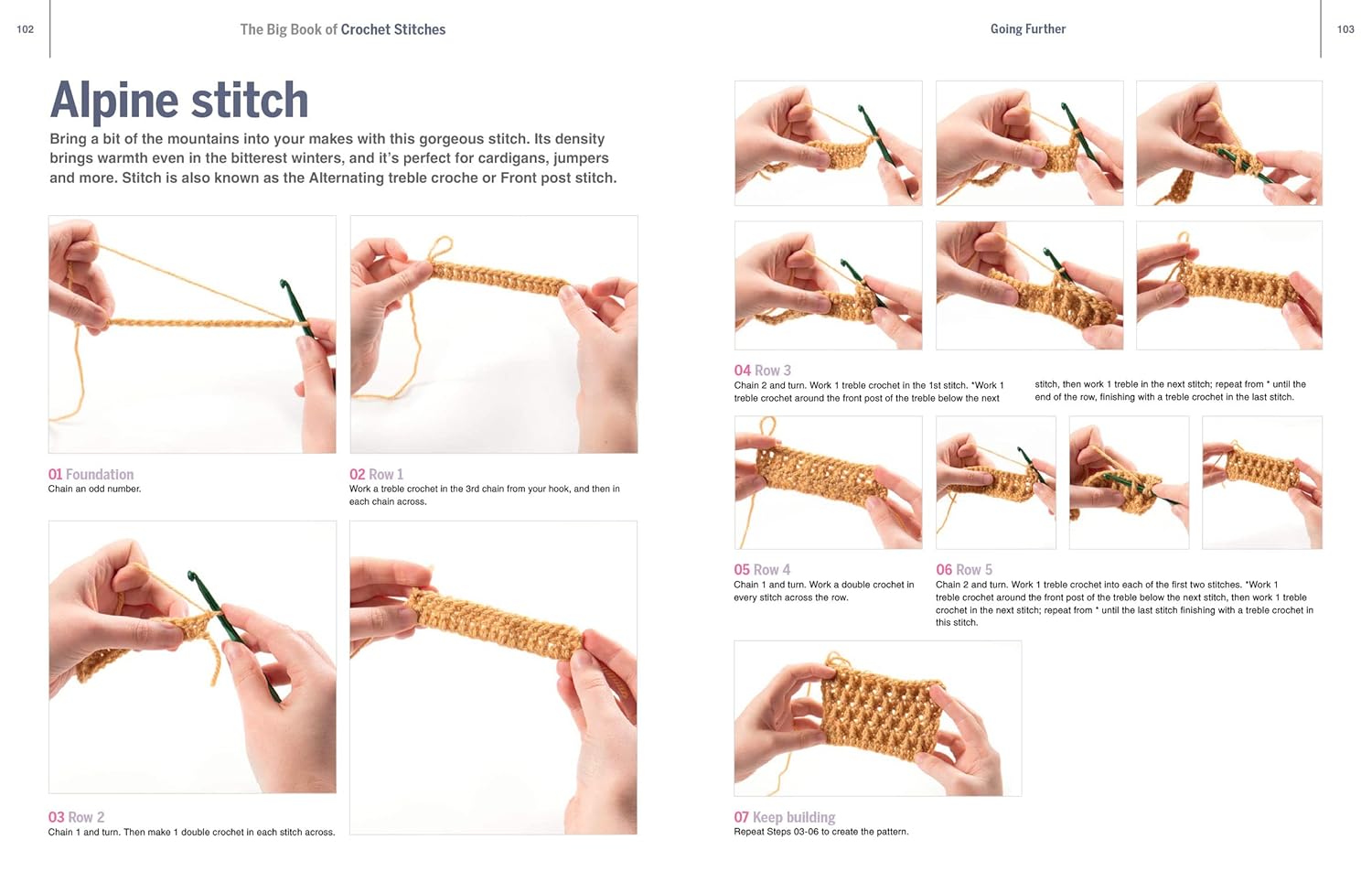 102

The Big Book of Crochet Stitches

Alpine stitch

Bring a bit of the mountains into your makes with this gorgeous stitch. Its density brings warmth even in the bitterest winters, and it's perfect for cardigans, jumpers and more. Stitch is also known as the Alternating treble croche or Front post stitch.

01 Foundation
Chain an odd number.

02 Row 1
Work a treble crochet in the 3rd chain from your hook, and then in each chain across.

03 Row 2
Chain 1 and turn. Then make 1 double crochet in each stitch across.

Going Further

103

04 Row 3
Chain 2 and turn. Work 1 treble crochet in the 1st stitch. *Work 1 treble crochet around the front post of the treble below the next stitch, then work 1 treble in the next stitch; repeat from * until the end of the row, finishing with a treble crochet in the last stitch.

05 Row 4
Chain 1 and turn. Work a double crochet in every stitch across the row.

06 Row 5
Chain 2 and turn. Work 1 treble crochet into each of the first two stitches. *Work 1 treble crochet around the front post of the treble below the next stitch, then work 1 treble crochet in the next stitch; repeat from * until the last stitch finishing with a treble crochet in this stitch.

07 Keep building
Repeat Steps 03-06 to create the pattern.