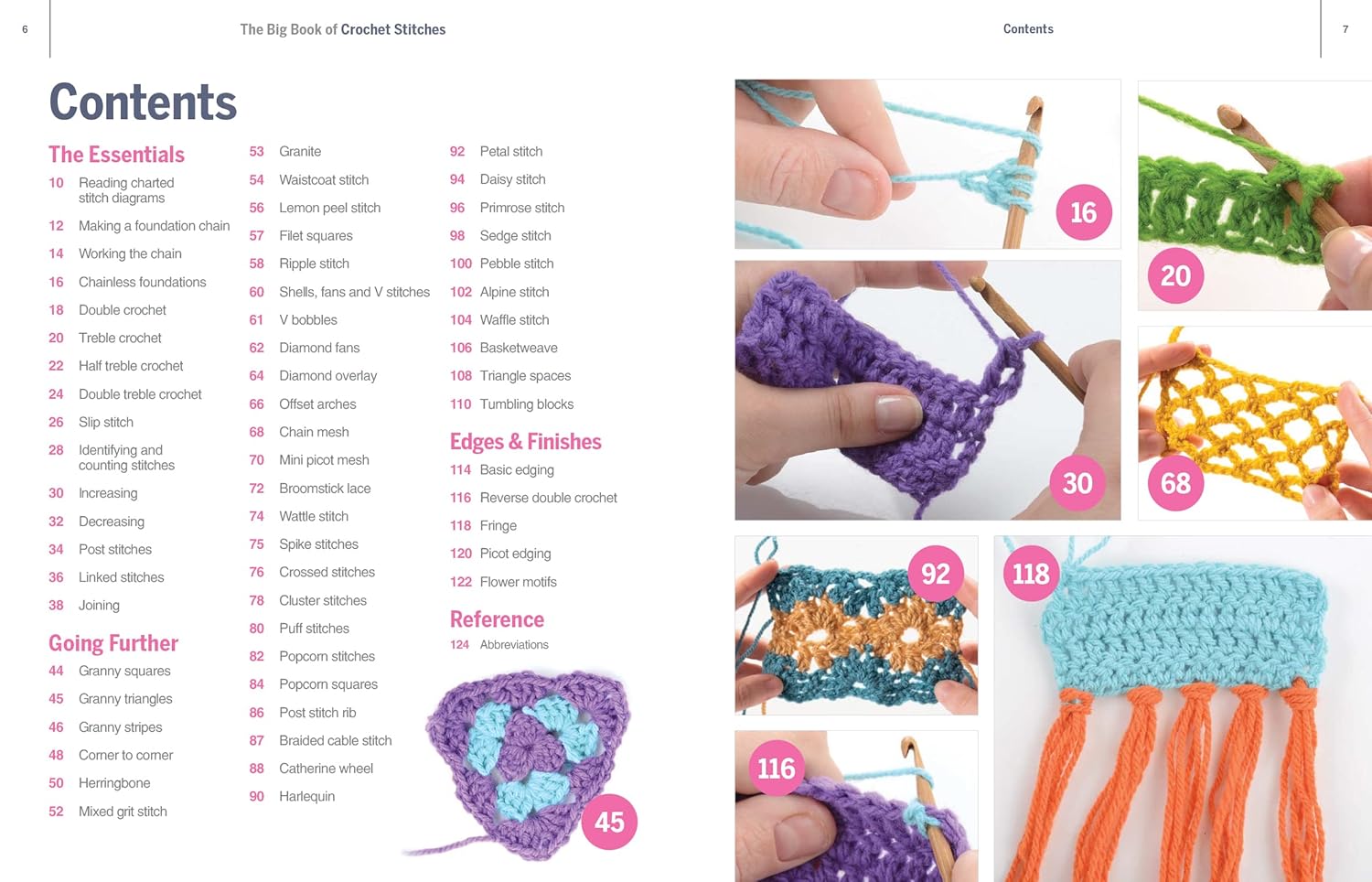 6

The Big Book of Crochet Stitches

Contents

7

Contents

The Essentials

10 Reading charted stitch diagrams
12 Making a foundation chain
14 Working the chain
16 Chainless foundations
18 Double crochet
20 Treble crochet
22 Half treble crochet
24 Double treble crochet
26 Slip stitch
28 Identifying and counting stitches
30 Increasing
32 Decreasing
34 Post stitches
36 Linked stitches
38 Joining

Going Further

44 Granny squares
45 Granny triangles
46 Granny stripes
48 Corner to corner
50 Herringbone
52 Mixed grit stitch
53 Granite
54 Waistcoat stitch
56 Lemon peel stitch
57 Filet squares
58 Ripple stitch
60 Shells, fans and V stitches
61 V bobbles
62 Diamond fans
64 Diamond overlay
66 Offset arches
68 Chain mesh
70 Mini picot mesh
72 Broomstick lace
74 Wattle stitch
75 Spike stitches
76 Crossed stitches
78 Cluster stitches
80 Puff stitches
82 Popcorn stitches
84 Popcorn squares
86 Post stitch rib
87 Braided cable stitch
88 Catherine wheel
90 Harlequin
92 Petal stitch
94 Daisy stitch
96 Primrose stitch
98 Sedge stitch
100 Pebble stitch
102 Alpine stitch
104 Waffle stitch
106 Basketweave
108 Triangle spaces
110 Tumbling blocks

Edges & Finishes

114 Basic edging
116 Reverse double crochet
118 Fringe
120 Picot edging
122 Flower motifs

Reference

124 Abbreviations

45

16

20

30

68

92

118

116