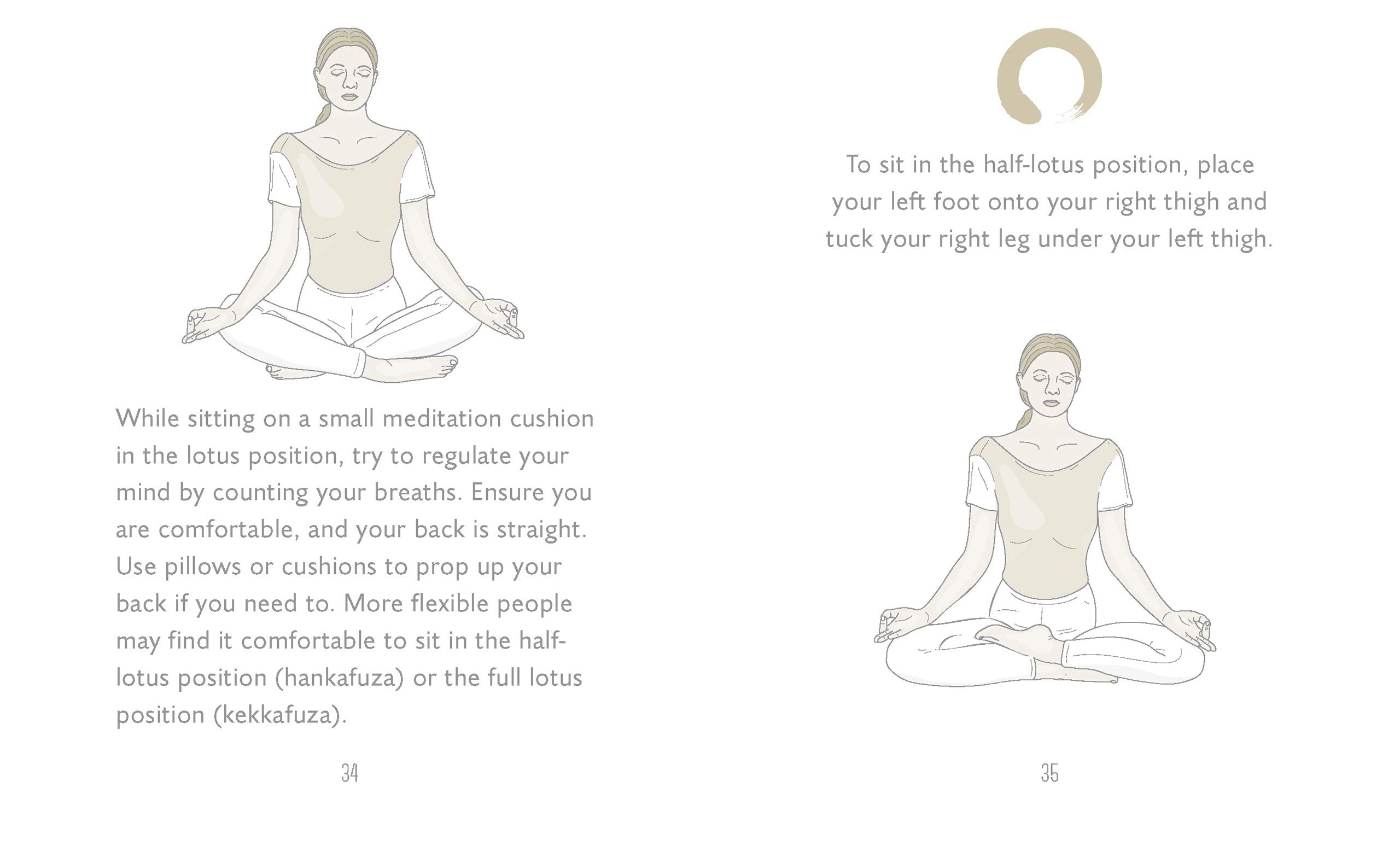 While sitting on a small meditation cushion in the lotus position, try to regulate your mind by counting your breaths. Ensure you are comfortable, and your back is straight. Use pillows or cushions to prop up your back if you need to. More flexible people may find it comfortable to sit in the half-lotus position (hankafuza) or the full lotus position (kekkafuza).

34

To sit in the half-lotus position, place your left foot onto your right thigh and tuck your right leg under your left thigh.

35