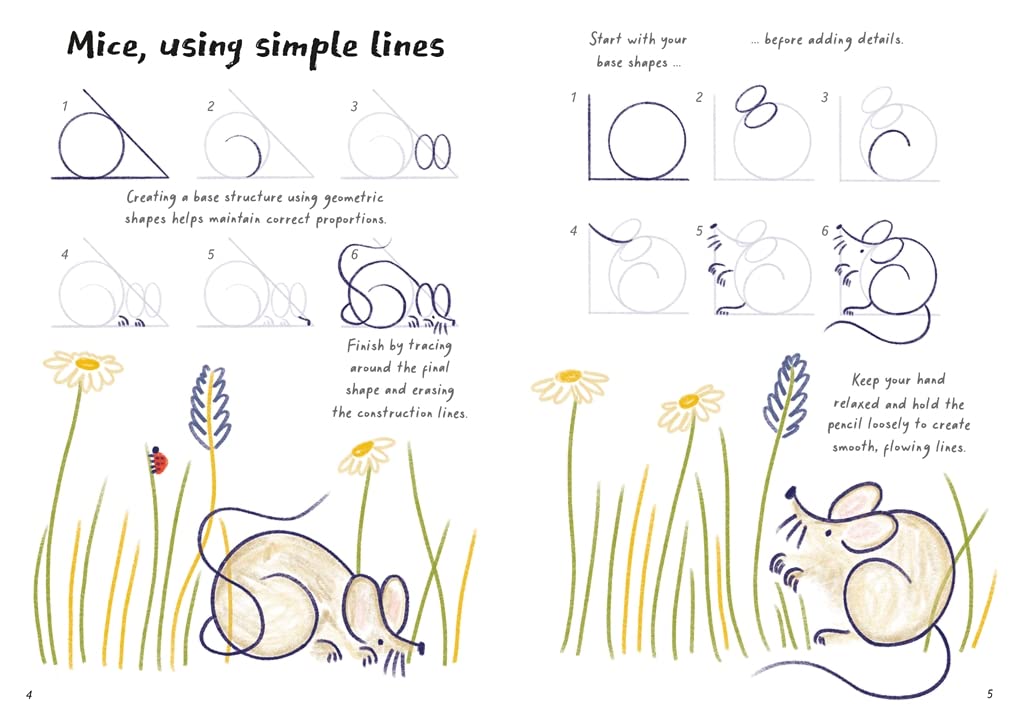 Mice, using simple lines

1

2

3

Creating a base structure using geometric shapes helps maintain correct proportions.

4

5

6

Finish by tracing around the final shape and erasing the construction lines.

4

Start with your base shapes ...

... before adding details.

1

2

3

4

5

6

Keep your hand relaxed and hold the pencil loosely to create smooth, flowing lines.

5