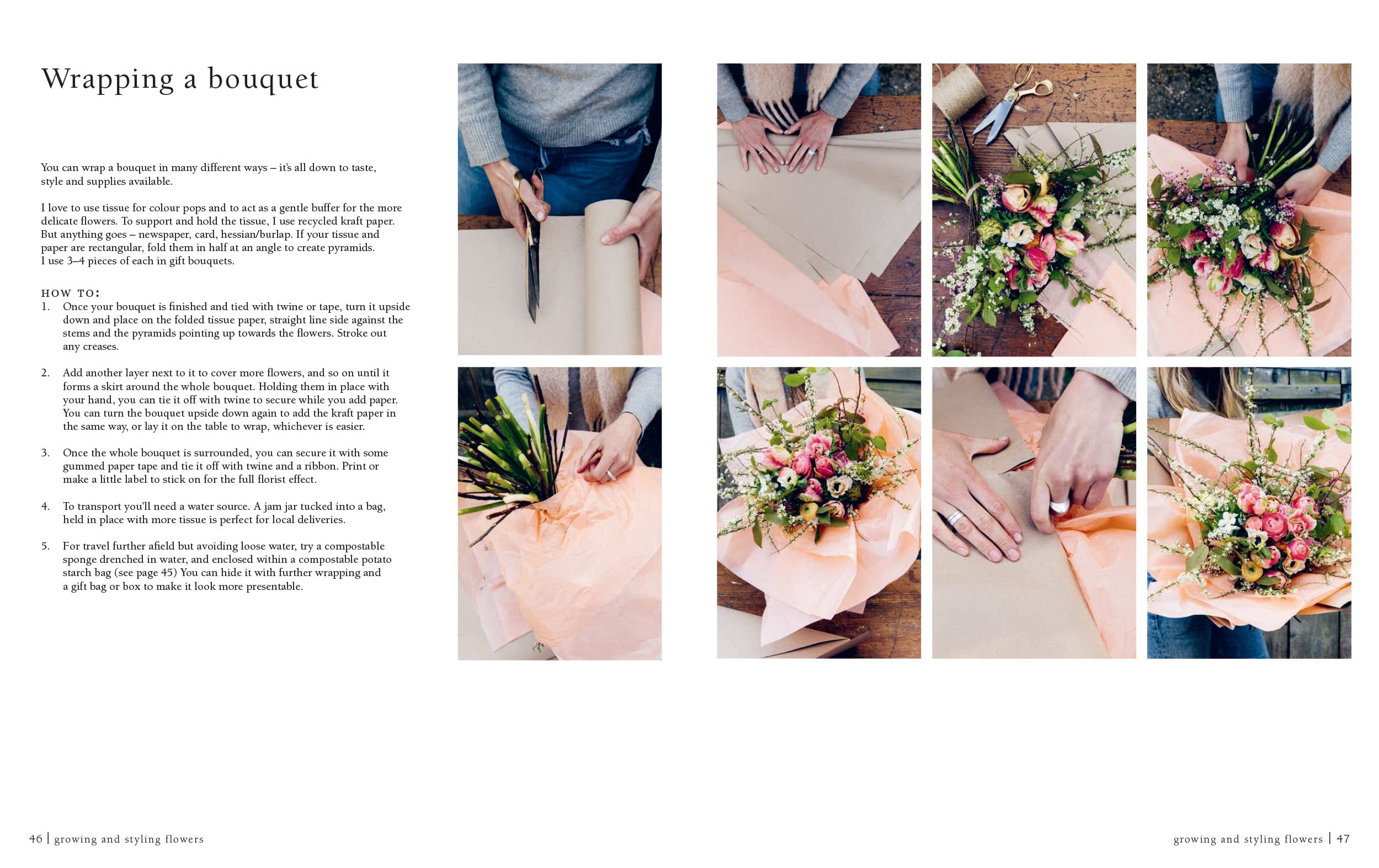 Wrapping a bouquet

You can wrap a bouquet in many different ways – it's all down to taste, style and supplies available.

I love to use tissue for colour pops and to act as a gentle buffer for the more delicate flowers. To support and hold the tissue, I use recycled kraft paper. But anything goes – newspaper, card, hessian/burlap. If your tissue and paper are rectangular, fold them in half at an angle to create pyramids. I use 3–4 pieces of each in gift bouquets.

HOW TO:
1. Once your bouquet is finished and tied with twine or tape, turn it upside down and place on the folded tissue paper, straight line side against the stems and the pyramids pointing up towards the flowers. Stroke out any creases.

2. Add another layer next to it to cover more flowers, and so on until it forms a skirt around the whole bouquet. Holding them in place with your hand, you can tie it off with twine to secure while you add paper. You can turn the bouquet upside down again to add the kraft paper in the same way, or lay it on the table to wrap, whichever is easier.

3. Once the whole bouquet is surrounded, you can secure it with some gummed paper tape and tie it off with twine and a ribbon. Print or make a little label to stick on for the full florist effect.

4. To transport you'll need a water source. A jam jar tucked into a bag, held in place with more tissue is perfect for local deliveries.

5. For travel further afield but avoiding loose water, try a compostable sponge drenched in water, and enclosed within a compostable potato starch bag (see page 45) You can hide it with further wrapping and a gift bag or box to make it look more presentable.

46 | growing and styling flowers

growing and styling flowers | 47