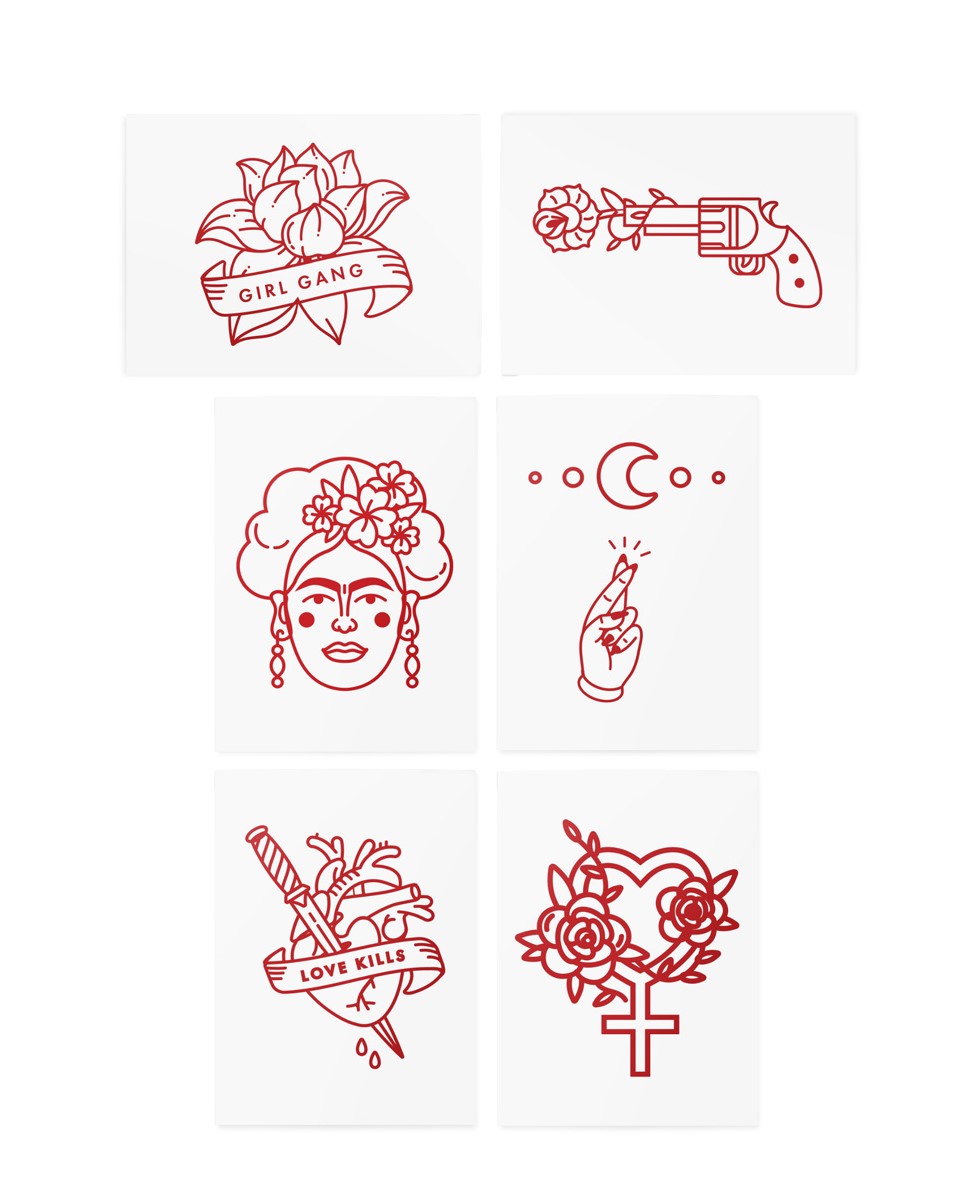 GIRL GANG

LOVE KILLS