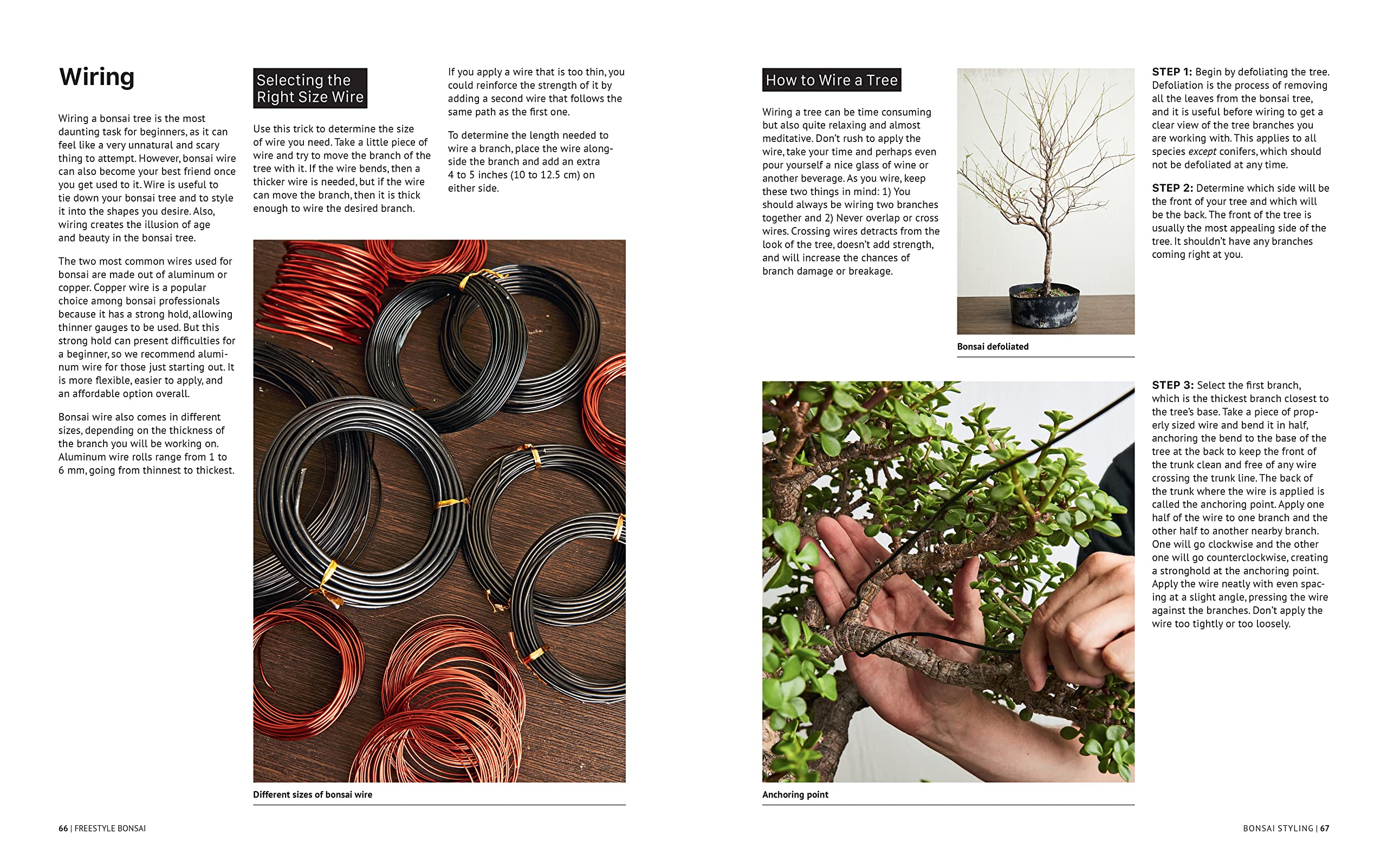 Wiring

Wiring a bonsai tree is the most daunting task for beginners, as it can feel like a very unnatural and scary thing to attempt. However, bonsai wire can also become your best friend once you get used to it. Wire is useful to tie down your bonsai tree and to style it into the shapes you desire. Also, wiring creates the illusion of age and beauty in the bonsai tree.

The two most common wires used for bonsai are made out of aluminum or copper. Copper wire is a popular choice among bonsai professionals because it has a strong hold, allowing thinner gauges to be used. But this strong hold can present difficulties for a beginner, so we recommend aluminum wire for those just starting out. It is more flexible, easier to apply, and an affordable option overall.

Bonsai wire also comes in different sizes, depending on the thickness of the branch you will be working on. Aluminum wire rolls range from 1 to 6 mm, going from thinnest to thickest.

Selecting the Right Size Wire

Use this trick to determine the size of wire you need. Take a little piece of wire and try to move the branch of the tree with it. If the wire bends, then a thicker wire is needed, but if the wire can move the branch, then it is thick enough to wire the desired branch.

If you apply a wire that is too thin, you could reinforce the strength of it by adding a second wire that follows the same path as the first one.

To determine the length needed to wire a branch, place the wire alongside the branch and add an extra 4 to 5 inches (10 to 12.5 cm) on either side.

Different sizes of bonsai wire

66 | FREESTYLE BONSAI

How to Wire a Tree

Wiring a tree can be time consuming but also quite relaxing and almost meditative. Don't rush to apply the wire, take your time and perhaps even pour yourself a nice glass of wine or another beverage. As you wire, keep these two things in mind: 1) You should always be wiring two branches together and 2) Never overlap or cross wires. Crossing wires detracts from the look of the tree, doesn't add strength, and will increase the chances of branch damage or breakage.

Bonsai defoliated

STEP 1: Begin by defoliating the tree. Defoliation is the process of removing all the leaves from the bonsai tree, and it is useful before wiring to get a clear view of the tree branches you are working with. This applies to all species except conifers, which should not be defoliated at any time.

STEP 2: Determine which side will be the front of your tree and which will be the back. The front of the tree is usually the most appealing side of the tree. It shouldn't have any branches coming right at you.

STEP 3: Select the first branch, which is the thickest branch closest to the tree's base. Take a piece of properly sized wire and bend it in half, anchoring the bend to the base of the tree at the back to keep the front of the trunk clean and free of any wire crossing the trunk line. The back of the trunk where the wire is applied is called the anchoring point. Apply one half of the wire to one branch and the other half to another nearby branch. One will go clockwise and the other one will go counterclockwise, creating a stronghold at the anchoring point. Apply the wire neatly with even spacing at a slight angle, pressing the wire against the branches. Don't apply the wire too tightly or too loosely.

Anchoring point

BONSAI STYLING | 67