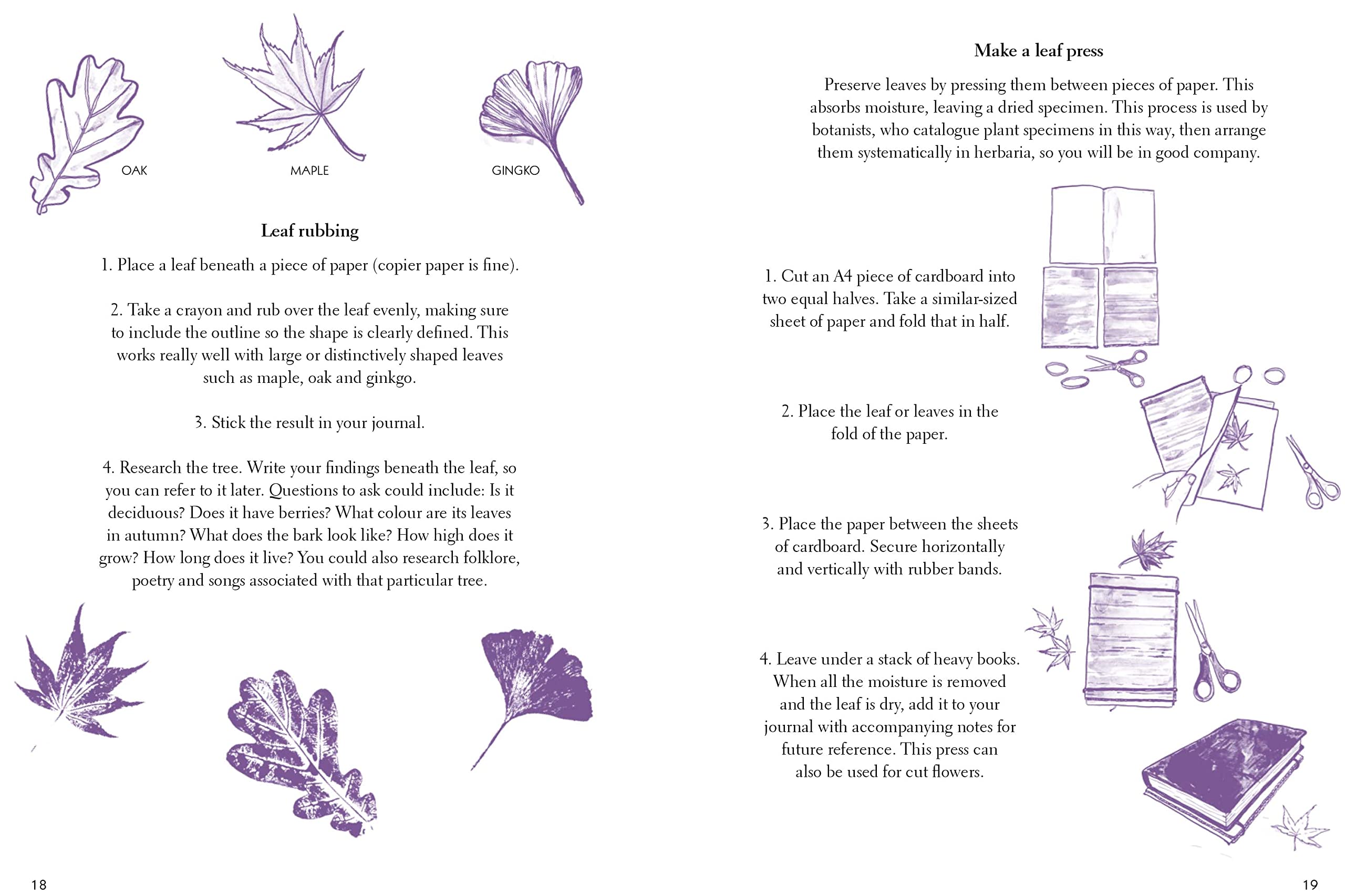 OAK

MAPLE

GINGKO

Leaf rubbing

1. Place a leaf beneath a piece of paper (copier paper is fine).

2. Take a crayon and rub over the leaf evenly, making sure to include the outline so the shape is clearly defined. This works really well with large or distinctively shaped leaves such as maple, oak and ginkgo.

3. Stick the result in your journal.

4. Research the tree. Write your findings beneath the leaf, so you can refer to it later. Questions to ask could include: Is it deciduous? Does it have berries? What colour are its leaves in autumn? What does the bark look like? How high does it grow? How long does it live? You could also research folklore, poetry and songs associated with that particular tree.

18

Make a leaf press

Preserve leaves by pressing them between pieces of paper. This absorbs moisture, leaving a dried specimen. This process is used by botanists, who catalogue plant specimens in this way, then arrange them systematically in herbaria, so you will be in good company.

1. Cut an A4 piece of cardboard into two equal halves. Take a similar-sized sheet of paper and fold that in half.

2. Place the leaf or leaves in the fold of the paper.

3. Place the paper between the sheets of cardboard. Secure horizontally and vertically with rubber bands.

4. Leave under a stack of heavy books. When all the moisture is removed and the leaf is dry, add it to your journal with accompanying notes for future reference. This press can also be used for cut flowers.

19