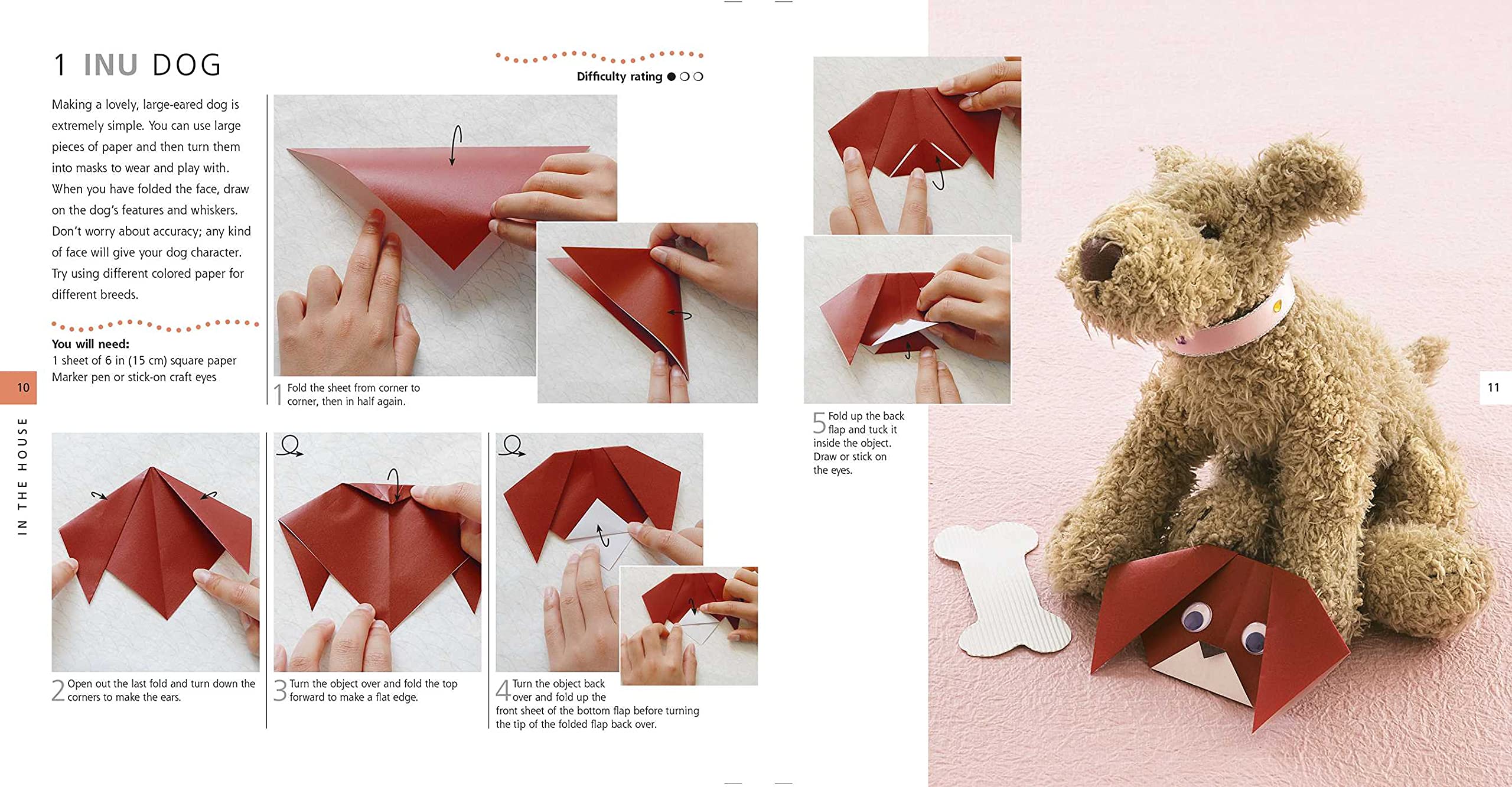 1 INU DOG

Difficulty rating ● ○ ○

Making a lovely, large-eared dog is extremely simple. You can use large pieces of paper and then turn them into masks to wear and play with. When you have folded the face, draw on the dog's features and whiskers. Don't worry about accuracy; any kind of face will give your dog character. Try using different colored paper for different breeds.

You will need:
1 sheet of 6 in (15 cm) square paper
Marker pen or stick-on craft eyes

10

IN THE HOUSE

1 Fold the sheet from corner to corner, then in half again.

2 Open out the last fold and turn down the corners to make the ears.

3 Turn the object over and fold the top forward to make a flat edge.

4 Turn the object back over and fold up the front sheet of the bottom flap before turning the tip of the folded flap back over.

5 Fold up the back flap and tuck it inside the object. Draw or stick on the eyes.

11