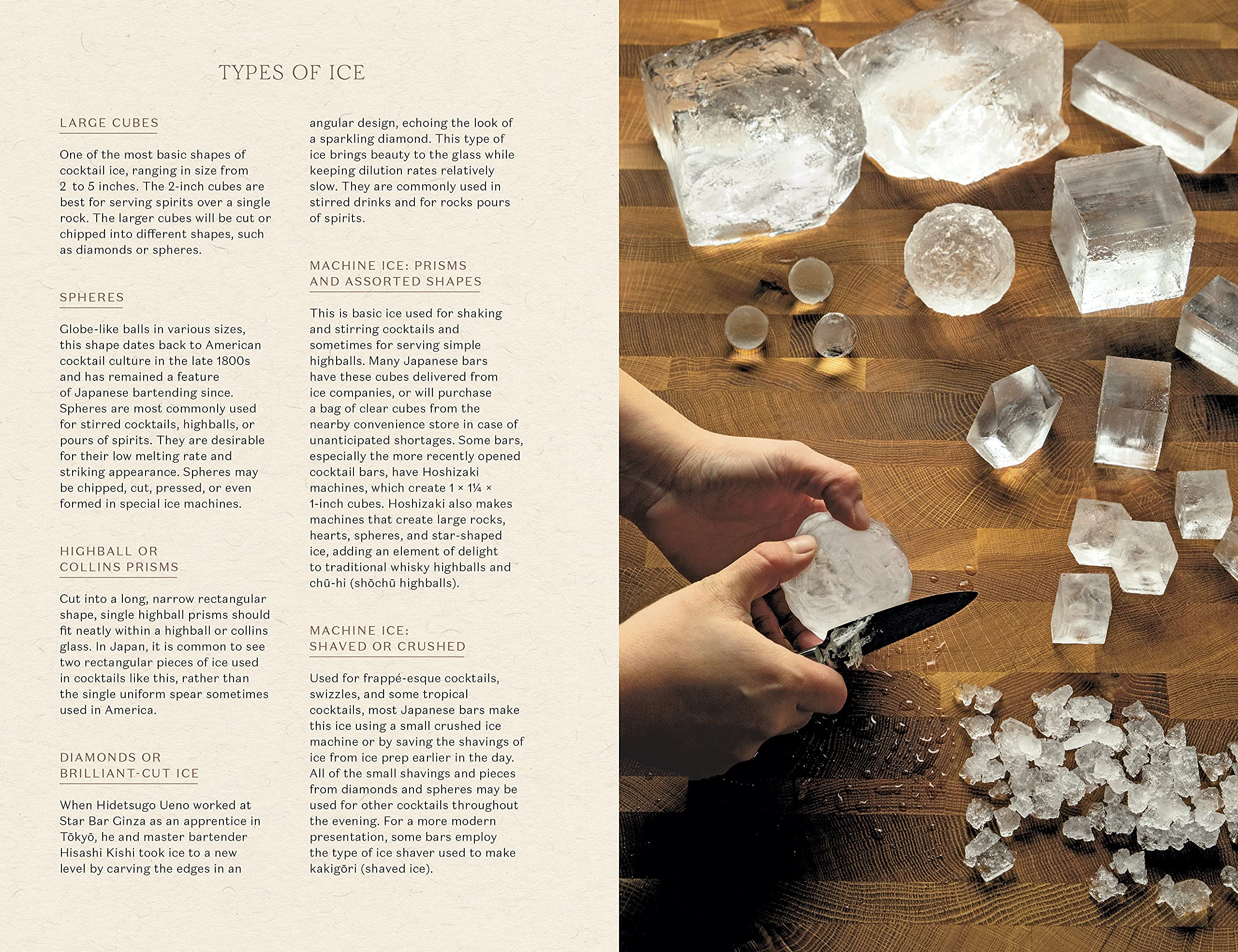 TYPES OF ICE

LARGE CUBES

One of the most basic shapes of cocktail ice, ranging in size from 2 to 5 inches. The 2-inch cubes are best for serving spirits over a single rock. The larger cubes will be cut or chipped into different shapes, such as diamonds or spheres.

SPHERES

Globe-like balls in various sizes, this shape dates back to American cocktail culture in the late 1800s and has remained a feature of Japanese bartending since. Spheres are most commonly used for stirred cocktails, highballs, or pours of spirits. They are desirable for their low melting rate and striking appearance. Spheres may be chipped, cut, pressed, or even formed in special ice machines.

HIGHBALL OR COLLINS PRISMS

Cut into a long, narrow rectangular shape, single highball prisms should fit neatly within a highball or collins glass. In Japan, it is common to see two rectangular pieces of ice used in cocktails like this, rather than the single uniform spear sometimes used in America.

DIAMONDS OR BRILLIANT-CUT ICE

When Hidetsugo Ueno worked at Star Bar Ginza as an apprentice in Tōkyō, he and master bartender Hisashi Kishi took ice to a new level by carving the edges in an angular design, echoing the look of a sparkling diamond. This type of ice brings beauty to the glass while keeping dilution rates relatively slow. They are commonly used in stirred drinks and for rocks pours of spirits.

MACHINE ICE: PRISMS AND ASSORTED SHAPES

This is basic ice used for shaking and stirring cocktails and sometimes for serving simple highballs. Many Japanese bars have these cubes delivered from ice companies, or will purchase a bag of clear cubes from the nearby convenience store in case of unanticipated shortages. Some bars, especially the more recently opened cocktail bars, have Hoshizaki machines, which create 1 × 1¼ × 1-inch cubes. Hoshizaki also makes machines that create large rocks, hearts, spheres, and star-shaped ice, adding an element of delight to traditional whisky highballs and chū-hi (shōchū highballs).

MACHINE ICE: SHAVED OR CRUSHED

Used for frappé-esque cocktails, swizzles, and some tropical cocktails, most Japanese bars make this ice using a small crushed ice machine or by saving the shavings of ice from ice prep earlier in the day. All of the small shavings and pieces from diamonds and spheres may be used for other cocktails throughout the evening. For a more modern presentation, some bars employ the type of ice shaver used to make kakigōri (shaved ice).