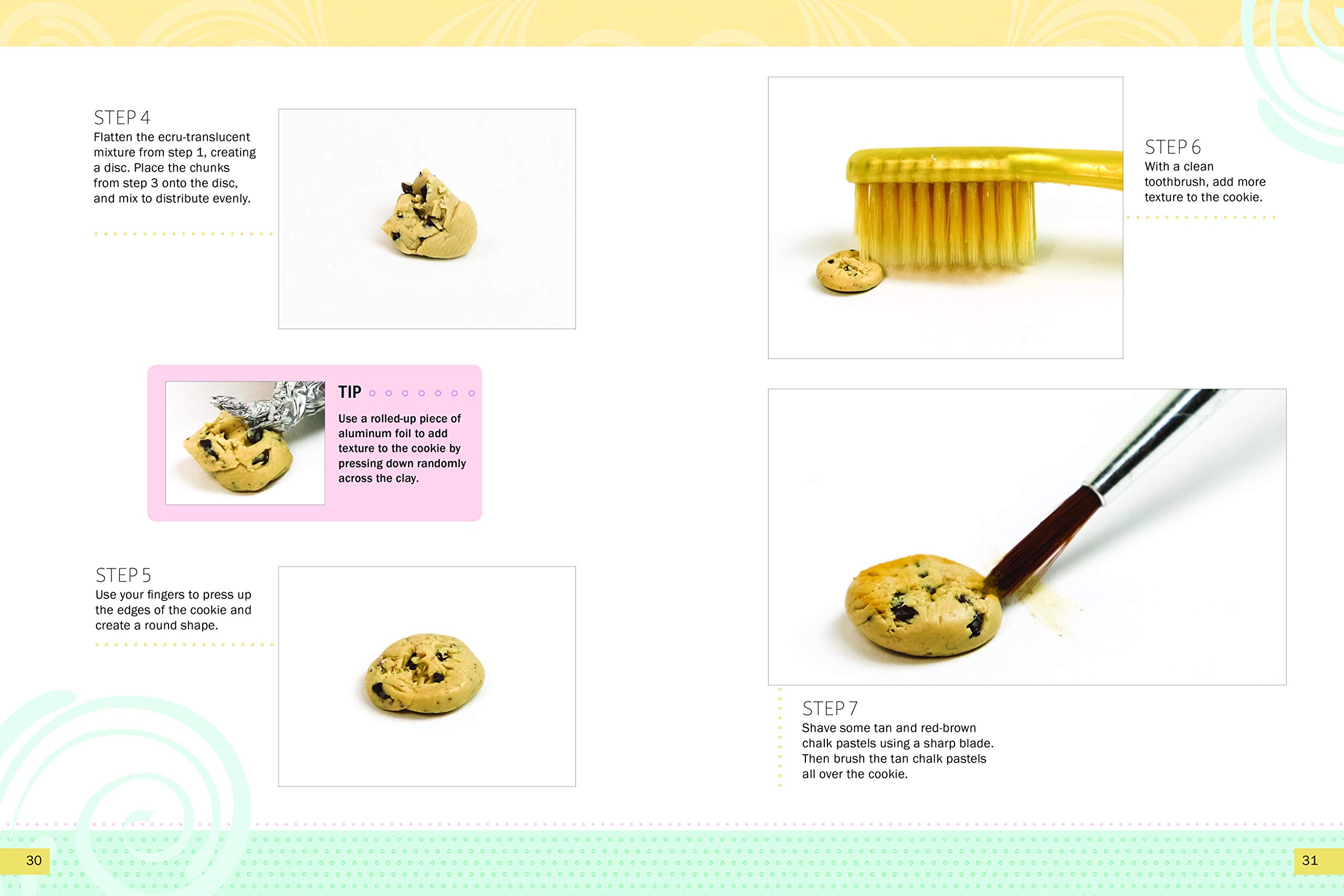 STEP 4
Flatten the ecru-translucent mixture from step 1, creating a disc. Place the chunks from step 3 onto the disc, and mix to distribute evenly.

TIP
Use a rolled-up piece of aluminum foil to add texture to the cookie by pressing down randomly across the clay.

STEP 5
Use your fingers to press up the edges of the cookie and create a round shape.

30

STEP 6
With a clean toothbrush, add more texture to the cookie.

STEP 7
Shave some tan and red-brown chalk pastels using a sharp blade. Then brush the tan chalk pastels all over the cookie.

31