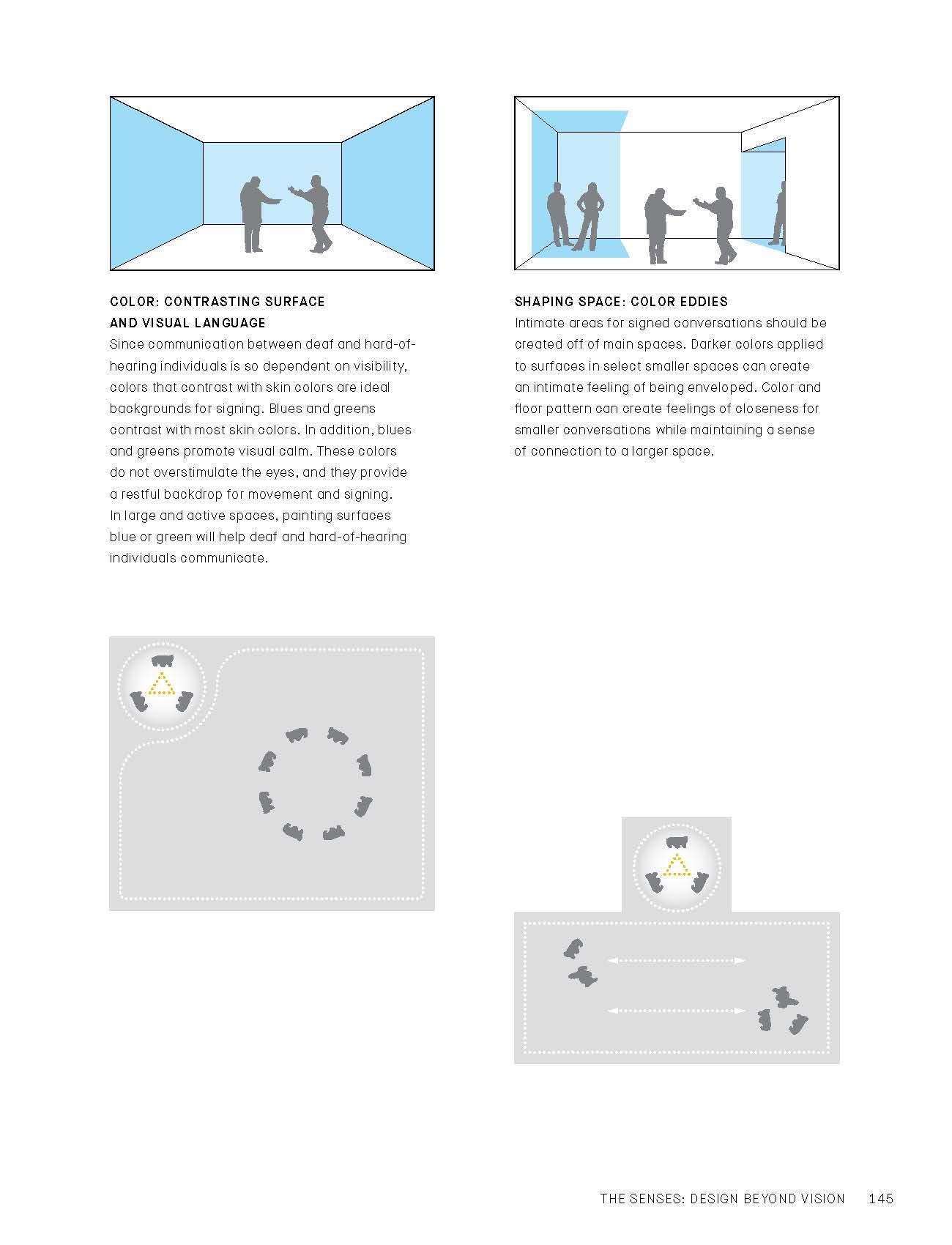 COLOR: CONTRASTING SURFACE AND VISUAL LANGUAGE
Since communication between deaf and hard-of-hearing individuals is so dependent on visibility, colors that contrast with skin colors are ideal backgrounds for signing. Blues and greens contrast with most skin colors. In addition, blues and greens promote visual calm. These colors do not overstimulate the eyes, and they provide a restful backdrop for movement and signing. In large and active spaces, painting surfaces blue or green will help deaf and hard-of-hearing individuals communicate.

SHAPING SPACE: COLOR EDDIES
Intimate areas for signed conversations should be created off of main spaces. Darker colors applied to surfaces in select smaller spaces can create an intimate feeling of being enveloped. Color and floor pattern can create feelings of closeness for smaller conversations while maintaining a sense of connection to a larger space.

THE SENSES: DESIGN BEYOND VISION 145