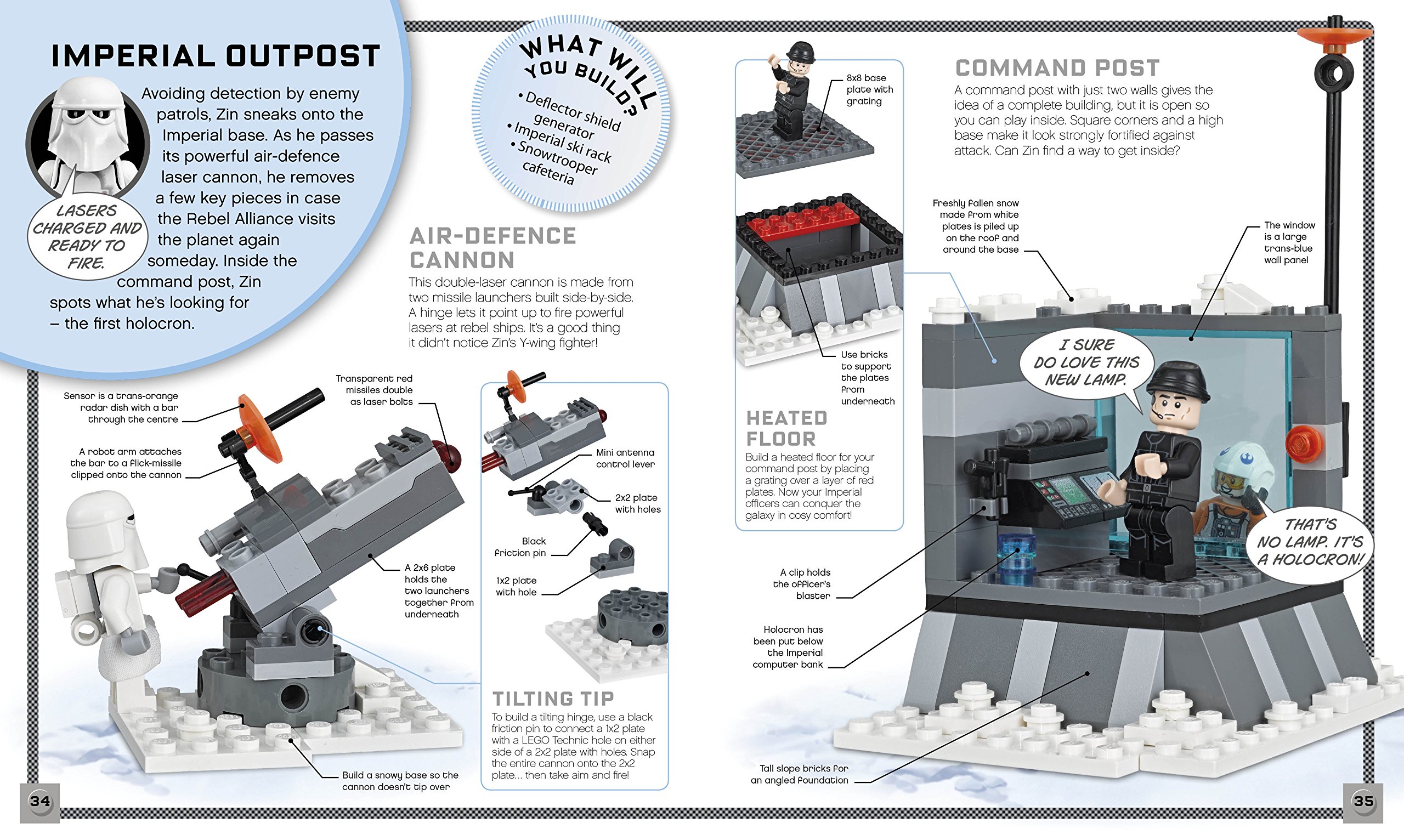 IMPERIAL OUTPOST

Avoiding detection by enemy patrols, Zin sneaks onto the Imperial base. As he passes its powerful air-defence laser cannon, he removes a few key pieces in case the Rebel Alliance visits the planet again someday. Inside the command post, Zin spots what he's looking for – the first holocron.

LASERS CHARGED AND READY TO FIRE.

WHAT WILL YOU BUILD?
• Deflector shield generator
• Imperial ski rack
• Snowtrooper cafeteria

AIR-DEFENCE CANNON
This double-laser cannon is made from two missile launchers built side-by-side. A hinge lets it point up to fire powerful lasers at rebel ships. It's a good thing it didn't notice Zin's Y-wing fighter!

Sensor is a trans-orange radar dish with a bar through the centre

A robot arm attaches the bar to a flick-missile clipped onto the cannon

Transparent red missiles double as laser bolts

A 2x6 plate holds the two launchers together from underneath

Build a snowy base so the cannon doesn't tip over

Mini antenna control lever

2x2 plate with holes

Black friction pin

1x2 plate with hole

TILTING TIP
To build a tilting hinge, use a black friction pin to connect a 1x2 plate with a LEGO Technic hole on either side of a 2x2 plate with holes. Snap the entire cannon onto the 2x2 plate... then take aim and fire!

8x8 base plate with grating

Use bricks to support the plates from underneath

HEATED FLOOR
Build a heated floor for your command post by placing a grating over a layer of red plates. Now your Imperial officers can conquer the galaxy in cosy comfort!

COMMAND POST
A command post with just two walls gives the idea of a complete building, but it is open so you can play inside. Square corners and a high base make it look strongly fortified against attack. Can Zin find a way to get inside?

Freshly fallen snow made from white plates is piled up on the roof and around the base

The window is a large trans-blue wall panel

I SURE DO LOVE THIS NEW LAMP.

THAT'S NO LAMP. IT'S A HOLOCRON!

A clip holds the officer's blaster

Holocron has been put below the Imperial computer bank

Tall slope bricks for an angled foundation

34

35