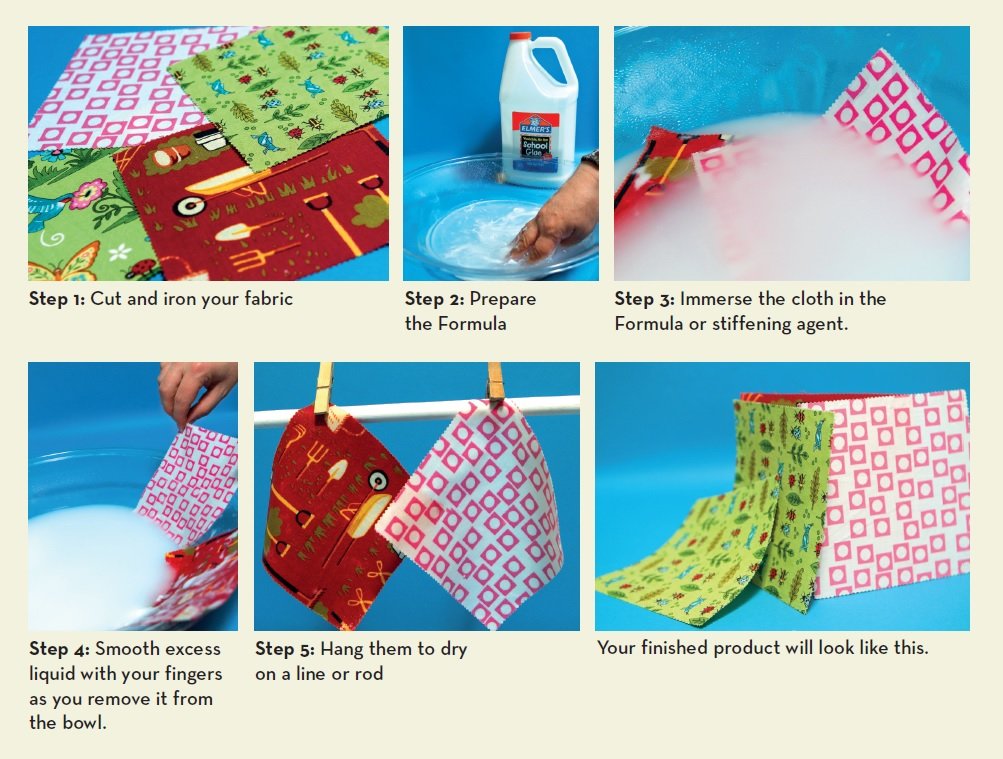 ELMER'S
School Glue

Step 1: Cut and iron your fabric

Step 2: Prepare the Formula

Step 3: Immerse the cloth in the Formula or stiffening agent.

Step 4: Smooth excess liquid with your fingers as you remove it from the bowl.

Step 5: Hang them to dry on a line or rod

Your finished product will look like this.