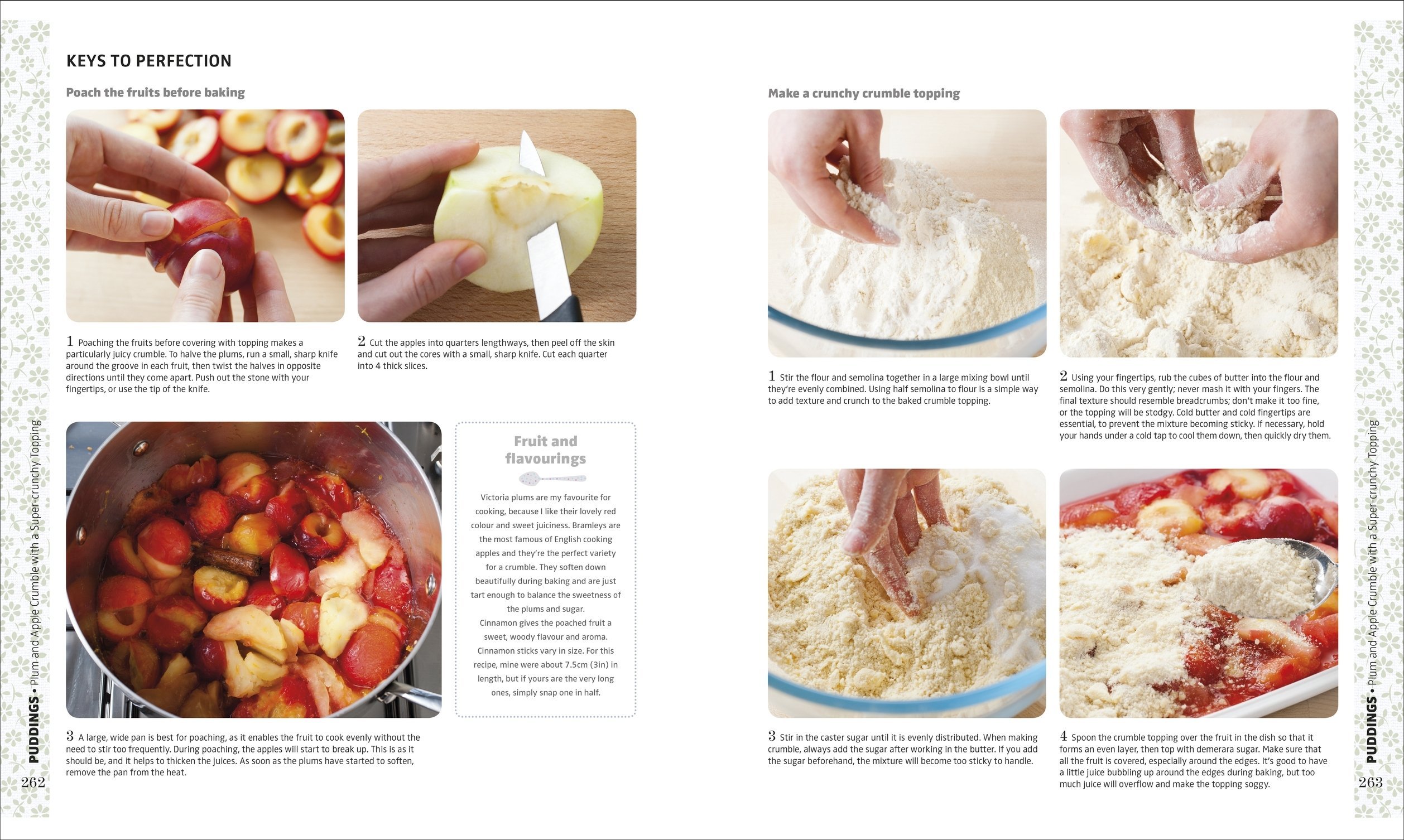 KEYS TO PERFECTION

Poach the fruits before baking

1 Poaching the fruits before covering with topping makes a particularly juicy crumble. To halve the plums, run a small, sharp knife around the groove in each fruit, then twist the halves in opposite directions until they come apart. Push out the stone with your fingertips, or use the tip of the knife.

2 Cut the apples into quarters lengthways, then peel off the skin and cut out the cores with a small, sharp knife. Cut each quarter into 4 thick slices.

3 A large, wide pan is best for poaching, as it enables the fruit to cook evenly without the need to stir too frequently. During poaching, the apples will start to break up. This is as it should be, and it helps to thicken the juices. As soon as the plums have started to soften, remove the pan from the heat.

Fruit and flavourings

Victoria plums are my favourite for cooking, because I like their lovely red colour and sweet juiciness. Bramleys are the most famous of English cooking apples and they're the perfect variety for a crumble. They soften down beautifully during baking and are just tart enough to balance the sweetness of the plums and sugar.

Cinnamon gives the poached fruit a sweet, woody flavour and aroma. Cinnamon sticks vary in size. For this recipe, mine were about 7.5cm (3in) in length, but if yours are the very long ones, simply snap one in half.

PUDDINGS • Plum and Apple Crumble with a Super-crunchy Topping

262

Make a crunchy crumble topping

1 Stir the flour and semolina together in a large mixing bowl until they're evenly combined. Using half semolina to flour is a simple way to add texture and crunch to the baked crumble topping.

2 Using your fingertips, rub the cubes of butter into the flour and semolina. Do this very gently; never mash it with your fingers. The final texture should resemble breadcrumbs; don't make it too fine, or the topping will be stodgy. Cold butter and cold fingertips are essential, to prevent the mixture becoming sticky. If necessary, hold your hands under a cold tap to cool them down, then quickly dry them.

3 Stir in the caster sugar until it is evenly distributed. When making crumble, always add the sugar after working in the butter. If you add the sugar beforehand, the mixture will become too sticky to handle.

4 Spoon the crumble topping over the fruit in the dish so that it forms an even layer, then top with demerara sugar. Make sure that all the fruit is covered, especially around the edges. It's good to have a little juice bubbling up around the edges during baking, but too much juice will overflow and make the topping soggy.

PUDDINGS • Plum and Apple Crumble with a Super-crunchy Topping

263